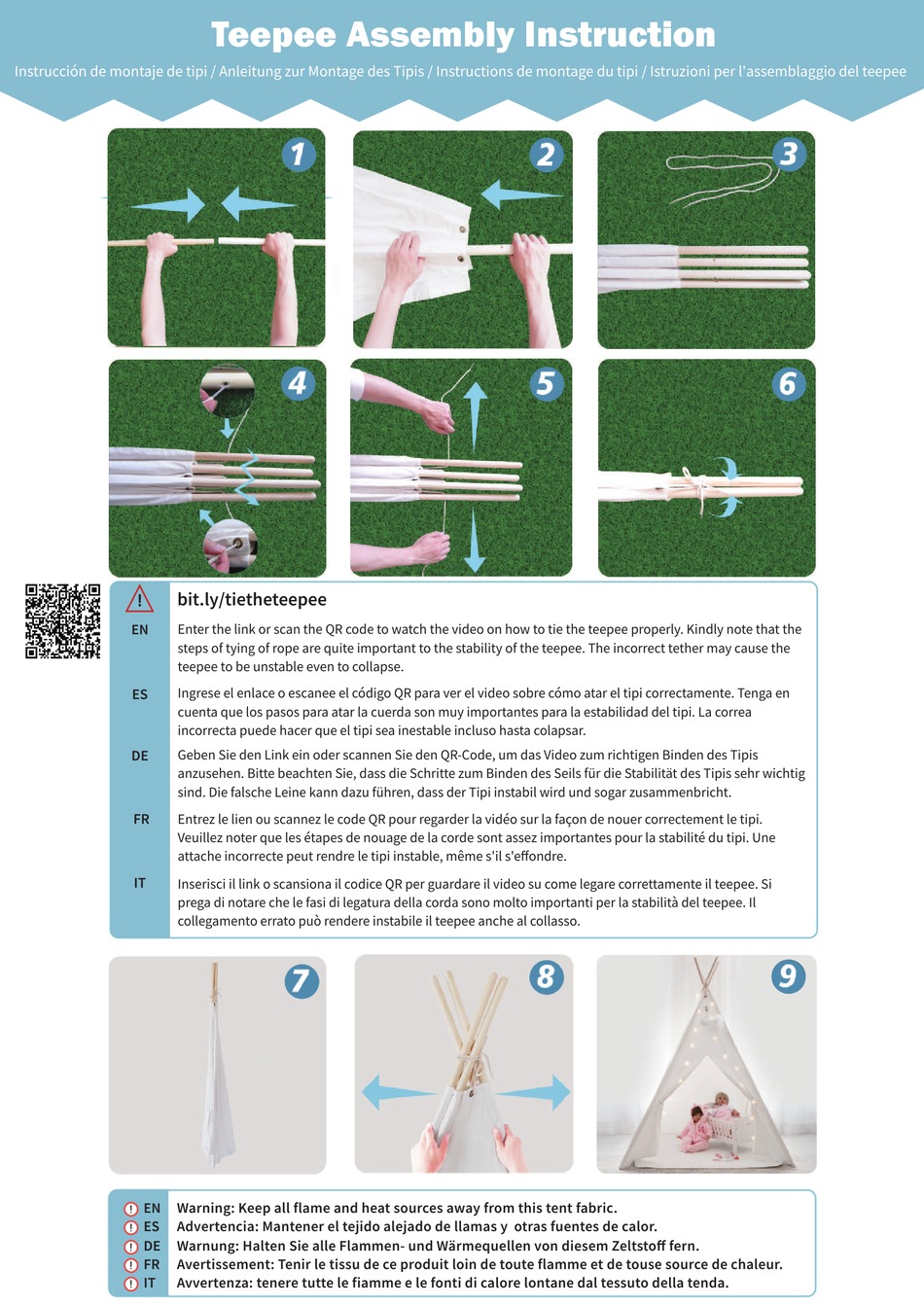 Teepee Assembly Instruction

Instrucción de montaje de tipi / Anleitung zur Montage des Tipis / Instructions de montage du tipi / Istruzioni per l'assemblaggio del teepee

1

2

3

4

5

6

bit.ly/tietheteepee

EN

Enter the link or scan the QR code to watch the video on how to tie the teepee properly. Kindly note that the steps of tying of rope are quite important to the stability of the teepee. The incorrect tether may cause the teepee to be unstable even to collapse.

ES

Ingrese el enlace o escanee el código QR para ver el video sobre cómo atar el tipi correctamente. Tenga en cuenta que los pasos para atar la cuerda son muy importantes para la estabilidad del tipi. La correa incorrecta puede hacer que el tipi sea inestable incluso hasta colapsar.

DE

Geben Sie den Link ein oder scannen Sie den QR-Code, um das Video zum richtigen Binden des Tipis anzusehen. Bitte beachten Sie, dass die Schritte zum Binden des Seils für die Stabilität des Tipis sehr wichtig sind. Die falsche Leine kann dazu führen, dass der Tipi instabil wird und sogar zusammenbricht.

FR

Entrez le lien ou scannez le code QR pour regarder la vidéo sur la façon de nouer correctement le tipi. Veuillez noter que les étapes de nouage de la corde sont assez importantes pour la stabilité du tipi. Une attache incorrecte peut rendre le tipi instable, même s'il s'effondre.

IT

Inserisci il link o scansiona il codice QR per guardare il video su come legare correttamente il teepee. Si prega di notare che le fasi di legatura della corda sono molto importanti per la stabilità del teepee. Il collegamento errato può rendere instabile il teepee anche al collasso.

7

8

9

EN Warning: Keep all flame and heat sources away from this tent fabric.
ES Advertencia: Mantener el tejido alejado de llamas y otras fuentes de calor.
DE Warnung: Halten Sie alle Flammen- und Wärmequellen von diesem Zeltstoff fern.
FR Avertissement: Tenir le tissu de ce produit loin de toute flamme et de touse source de chaleur.
IT Avvertenza: tenere tutte le fiamme e le fonti di calore lontane dal tessuto della tenda.