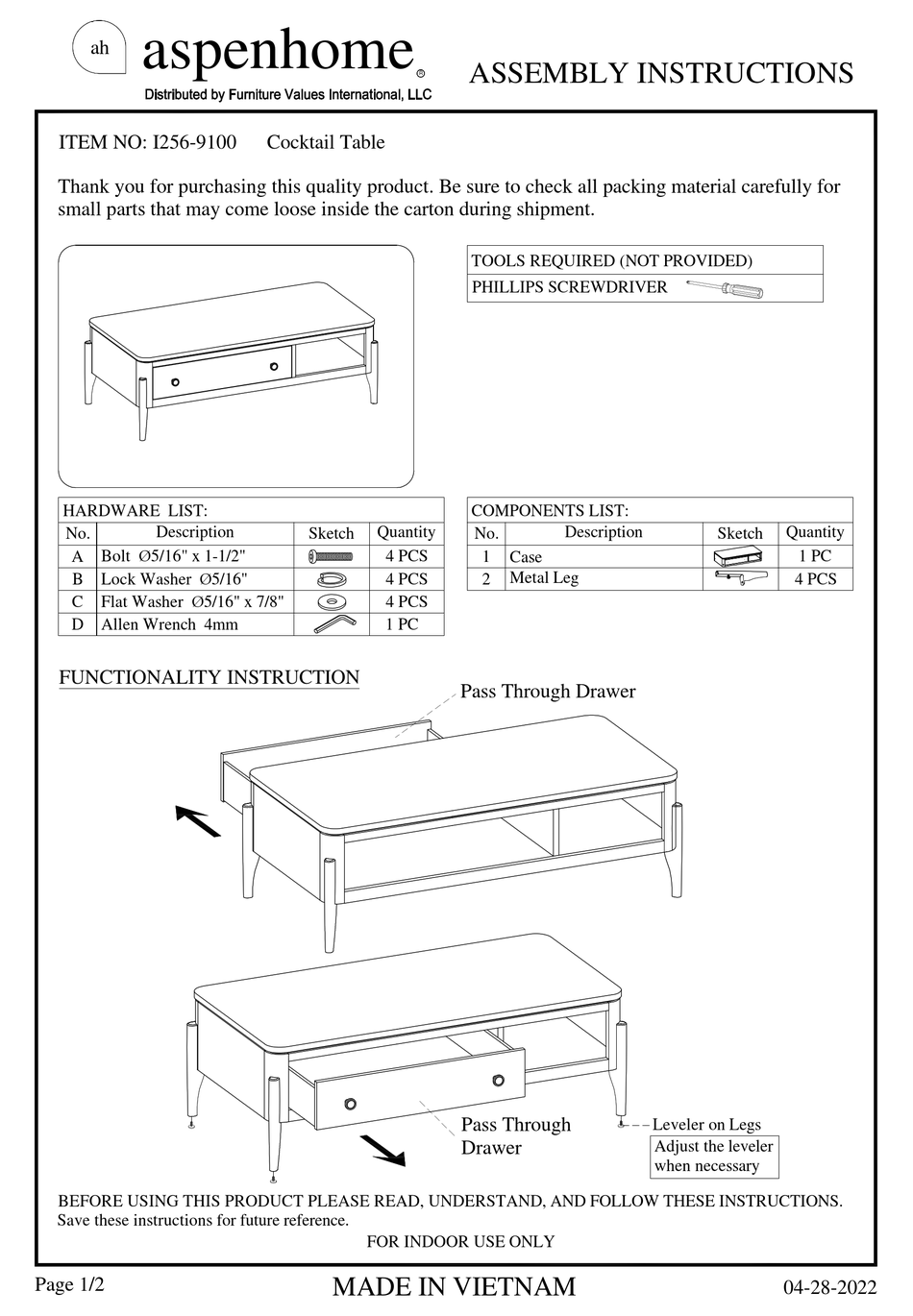 ah aspenhome®
Distributed by Furniture Values International, LLC

ASSEMBLY INSTRUCTIONS

ITEM NO: I256-9100 Cocktail Table

Thank you for purchasing this quality product. Be sure to check all packing material carefully for small parts that may come loose inside the carton during shipment.

| TOOLS REQUIRED (NOT PROVIDED) |
|---|
| PHILLIPS SCREWDRIVER |

HARDWARE LIST:

| No. | Description | Sketch | Quantity |
|---|---|---|---|
| A | Bolt Ø5/16" x 1-1/2" | | 4 PCS |
| B | Lock Washer Ø5/16" | | 4 PCS |
| C | Flat Washer Ø5/16" x 7/8" | | 4 PCS |
| D | Allen Wrench 4mm | | 1 PC |

COMPONENTS LIST:

| No. | Description | Sketch | Quantity |
|---|---|---|---|
| 1 | Case | | 1 PC |
| 2 | Metal Leg | | 4 PCS |

FUNCTIONALITY INSTRUCTION

Pass Through Drawer

Pass Through Drawer

Leveler on Legs
Adjust the leveler when necessary

BEFORE USING THIS PRODUCT PLEASE READ, UNDERSTAND, AND FOLLOW THESE INSTRUCTIONS.
Save these instructions for future reference.

FOR INDOOR USE ONLY

Page 1/2 MADE IN VIETNAM 04-28-2022