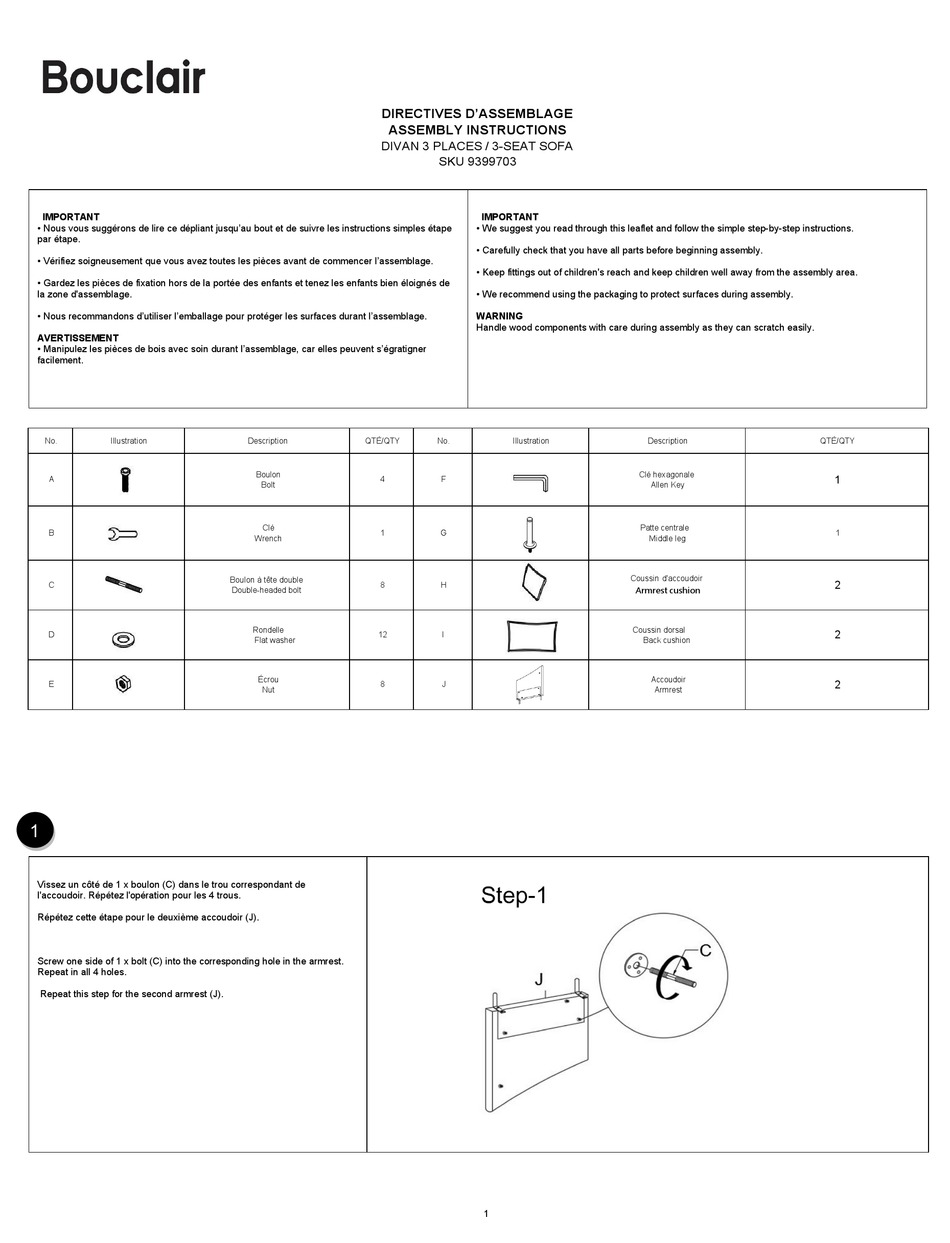 Bouclair

DIRECTIVES D'ASSEMBLAGE
ASSEMBLY INSTRUCTIONS
DIVAN 3 PLACES / 3-SEAT SOFA
SKU 9399703

IMPORTANT
• Nous vous suggérons de lire ce dépliant jusqu'au bout et de suivre les instructions simples étape par étape.

• Vérifiez soigneusement que vous avez toutes les pièces avant de commencer l'assemblage.

• Gardez les pièces de fixation hors de la portée des enfants et tenez les enfants bien éloignés de la zone d'assemblage.

• Nous recommandons d'utiliser l'emballage pour protéger les surfaces durant l'assemblage.

AVERTISSEMENT
• Manipulez les pièces de bois avec soin durant l'assemblage, car elles peuvent s'égratigner facilement.

IMPORTANT
• We suggest you read through this leaflet and follow the simple step-by-step instructions.

• Carefully check that you have all parts before beginning assembly.

• Keep fittings out of children's reach and keep children well away from the assembly area.

• We recommend using the packaging to protect surfaces during assembly.

WARNING
Handle wood components with care during assembly as they can scratch easily.

| No. | Illustration | Description | QTÉ/QTY | No. | Illustration | Description | QTÉ/QTY |
|---|---|---|---|---|---|---|---|
| A | | Boulon Bolt | 4 | F | | Clé hexagonale Allen Key | 1 |
| B | | Clé Wrench | 1 | G | | Patte centrale Middle leg | 1 |
| C | | Boulon à tête double Double-headed bolt | 8 | H | | Coussin d'accoudoir Armrest cushion | 2 |
| D | | Rondelle Flat washer | 12 | I | | Coussin dorsal Back cushion | 2 |
| E | | Écrou Nut | 8 | J | | Accoudoir Armrest | 2 |

1

Vissez un côté de 1 x boulon (C) dans le trou correspondant de l'accoudoir. Répétez l'opération pour les 4 trous.

Répétez cette étape pour le deuxième accoudoir (J).

Screw one side of 1 x bolt (C) into the corresponding hole in the armrest. Repeat in all 4 holes.

Repeat this step for the second armrest (J).

Step-1

J

C

1