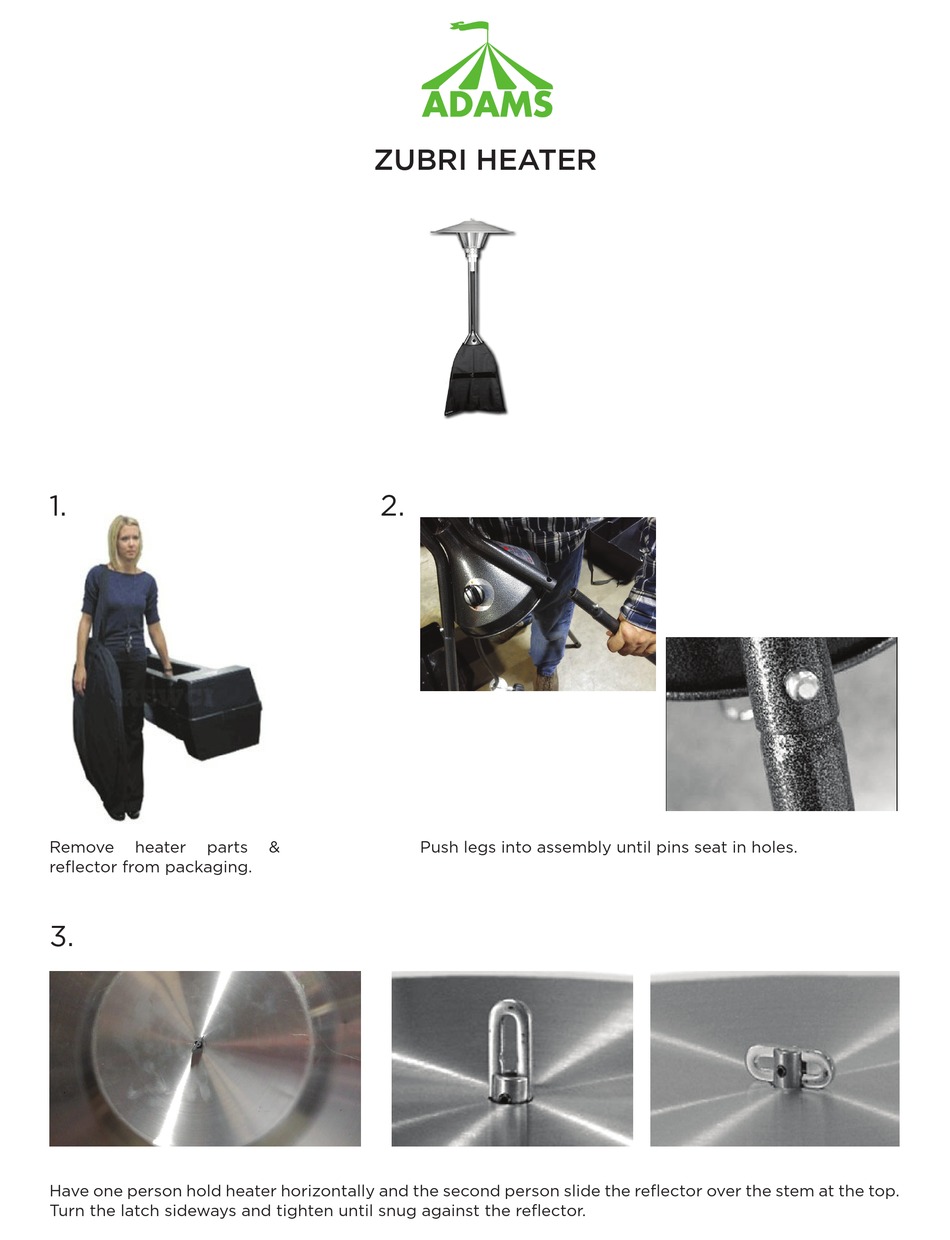 ADAMS

ZUBRI HEATER

1.

Remove heater parts & reflector from packaging.

2.

Push legs into assembly until pins seat in holes.

3.

Have one person hold heater horizontally and the second person slide the reflector over the stem at the top. Turn the latch sideways and tighten until snug against the reflector.