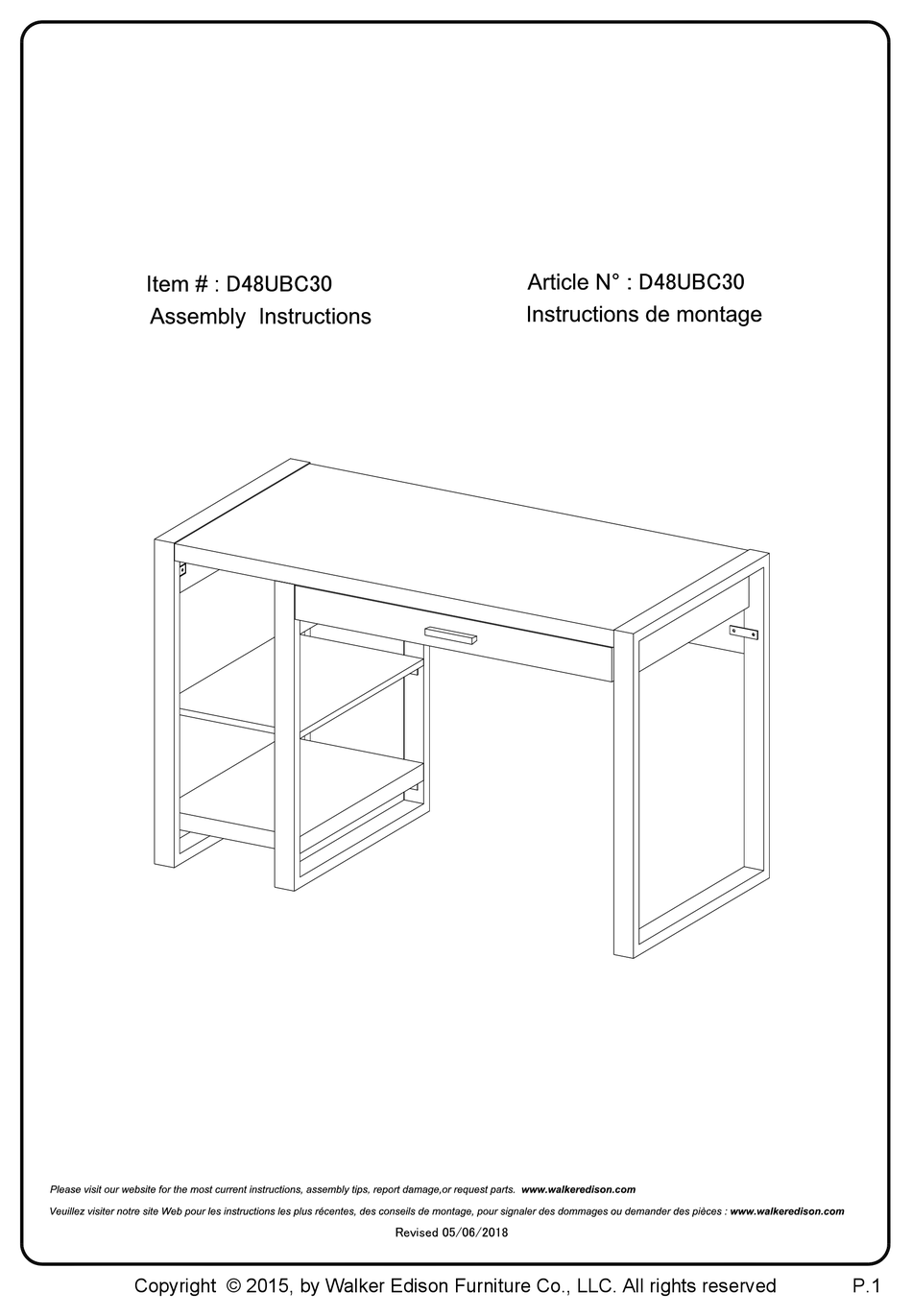 Item # : D48UBC30
Assembly Instructions

Article N° : D48UBC30
Instructions de montage

Please visit our website for the most current instructions, assembly tips, report damage,or request parts. www.walkeredison.com

Veuillez visiter notre site Web pour les instructions les plus récentes, des conseils de montage, pour signaler des dommages ou demander des pièces : www.walkeredison.com

Revised 05/06/2018

Copyright © 2015, by Walker Edison Furniture Co., LLC. All rights reserved

P.1