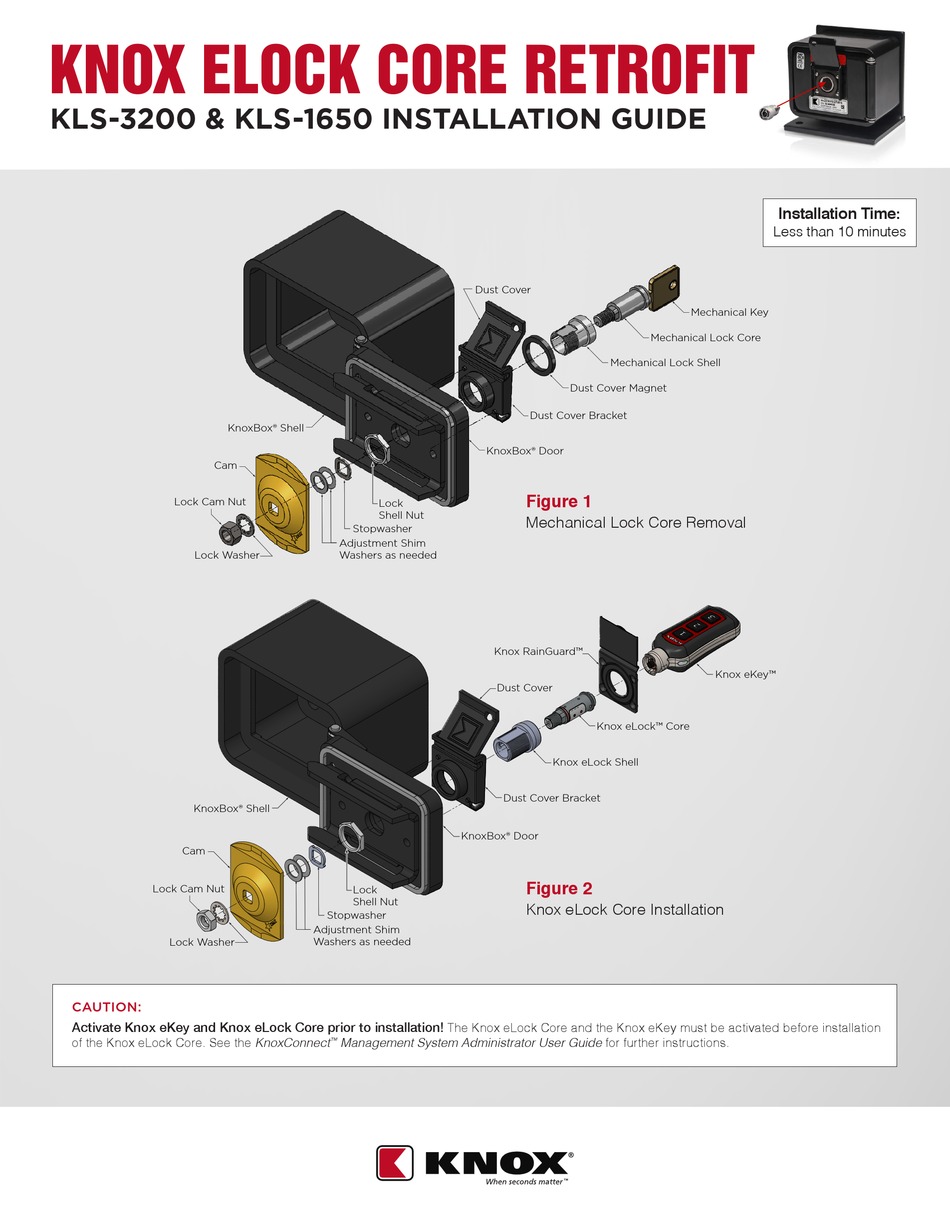 KNOX ELOCK CORE RETROFIT
KLS-3200 & KLS-1650 INSTALLATION GUIDE

Installation Time:
Less than 10 minutes

Dust Cover
Mechanical Key
Mechanical Lock Core
Mechanical Lock Shell
Dust Cover Magnet
Dust Cover Bracket
KnoxBox® Shell
KnoxBox® Door
Cam
Lock Cam Nut
Lock Washer
Lock Shell Nut
Stopwasher
Adjustment Shim Washers as needed

Figure 1
Mechanical Lock Core Removal

Knox RainGuard™
Knox eKey™
Dust Cover
Knox eLock™ Core
Knox eLock Shell
Dust Cover Bracket
KnoxBox® Shell
KnoxBox® Door
Cam
Lock Cam Nut
Lock Washer
Lock Shell Nut
Stopwasher
Adjustment Shim Washers as needed

Figure 2
Knox eLock Core Installation

CAUTION:
Activate Knox eKey and Knox eLock Core prior to installation! The Knox eLock Core and the Knox eKey must be activated before installation of the Knox eLock Core. See the KnoxConnect™ Management System Administrator User Guide for further instructions.

KNOX®
When seconds matter™