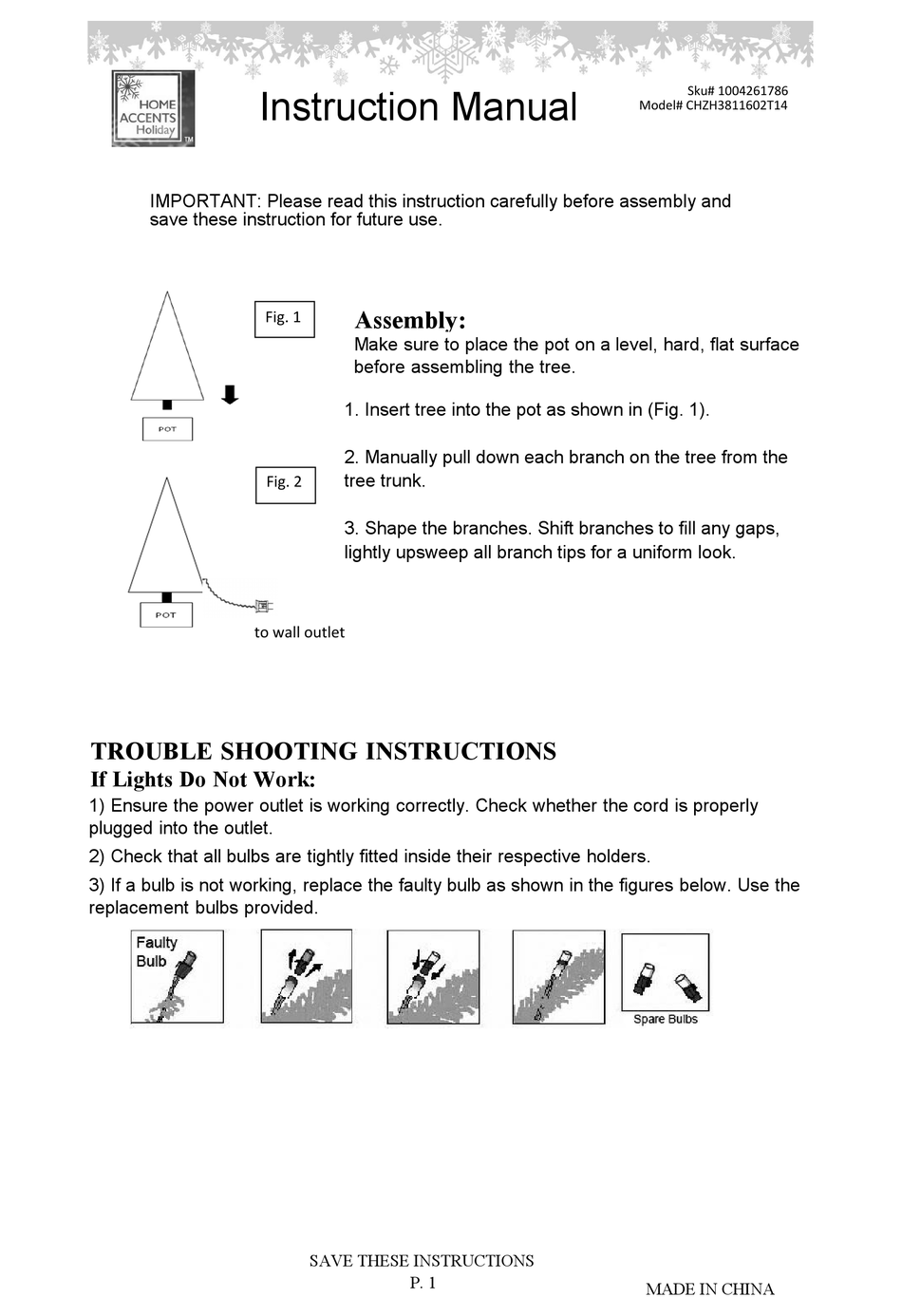 HOME ACCENTS Holiday TM

Instruction Manual

Sku# 1004261786
Model# CHZH3811602T14

IMPORTANT: Please read this instruction carefully before assembly and save these instruction for future use.

Fig. 1

POT

Fig. 2

POT

to wall outlet

Assembly:
Make sure to place the pot on a level, hard, flat surface before assembling the tree.

1. Insert tree into the pot as shown in (Fig. 1).

2. Manually pull down each branch on the tree from the tree trunk.

3. Shape the branches. Shift branches to fill any gaps, lightly upsweep all branch tips for a uniform look.

TROUBLE SHOOTING INSTRUCTIONS
If Lights Do Not Work:
1) Ensure the power outlet is working correctly. Check whether the cord is properly plugged into the outlet.
2) Check that all bulbs are tightly fitted inside their respective holders.
3) If a bulb is not working, replace the faulty bulb as shown in the figures below. Use the replacement bulbs provided.

Faulty Bulb

Spare Bulbs

SAVE THESE INSTRUCTIONS
P. 1

MADE IN CHINA