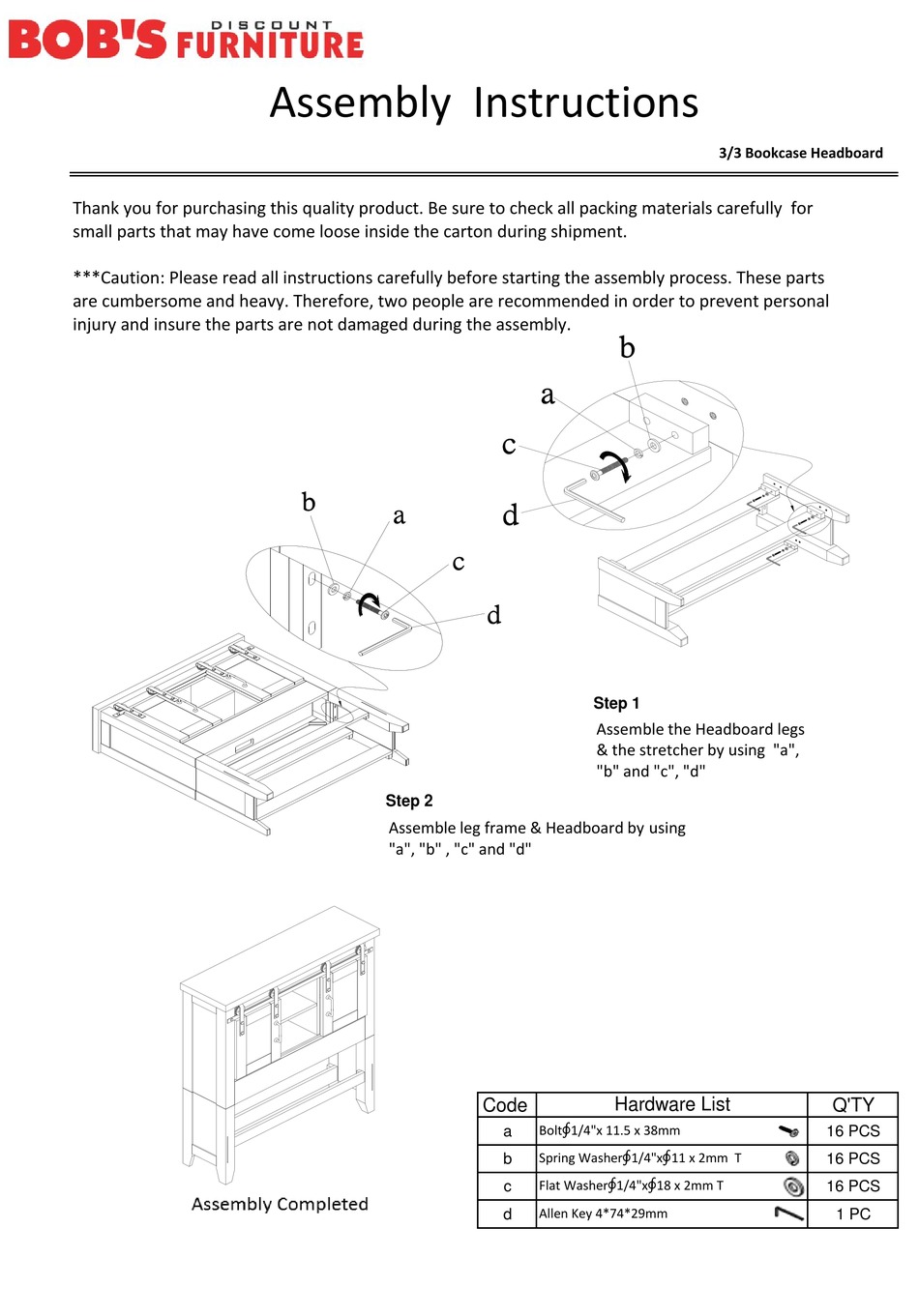 BOB'S DISCOUNT FURNITURE

Assembly Instructions

3/3 Bookcase Headboard

Thank you for purchasing this quality product. Be sure to check all packing materials carefully for small parts that may have come loose inside the carton during shipment.

***Caution: Please read all instructions carefully before starting the assembly process. These parts are cumbersome and heavy. Therefore, two people are recommended in order to prevent personal injury and insure the parts are not damaged during the assembly.

b
a
c
d

b
a
c
d

Step 1
Assemble the Headboard legs & the stretcher by using "a", "b" and "c", "d"

Step 2
Assemble leg frame & Headboard by using "a", "b" , "c" and "d"

Assembly Completed

| Code | Hardware List | Q'TY |
|---|---|---|
| a | Bolt$\phi$1/4"x 11.5 x 38mm | 16 PCS |
| b | Spring Washer$\phi$1/4"x$\phi$11 x 2mm T | 16 PCS |
| c | Flat Washer$\phi$1/4"x$\phi$18 x 2mm T | 16 PCS |
| d | Allen Key 4*74*29mm | 1 PC |