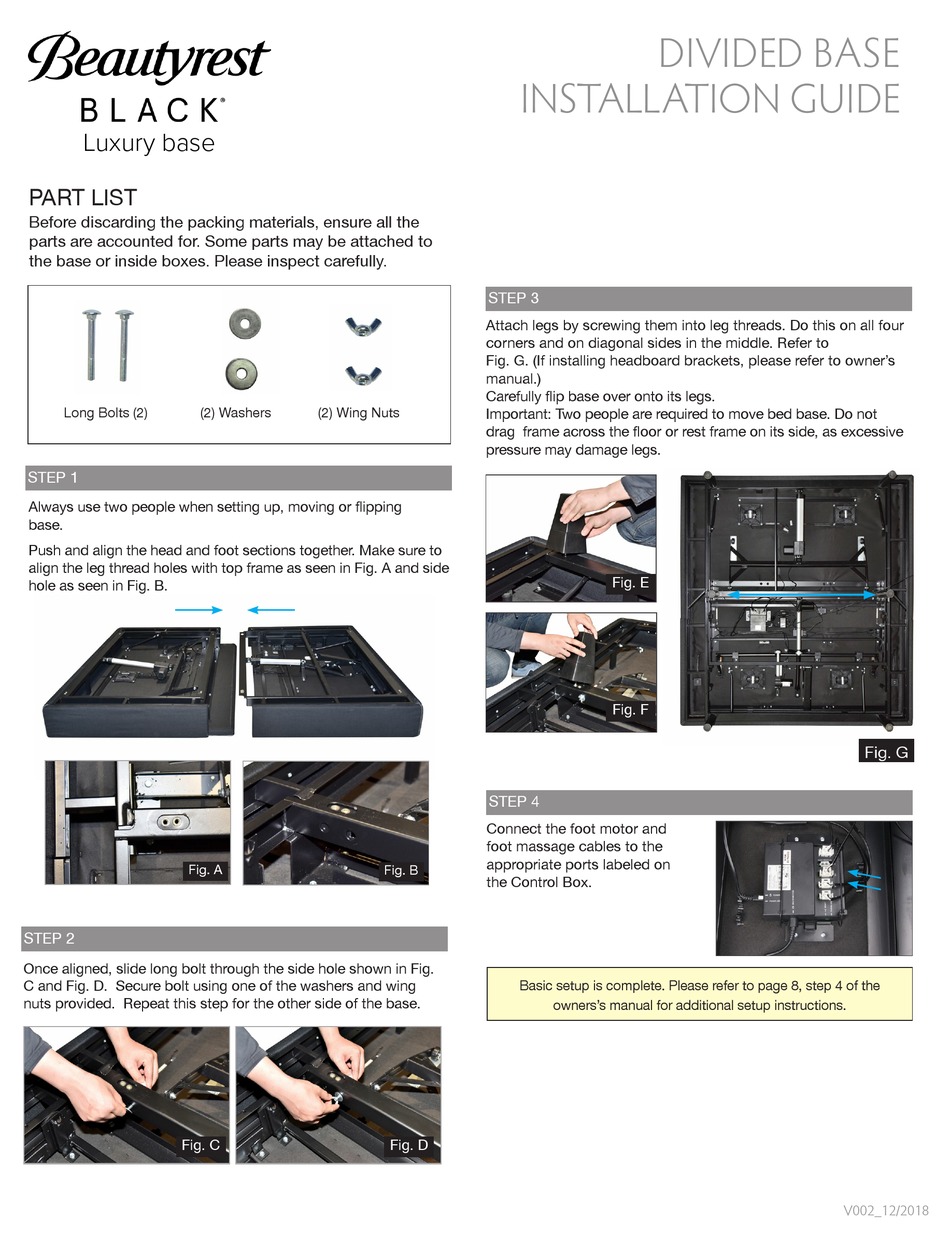 Beautyrest
BLACK®
Luxury base

DIVIDED BASE
INSTALLATION GUIDE

PART LIST
Before discarding the packing materials, ensure all the parts are accounted for. Some parts may be attached to the base or inside boxes. Please inspect carefully.

Long Bolts (2)
(2) Washers
(2) Wing Nuts

STEP 1
Always use two people when setting up, moving or flipping base.

Push and align the head and foot sections together. Make sure to align the leg thread holes with top frame as seen in Fig. A and side hole as seen in Fig. B.

Fig. A
Fig. B

STEP 2
Once aligned, slide long bolt through the side hole shown in Fig. C and Fig. D. Secure bolt using one of the washers and wing nuts provided. Repeat this step for the other side of the base.

Fig. C
Fig. D

STEP 3
Attach legs by screwing them into leg threads. Do this on all four corners and on diagonal sides in the middle. Refer to Fig. G. (If installing headboard brackets, please refer to owner's manual.)
Carefully flip base over onto its legs.
Important: Two people are required to move bed base. Do not drag frame across the floor or rest frame on its side, as excessive pressure may damage legs.

Fig. E
Fig. F
Fig. G

STEP 4
Connect the foot motor and foot massage cables to the appropriate ports labeled on the Control Box.

Basic setup is complete. Please refer to page 8, step 4 of the owners's manual for additional setup instructions.

V002_12/2018