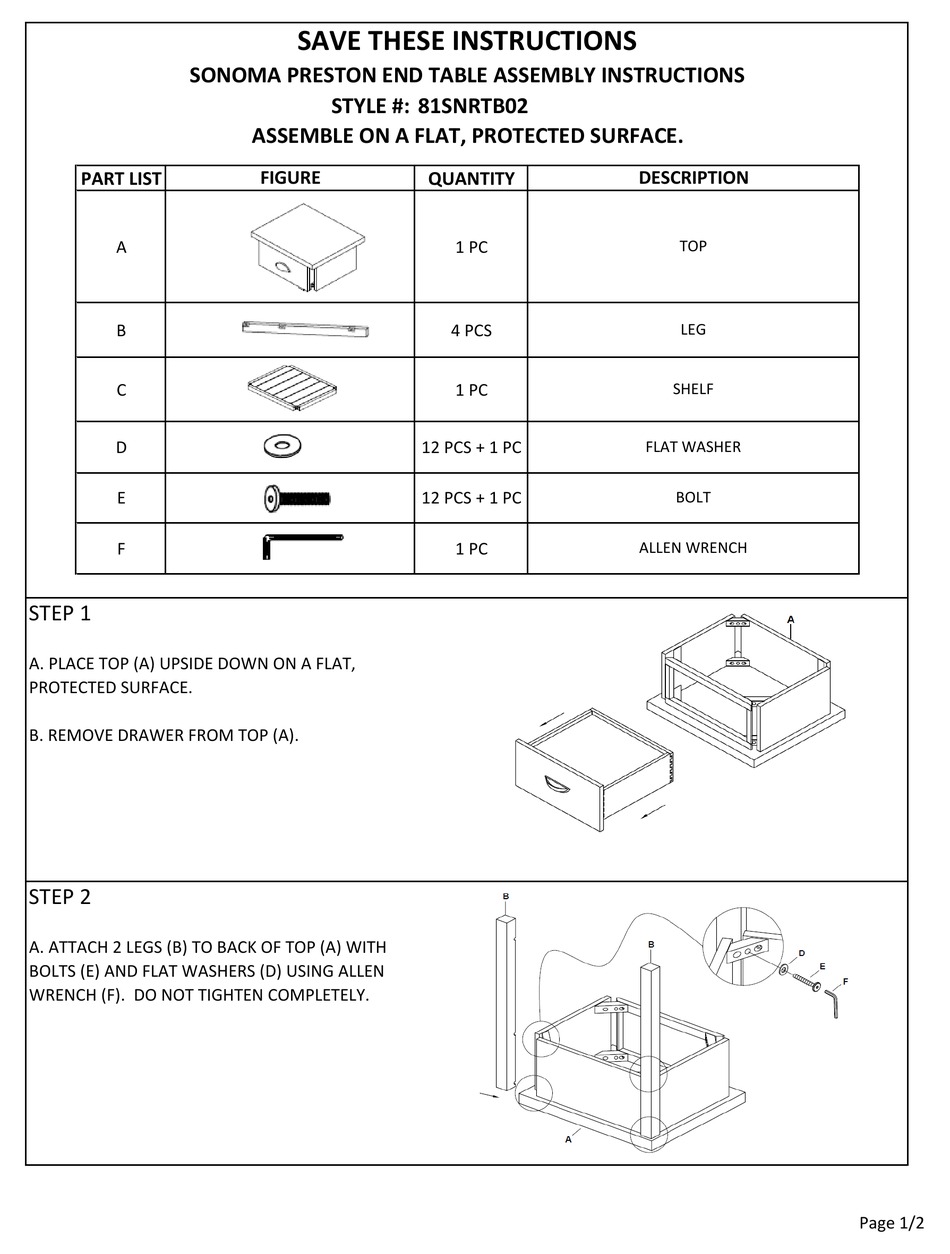 SAVE THESE INSTRUCTIONS
SONOMA PRESTON END TABLE ASSEMBLY INSTRUCTIONS
STYLE #: 81SNRTB02
ASSEMBLE ON A FLAT, PROTECTED SURFACE.

| PART LIST | FIGURE | QUANTITY | DESCRIPTION |
|---|---|---|---|
| A | | 1 PC | TOP |
| B | | 4 PCS | LEG |
| C | | 1 PC | SHELF |
| D | | 12 PCS + 1 PC | FLAT WASHER |
| E | | 12 PCS + 1 PC | BOLT |
| F | | 1 PC | ALLEN WRENCH |

STEP 1

A. PLACE TOP (A) UPSIDE DOWN ON A FLAT, PROTECTED SURFACE.

B. REMOVE DRAWER FROM TOP (A).

A

STEP 2

A. ATTACH 2 LEGS (B) TO BACK OF TOP (A) WITH BOLTS (E) AND FLAT WASHERS (D) USING ALLEN WRENCH (F). DO NOT TIGHTEN COMPLETELY.

B
B
D
E
F
A

Page 1/2