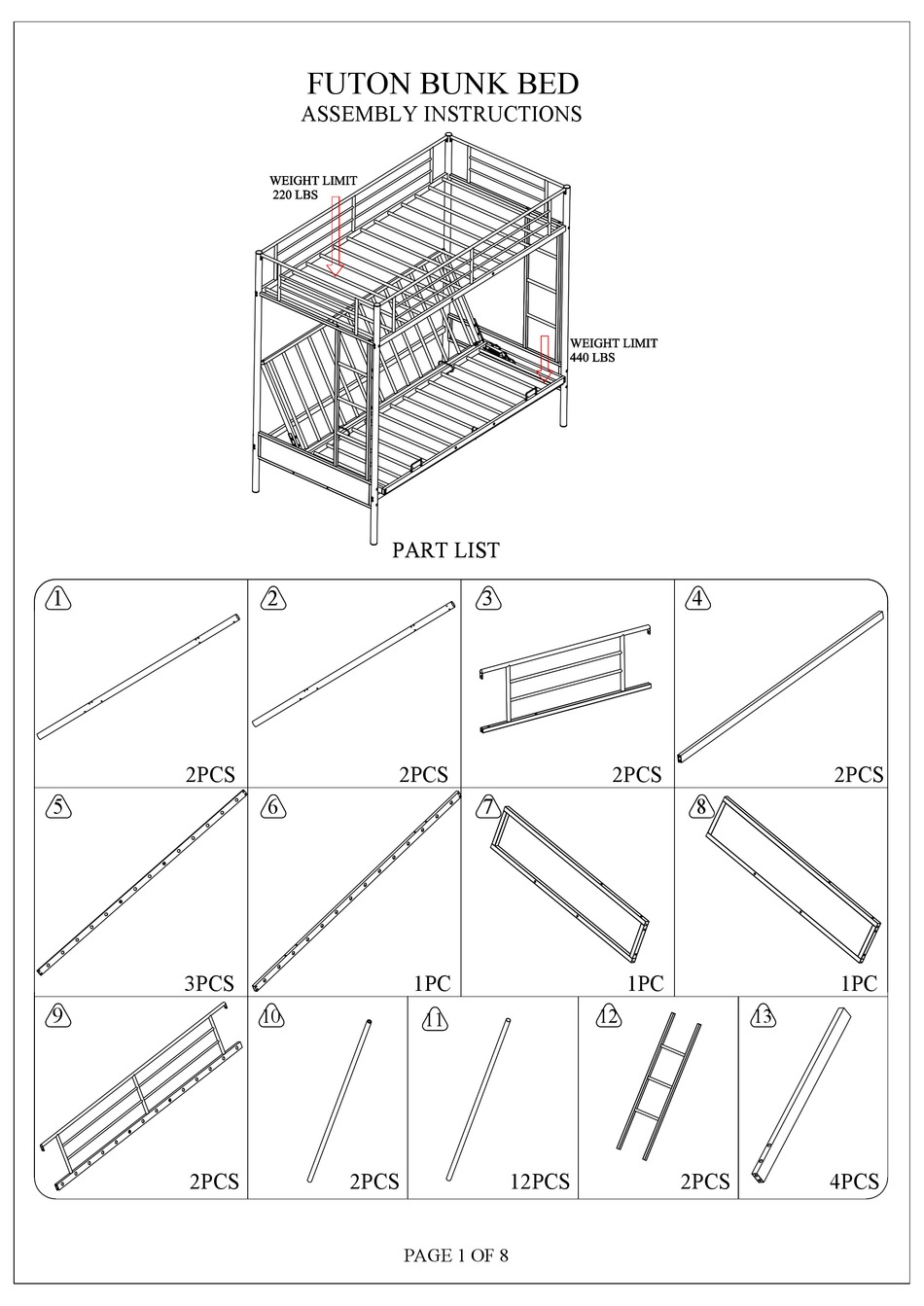 FUTON BUNK BED
ASSEMBLY INSTRUCTIONS

WEIGHT LIMIT
220 LBS

WEIGHT LIMIT
440 LBS

PART LIST

| 1 2PCS | 2 2PCS | 3 2PCS | 4 2PCS |
|---|---|---|---|
| 5 3PCS | 6 1PC | 7 1PC | 8 1PC |

| 9 2PCS | 10 2PCS | 11 12PCS | 12 2PCS | 13 4PCS |
|---|---|---|---|---|

PAGE 1 OF 8