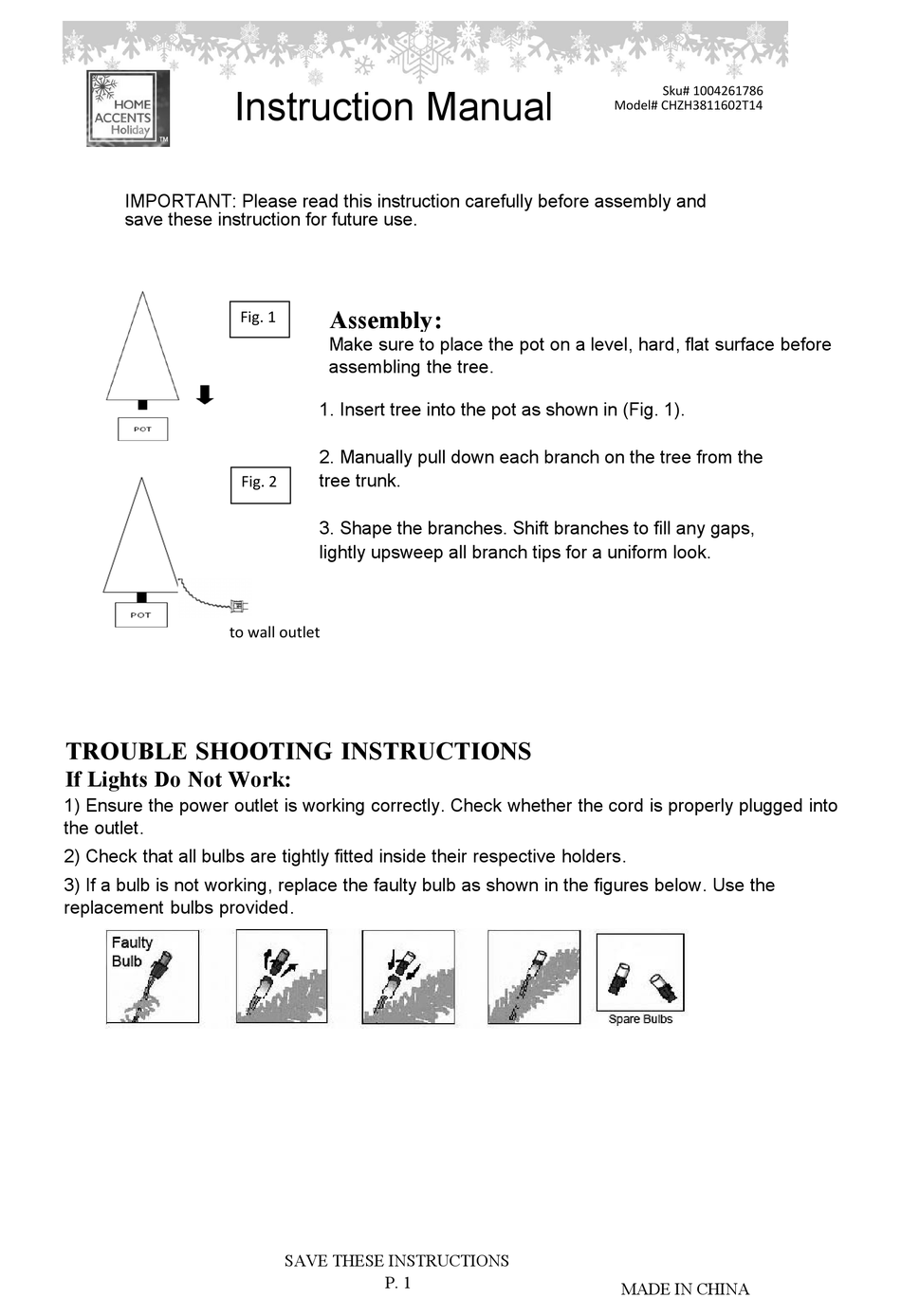 HOME ACCENTS Holiday TM

Instruction Manual

Sku# 1004261786
Model# CHZH3811602T14

IMPORTANT: Please read this instruction carefully before assembly and save these instruction for future use.

Fig. 1

POT

Fig. 2

POT

to wall outlet

Assembly:
Make sure to place the pot on a level, hard, flat surface before assembling the tree.

1. Insert tree into the pot as shown in (Fig. 1).

2. Manually pull down each branch on the tree from the tree trunk.

3. Shape the branches. Shift branches to fill any gaps, lightly upsweep all branch tips for a uniform look.

TROUBLE SHOOTING INSTRUCTIONS
If Lights Do Not Work:
1) Ensure the power outlet is working correctly. Check whether the cord is properly plugged into the outlet.
2) Check that all bulbs are tightly fitted inside their respective holders.
3) If a bulb is not working, replace the faulty bulb as shown in the figures below. Use the replacement bulbs provided.

Faulty Bulb

Spare Bulbs

SAVE THESE INSTRUCTIONS
P. 1

MADE IN CHINA