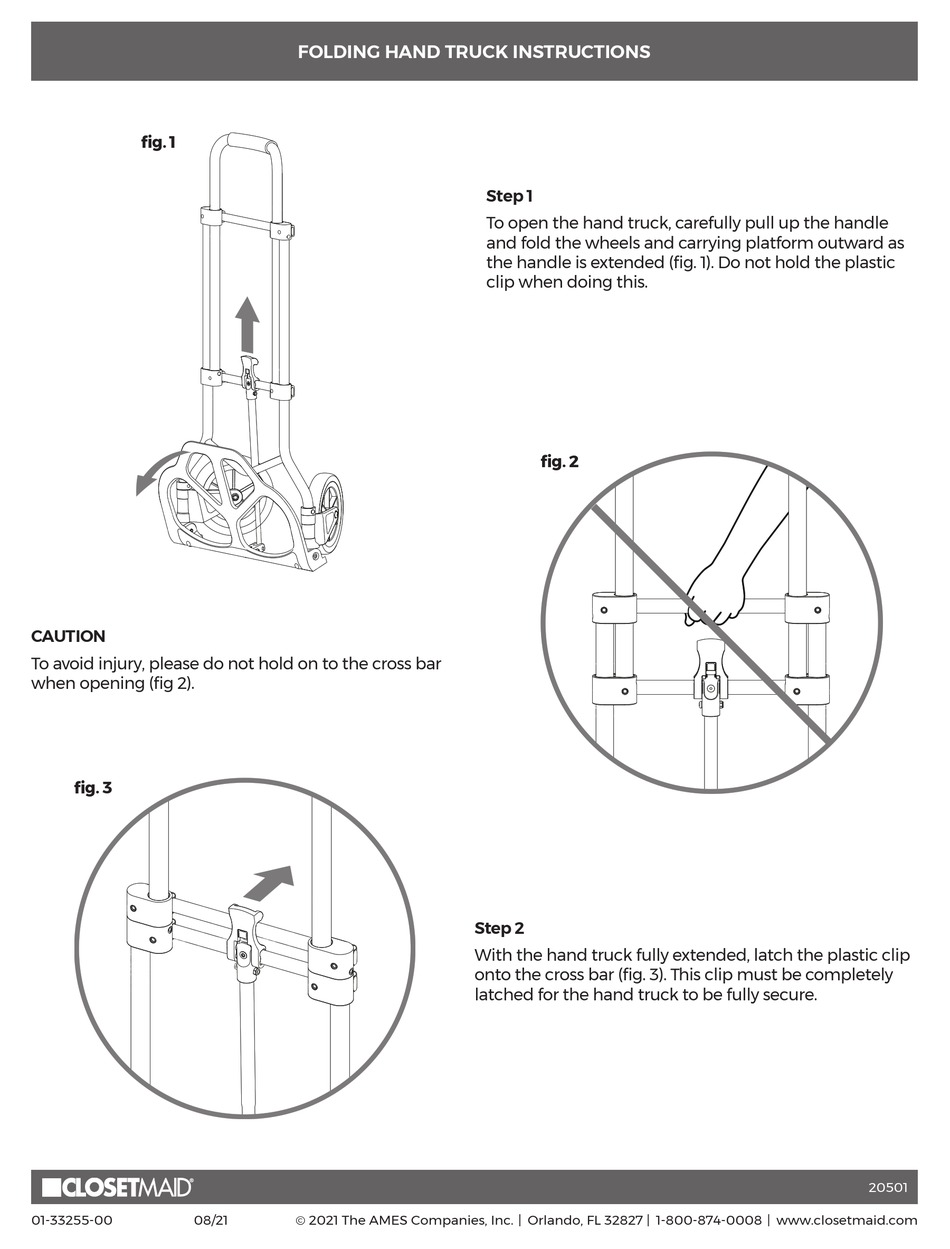 FOLDING HAND TRUCK INSTRUCTIONS

fig. 1

Step 1
To open the hand truck, carefully pull up the handle and fold the wheels and carrying platform outward as the handle is extended (fig. 1). Do not hold the plastic clip when doing this.

fig. 2

CAUTION
To avoid injury, please do not hold on to the cross bar when opening (fig 2).

fig. 3

Step 2
With the hand truck fully extended, latch the plastic clip onto the cross bar (fig. 3). This clip must be completely latched for the hand truck to be fully secure.

CLOSETMAID®

20501

01-33255-00 08/21 © 2021 The AMES Companies, Inc. | Orlando, FL 32827 | 1-800-874-0008 | www.closetmaid.com