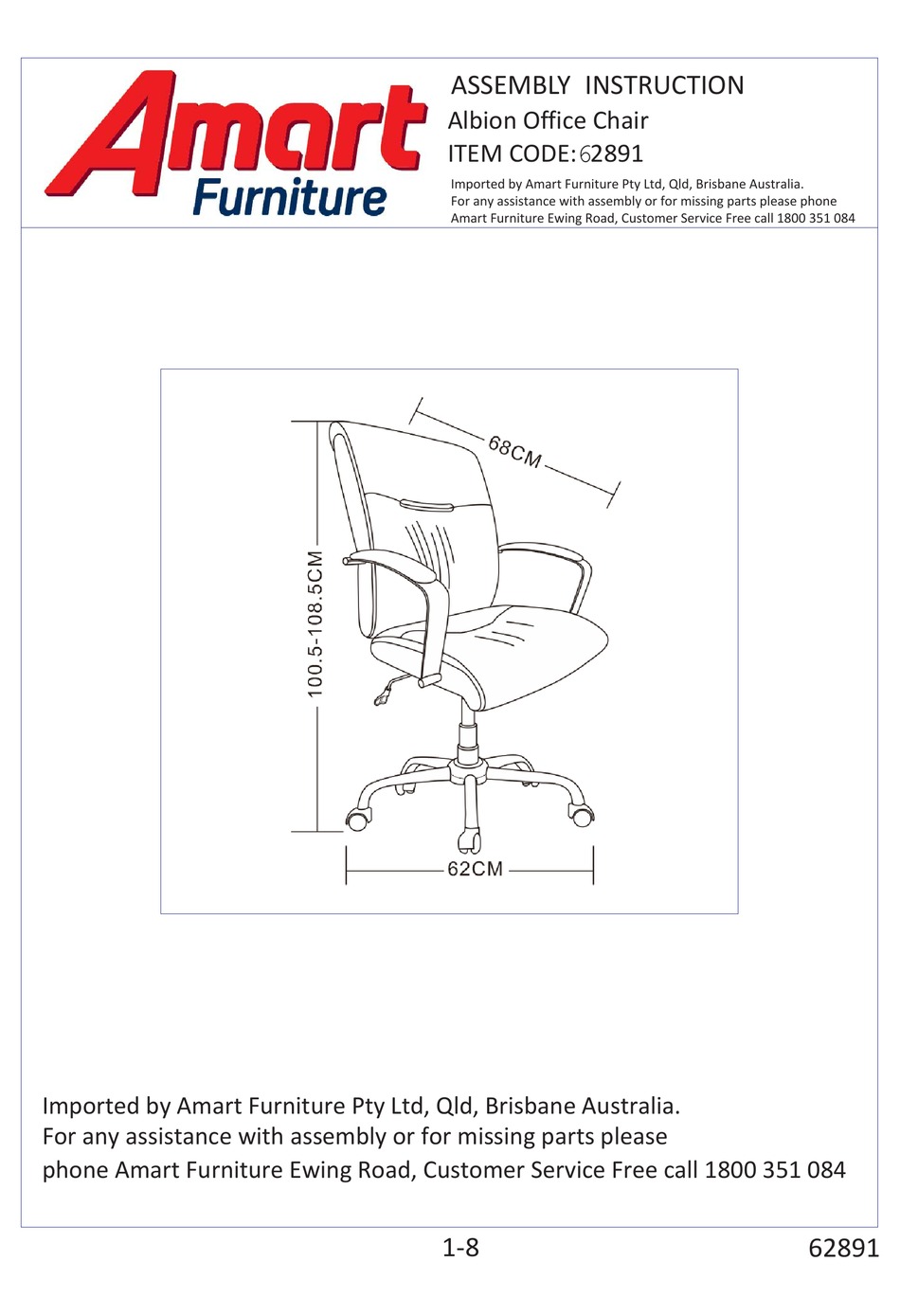 Amart Furniture

ASSEMBLY INSTRUCTION
Albion Office Chair
ITEM CODE: 62891

Imported by Amart Furniture Pty Ltd, Qld, Brisbane Australia.
For any assistance with assembly or for missing parts please phone Amart Furniture Ewing Road, Customer Service Free call 1800 351 084

68CM

100.5-108.5CM

62CM

Imported by Amart Furniture Pty Ltd, Qld, Brisbane Australia.
For any assistance with assembly or for missing parts please phone Amart Furniture Ewing Road, Customer Service Free call 1800 351 084

1-8

62891