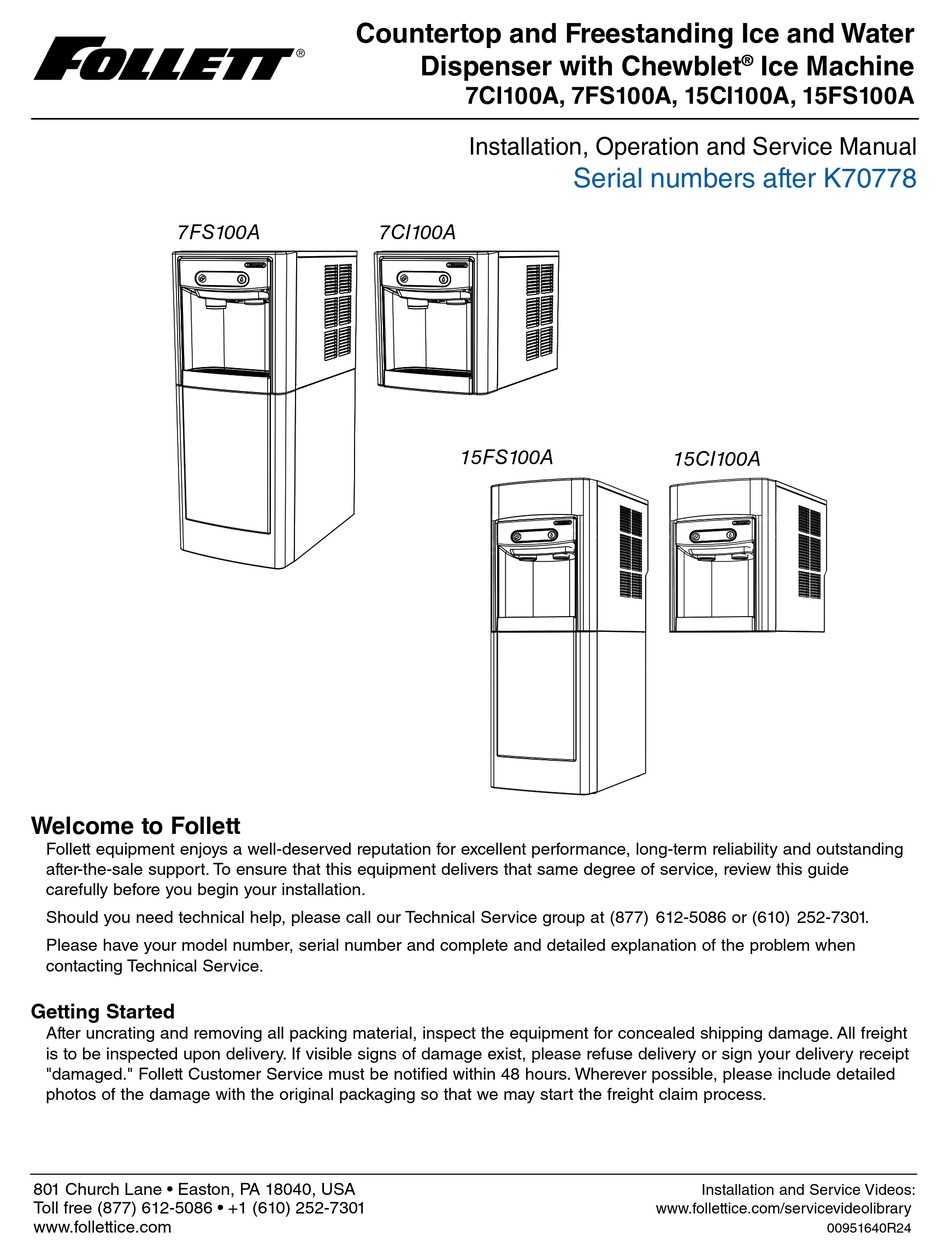 FOLLETT®

Countertop and Freestanding Ice and Water Dispenser with Chewblet® Ice Machine
7CI100A, 7FS100A, 15CI100A, 15FS100A

Installation, Operation and Service Manual
Serial numbers after K70778

7FS100A
7CI100A
15FS100A
15CI100A

Welcome to Follett
Follett equipment enjoys a well-deserved reputation for excellent performance, long-term reliability and outstanding after-the-sale support. To ensure that this equipment delivers that same degree of service, review this guide carefully before you begin your installation.

Should you need technical help, please call our Technical Service group at (877) 612-5086 or (610) 252-7301.

Please have your model number, serial number and complete and detailed explanation of the problem when contacting Technical Service.

Getting Started
After uncrating and removing all packing material, inspect the equipment for concealed shipping damage. All freight is to be inspected upon delivery. If visible signs of damage exist, please refuse delivery or sign your delivery receipt "damaged." Follett Customer Service must be notified within 48 hours. Wherever possible, please include detailed photos of the damage with the original packaging so that we may start the freight claim process.

801 Church Lane • Easton, PA 18040, USA
Toll free (877) 612-5086 • +1 (610) 252-7301
www.follettice.com

Installation and Service Videos:
www.follettice.com/servicevideolibrary
00951640R24