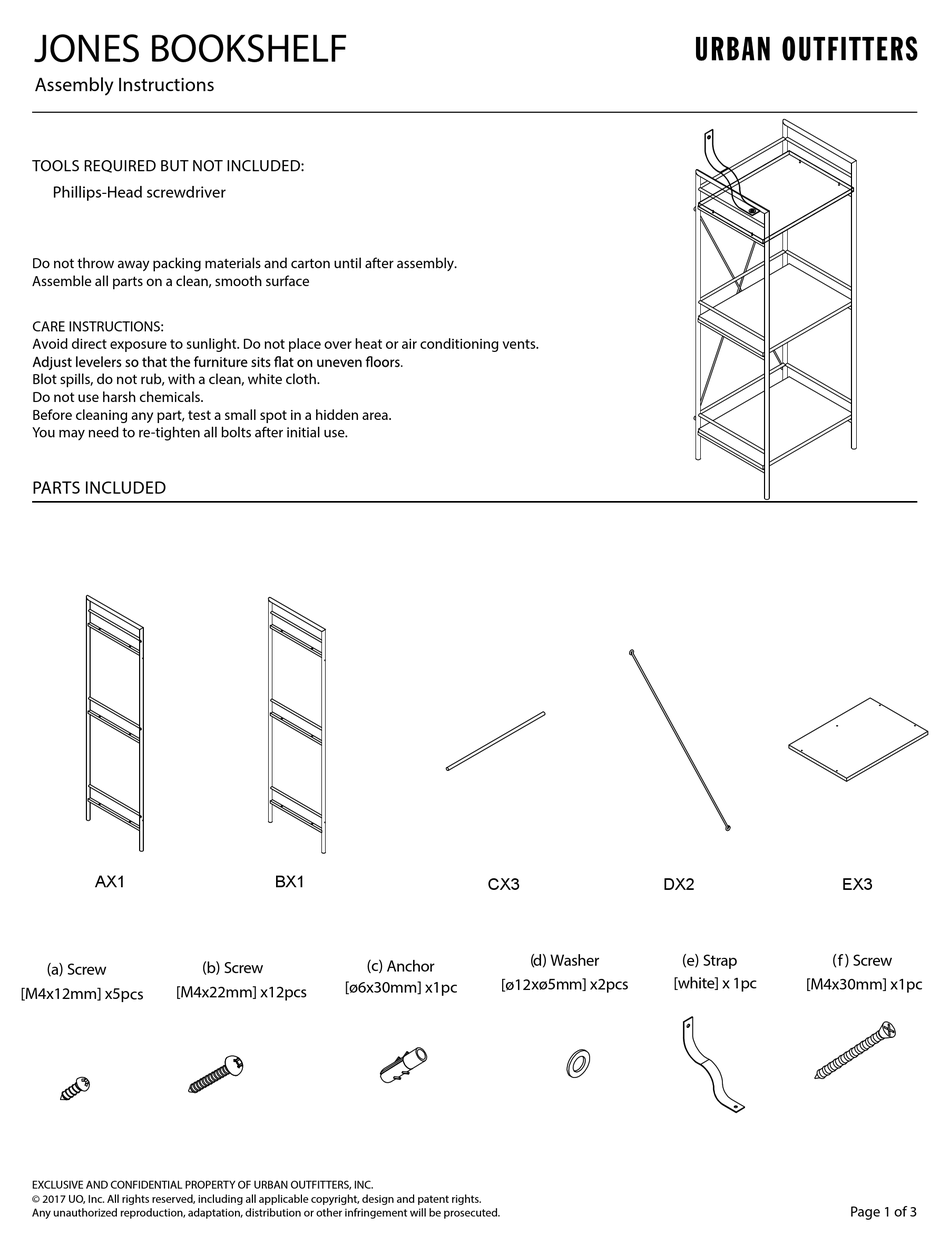 JONES BOOKSHELF
Assembly Instructions

URBAN OUTFITTERS

TOOLS REQUIRED BUT NOT INCLUDED:
Phillips-Head screwdriver

Do not throw away packing materials and carton until after assembly.
Assemble all parts on a clean, smooth surface

CARE INSTRUCTIONS:
Avoid direct exposure to sunlight. Do not place over heat or air conditioning vents.
Adjust levelers so that the furniture sits flat on uneven floors.
Blot spills, do not rub, with a clean, white cloth.
Do not use harsh chemicals.
Before cleaning any part, test a small spot in a hidden area.
You may need to re-tighten all bolts after initial use.

PARTS INCLUDED

AX1

BX1

CX3

DX2

EX3

(a) Screw
[M4x12mm] x5pcs

(b) Screw
[M4x22mm] x12pcs

(c) Anchor
[ø6x30mm] x1pc

(d) Washer
[ø12xø5mm] x2pcs

(e) Strap
[white] x 1pc

(f) Screw
[M4x30mm] x1pc

EXCLUSIVE AND CONFIDENTIAL PROPERTY OF URBAN OUTFITTERS, INC.
© 2017 UO, Inc. All rights reserved, including all applicable copyright, design and patent rights.
Any unauthorized reproduction, adaptation, distribution or other infringement will be prosecuted.

Page 1 of 3