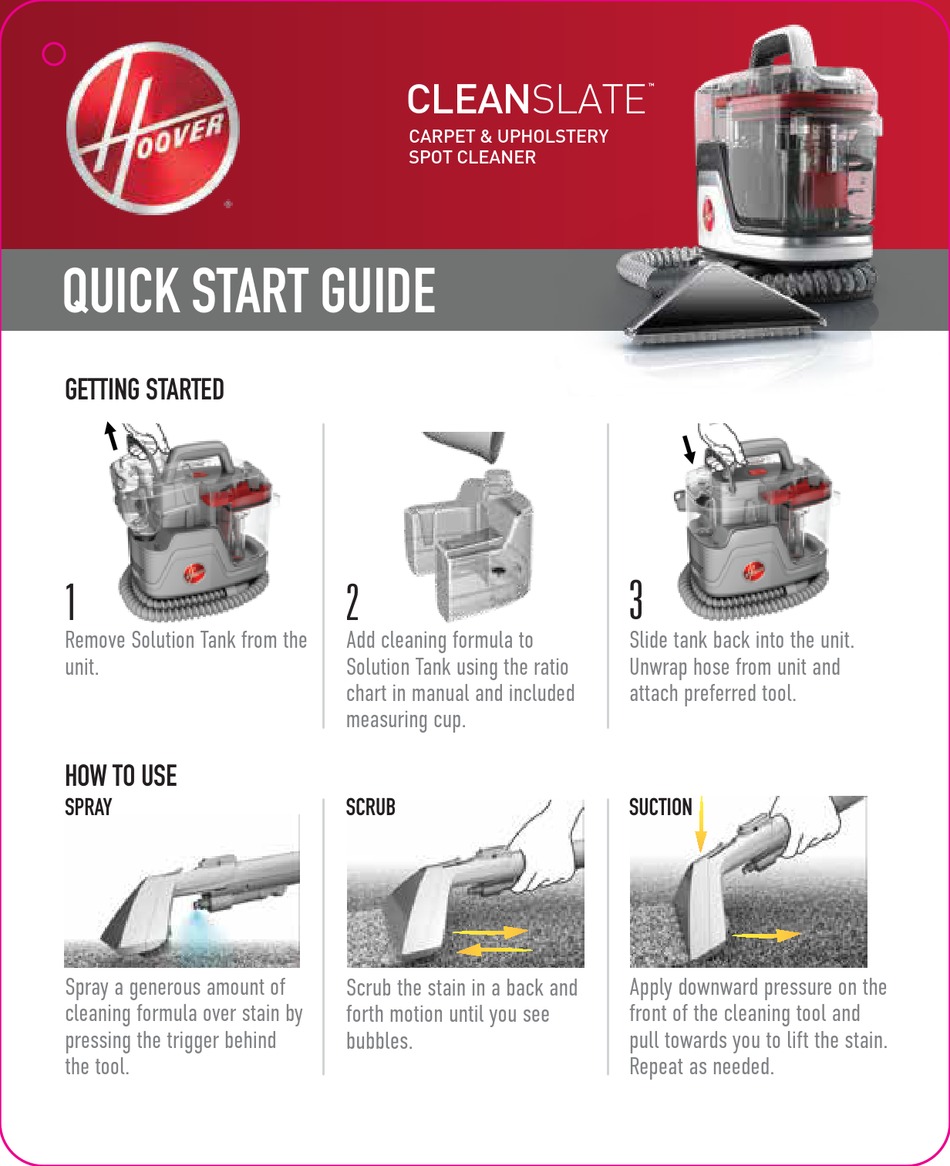 HOOVER

CLEANSLATE™
CARPET & UPHOLSTERY SPOT CLEANER

QUICK START GUIDE

GETTING STARTED

1
Remove Solution Tank from the unit.

2
Add cleaning formula to Solution Tank using the ratio chart in manual and included measuring cup.

3
Slide tank back into the unit. Unwrap hose from unit and attach preferred tool.

HOW TO USE

SPRAY
Spray a generous amount of cleaning formula over stain by pressing the trigger behind the tool.

SCRUB
Scrub the stain in a back and forth motion until you see bubbles.

SUCTION
Apply downward pressure on the front of the cleaning tool and pull towards you to lift the stain. Repeat as needed.