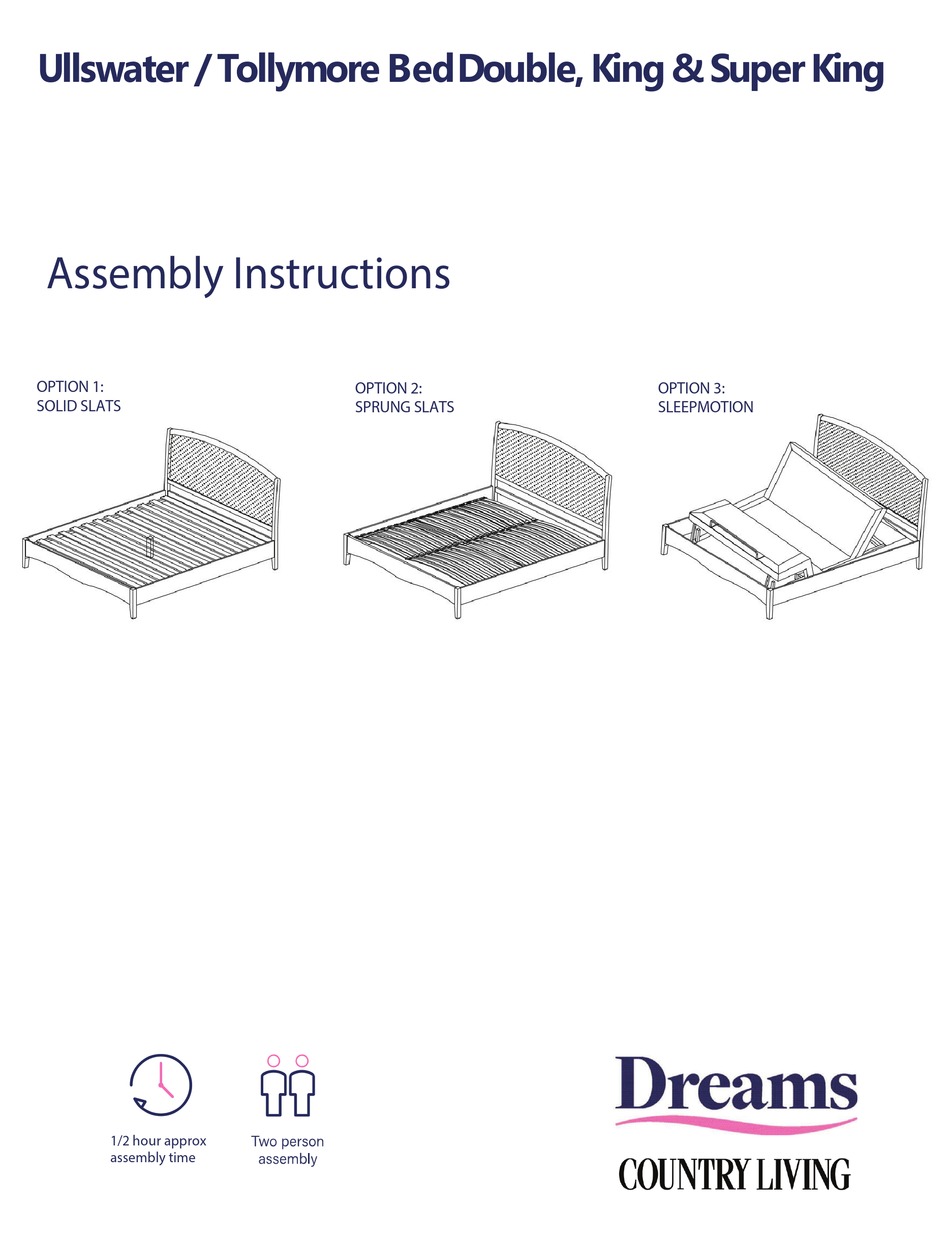 Ullswater / Tollymore Bed Double, King & Super King

Assembly Instructions

OPTION 1:
SOLID SLATS

OPTION 2:
SPRUNG SLATS

OPTION 3:
SLEEPMOTION

1/2 hour approx assembly time

Two person assembly

Dreams

COUNTRY LIVING