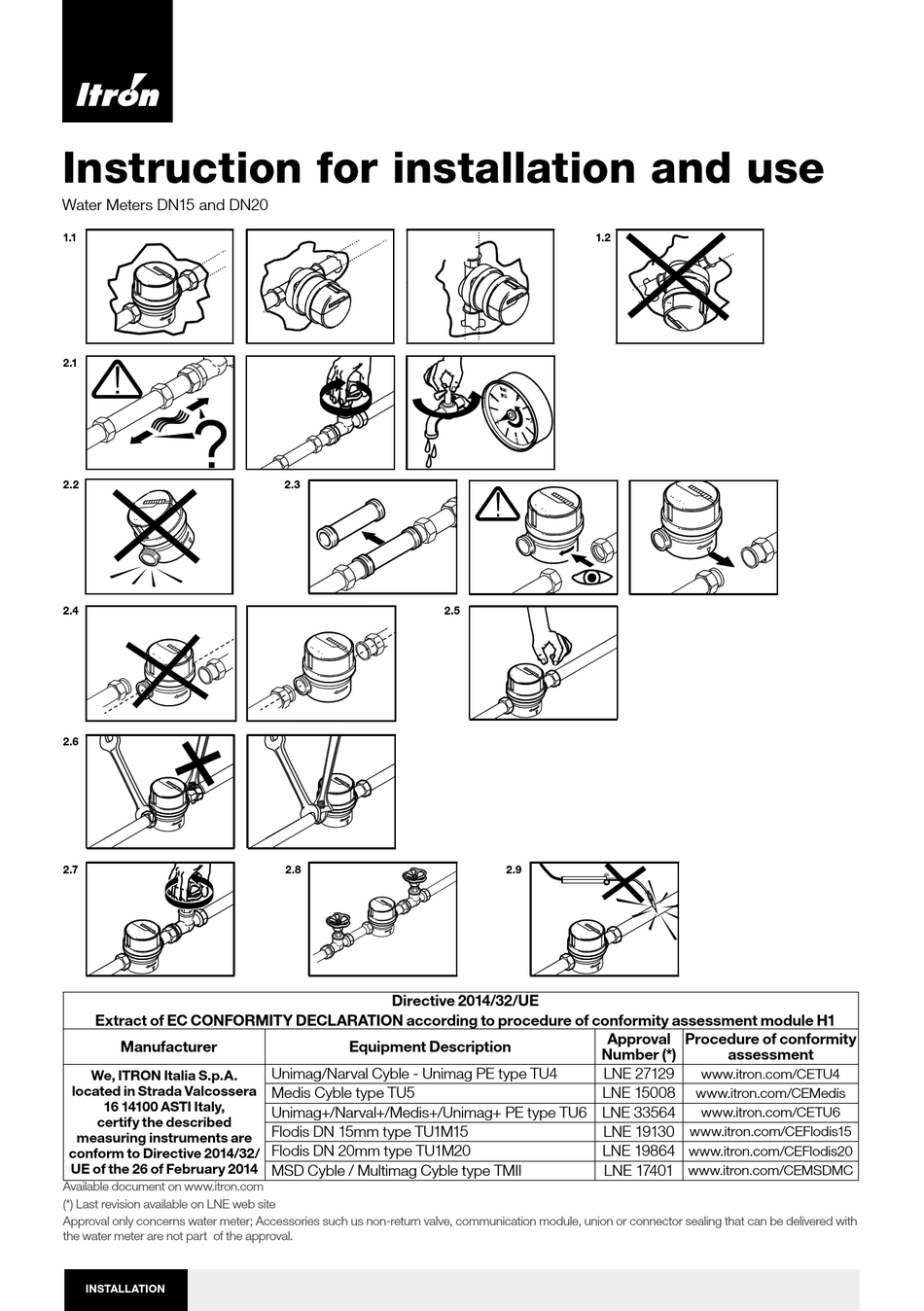 Itron

Instruction for installation and use

Water Meters DN15 and DN20

1.1

1.2

2.1

2.2

2.3

2.4

2.5

2.6

2.7

2.8

2.9

Directive 2014/32/UE
Extract of EC CONFORMITY DECLARATION according to procedure of conformity assessment module H1

| Manufacturer | Equipment Description | Approval Number (*) | Procedure of conformity assessment |
|---|---|---|---|
| We, ITRON Italia S.p.A. located in Strada Valcossera 16 14100 ASTI Italy, certify the described measuring instruments are conform to Directive 2014/32/UE of the 26 of February 2014 | Unimag/Narval Cyble - Unimag PE type TU4 | LNE 27129 | www.itron.com/CETU4 |
| | Medis Cyble type TU5 | LNE 15008 | www.itron.com/CEMedis |
| | Unimag+/Narval+/Medis+/Unimag+ PE type TU6 | LNE 33564 | www.itron.com/CETU6 |
| | Flodis DN 15mm type TU1M15 | LNE 19130 | www.itron.com/CEFlodis15 |
| | Flodis DN 20mm type TU1M20 | LNE 19864 | www.itron.com/CEFlodis20 |
| | MSD Cyble / Multimag Cyble type TMII | LNE 17401 | www.itron.com/CEMSDMC |

Available document on www.itron.com
(*) Last revision available on LNE web site
Approval only concerns water meter; Accessories such us non-return valve, communication module, union or connector sealing that can be delivered with the water meter are not part of the approval.

INSTALLATION