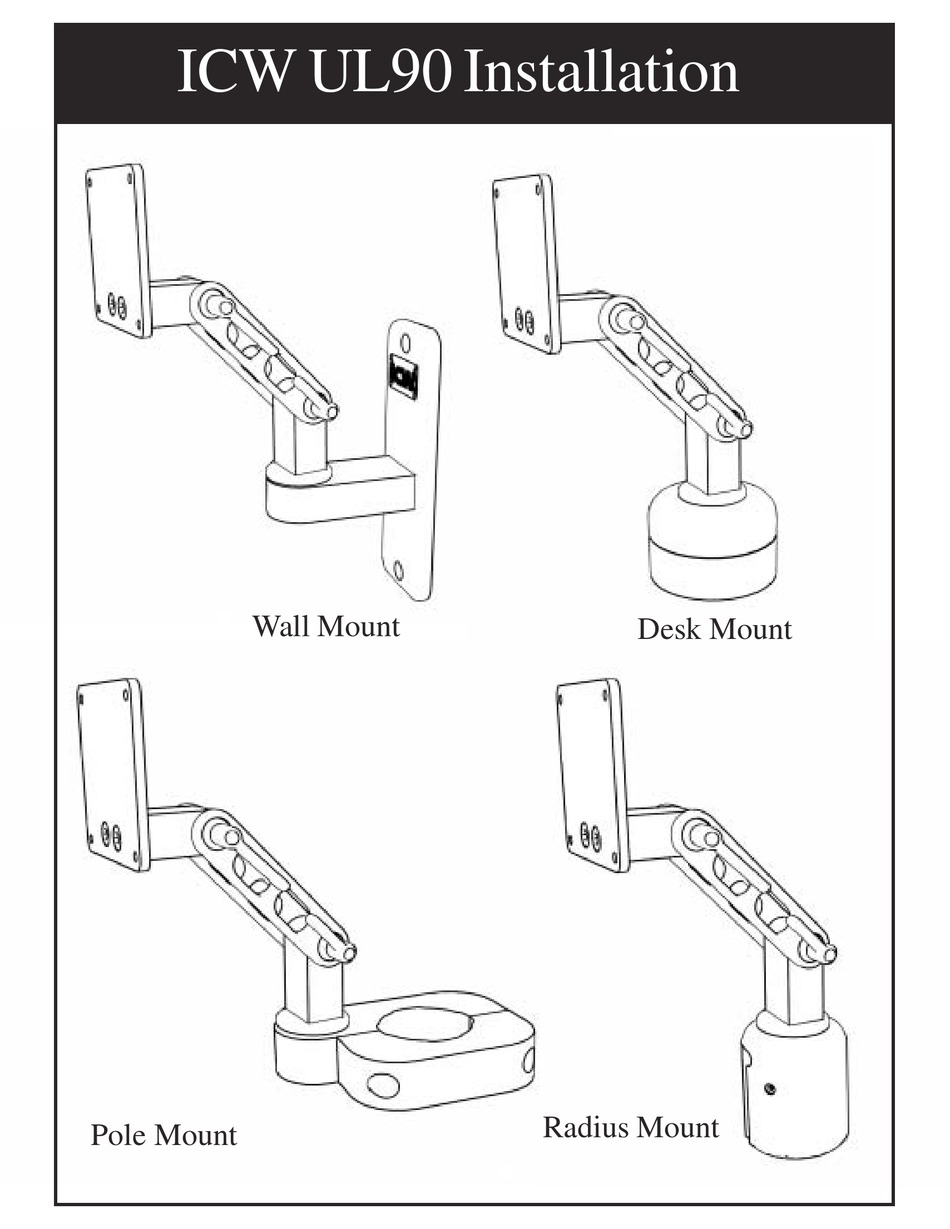 ICW UL90 Installation

ICW

Wall Mount

Desk Mount

Pole Mount

Radius Mount