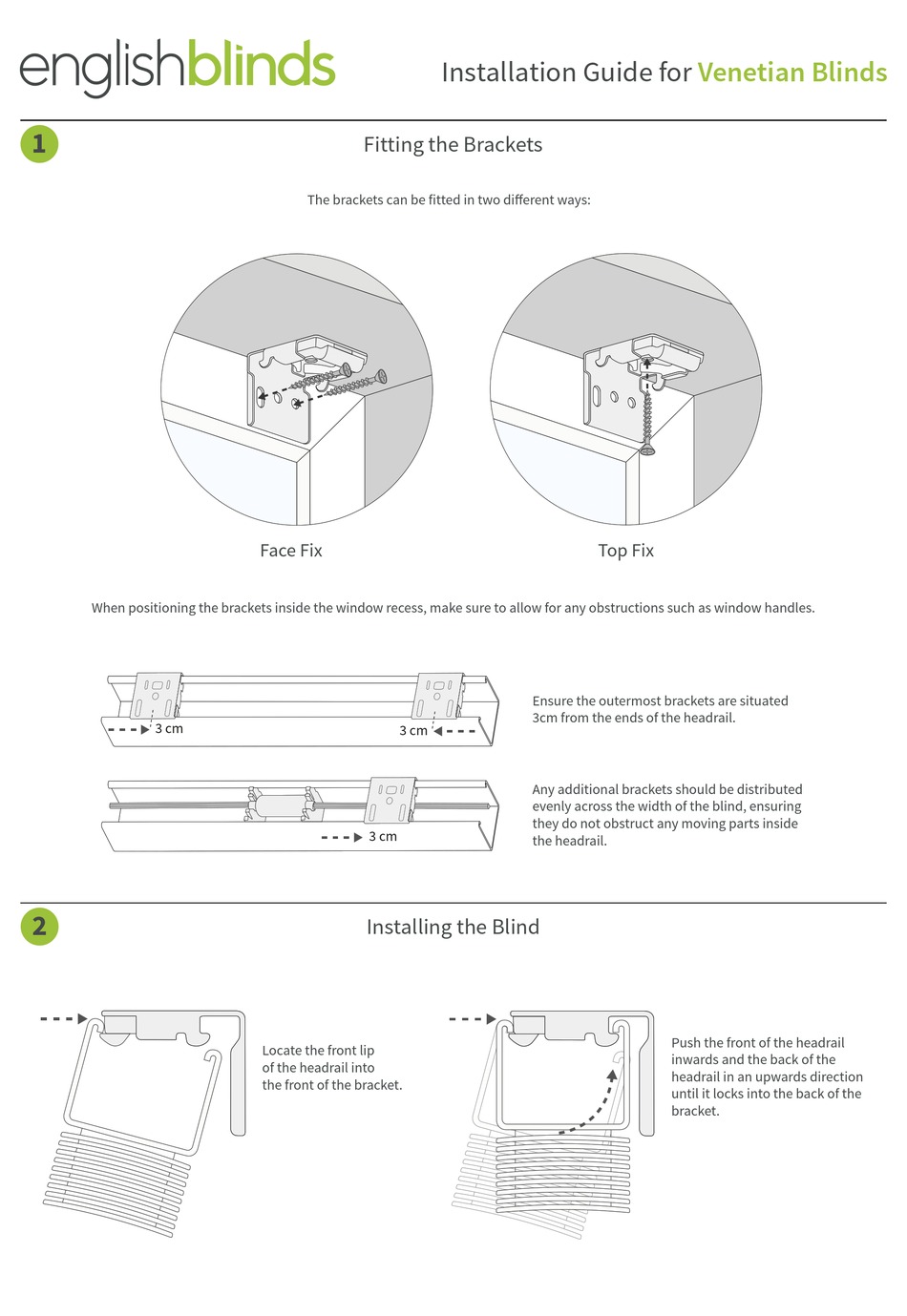 englishblinds

Installation Guide for Venetian Blinds

1

Fitting the Brackets

The brackets can be fitted in two different ways:

Face Fix

Top Fix

When positioning the brackets inside the window recess, make sure to allow for any obstructions such as window handles.

3 cm

3 cm

Ensure the outermost brackets are situated 3cm from the ends of the headrail.

3 cm

Any additional brackets should be distributed evenly across the width of the blind, ensuring they do not obstruct any moving parts inside the headrail.

2

Installing the Blind

Locate the front lip of the headrail into the front of the bracket.

Push the front of the headrail inwards and the back of the headrail in an upwards direction until it locks into the back of the bracket.