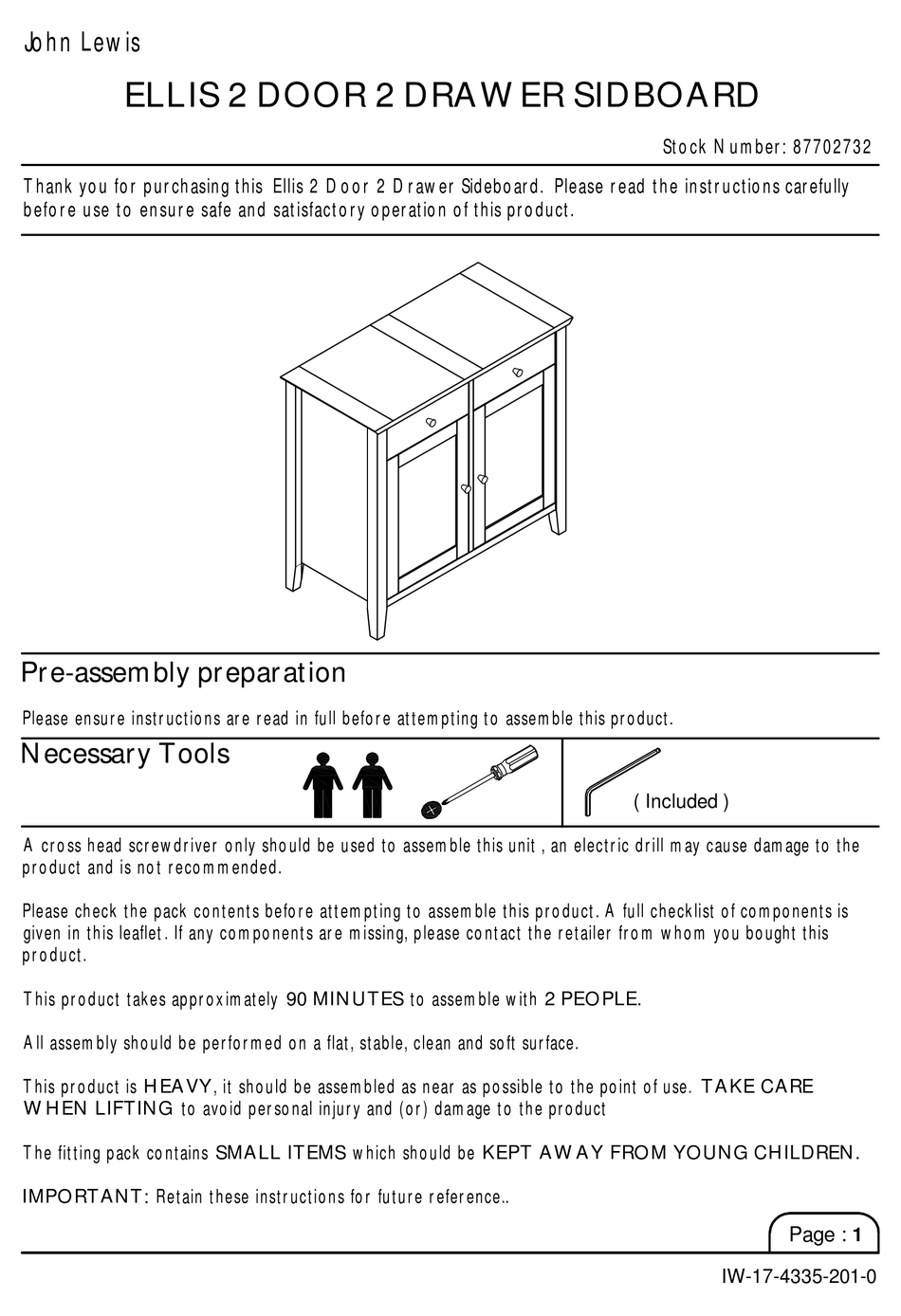 John Lewis

ELLIS 2 DOOR 2 DRAWER SIDBOARD

Stock Number: 87702732

Thank you for purchasing this Ellis 2 Door 2 Drawer Sideboard. Please read the instructions carefully before use to ensure safe and satisfactory operation of this product.

Pre-assembly preparation

Please ensure instructions are read in full before attempting to assemble this product.

Necessary Tools

( Included )

A cross head screwdriver only should be used to assemble this unit , an electric drill may cause damage to the product and is not recommended.

Please check the pack contents before attempting to assemble this product. A full checklist of components is given in this leaflet. If any components are missing, please contact the retailer from whom you bought this product.

This product takes approximately 90 MINUTES to assemble with 2 PEOPLE.

All assembly should be performed on a flat, stable, clean and soft surface.

This product is HEAVY, it should be assembled as near as possible to the point of use. TAKE CARE WHEN LIFTING to avoid personal injury and (or) damage to the product

The fitting pack contains SMALL ITEMS which should be KEPT AWAY FROM YOUNG CHILDREN.

IMPORTANT: Retain these instructions for future reference..

Page : 1

IW-17-4335-201-0