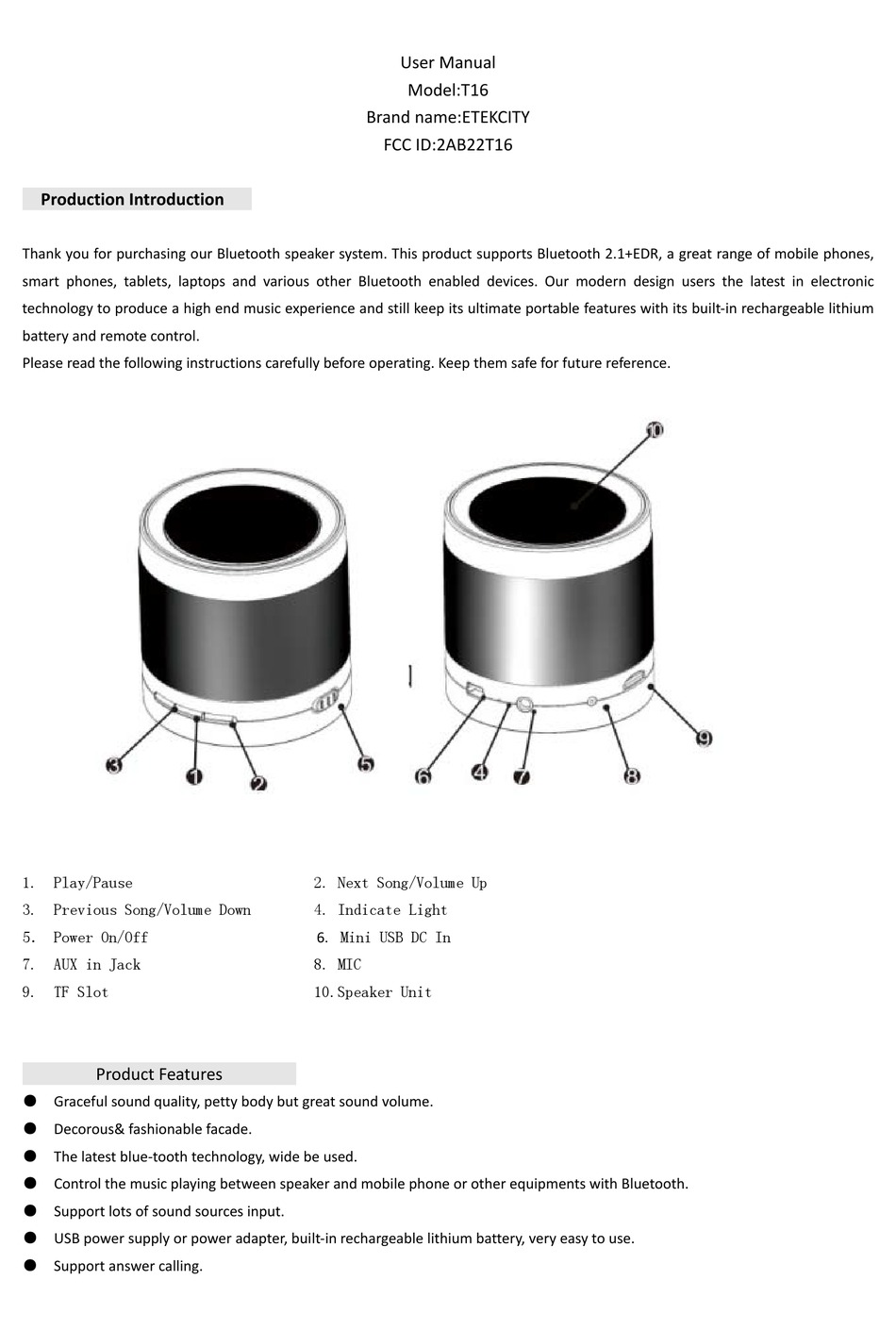 User Manual
Model:T16
Brand name:ETEKCITY
FCC ID:2AB22T16

Production Introduction

Thank you for purchasing our Bluetooth speaker system. This product supports Bluetooth 2.1+EDR, a great range of mobile phones, smart phones, tablets, laptops and various other Bluetooth enabled devices. Our modern design users the latest in electronic technology to produce a high end music experience and still keep its ultimate portable features with its built-in rechargeable lithium battery and remote control.
Please read the following instructions carefully before operating. Keep them safe for future reference.

10
3 1 2 5 6 4 7 8 9

1. Play/Pause
2. Next Song/Volume Up
3. Previous Song/Volume Down
4. Indicate Light
5. Power On/Off
6. Mini USB DC In
7. AUX in Jack
8. MIC
9. TF Slot
10. Speaker Unit

Product Features
● Graceful sound quality, petty body but great sound volume.
● Decorous& fashionable facade.
● The latest blue-tooth technology, wide be used.
● Control the music playing between speaker and mobile phone or other equipments with Bluetooth.
● Support lots of sound sources input.
● USB power supply or power adapter, built-in rechargeable lithium battery, very easy to use.
● Support answer calling.