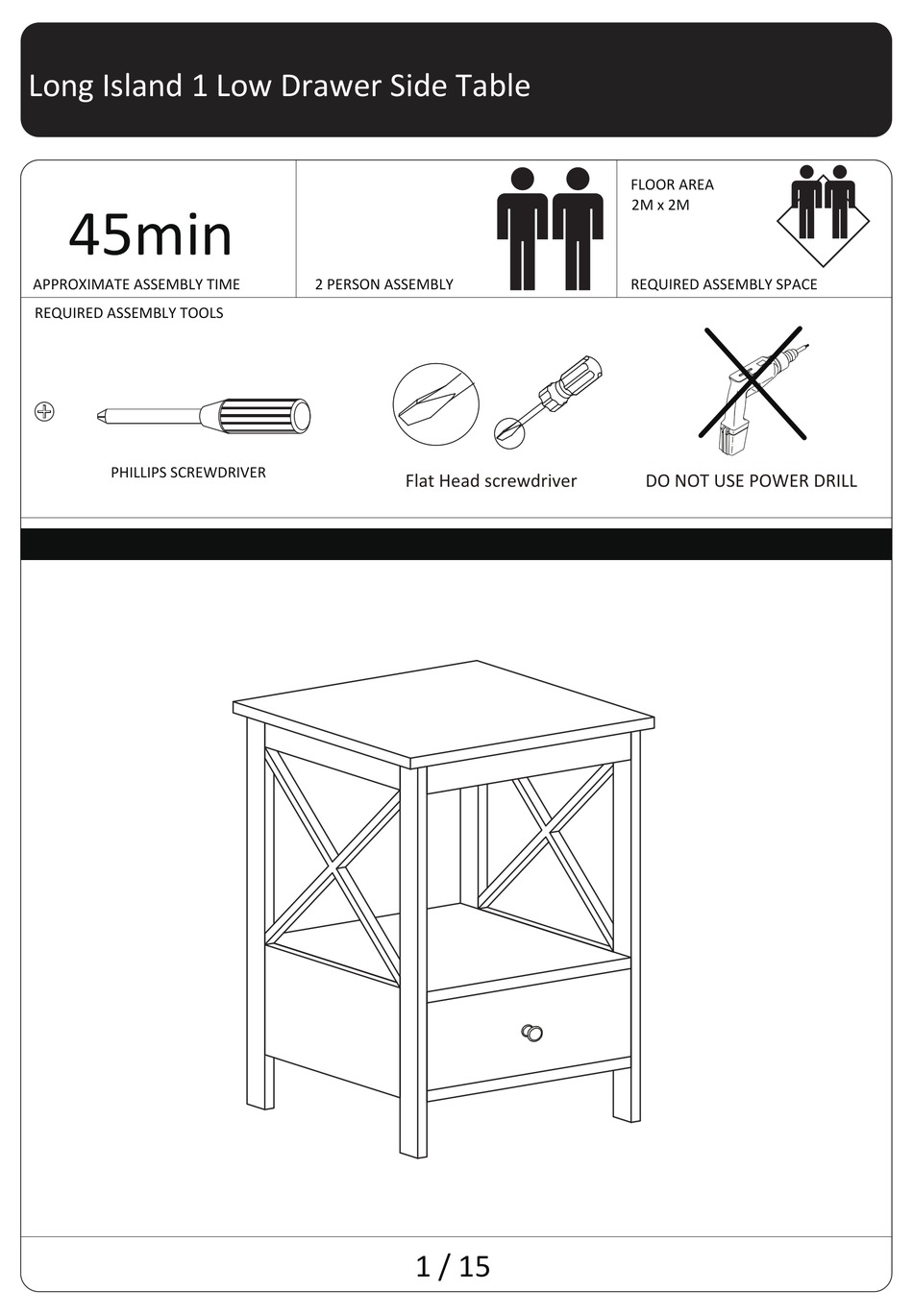 Long Island 1 Low Drawer Side Table

45min
APPROXIMATE ASSEMBLY TIME

2 PERSON ASSEMBLY

FLOOR AREA
2M x 2M
REQUIRED ASSEMBLY SPACE

REQUIRED ASSEMBLY TOOLS

PHILLIPS SCREWDRIVER

Flat Head screwdriver

DO NOT USE POWER DRILL

1 / 15