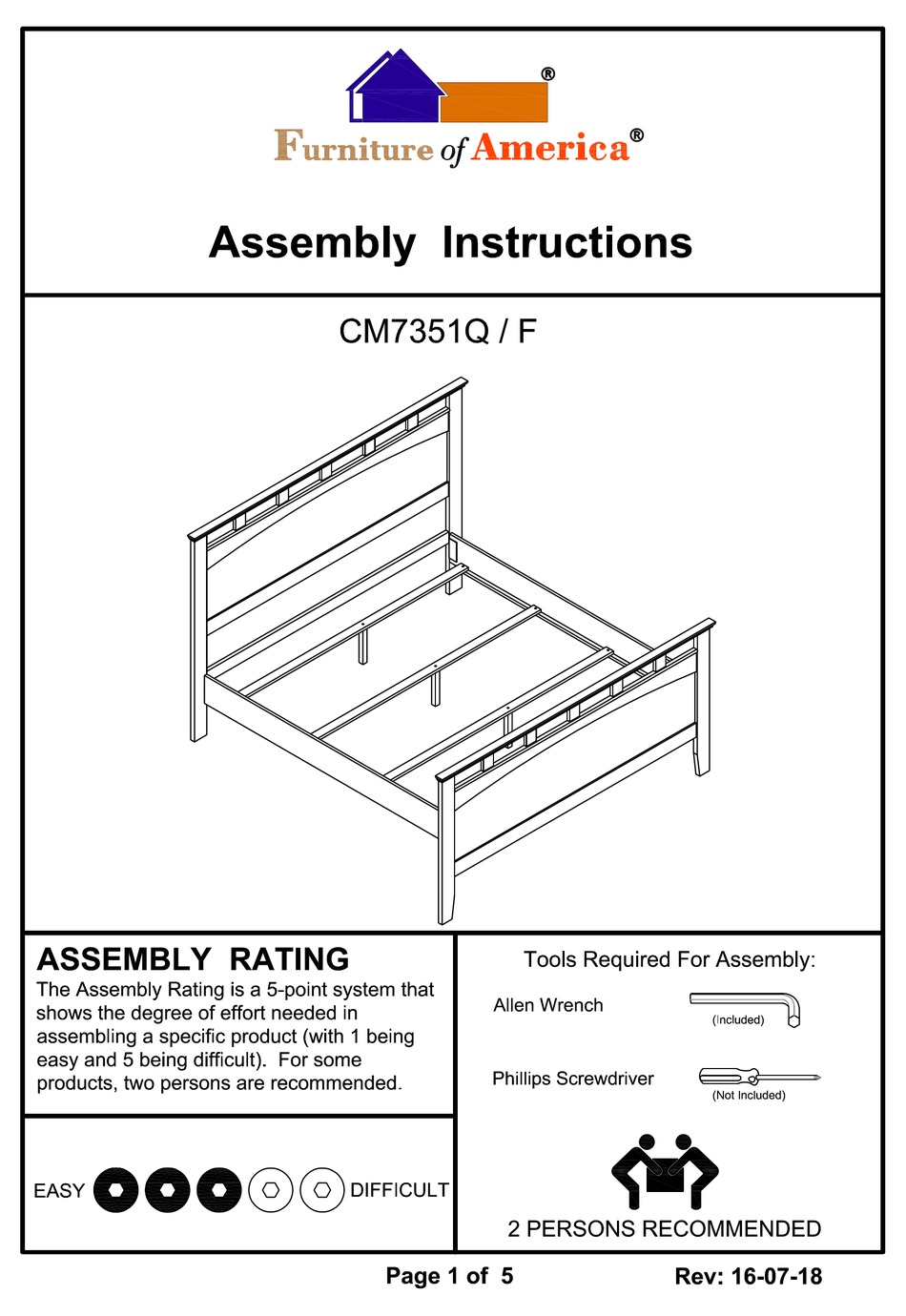 ®
Furniture of America®

Assembly Instructions

CM7351Q / F

ASSEMBLY RATING
The Assembly Rating is a 5-point system that shows the degree of effort needed in assembling a specific product (with 1 being easy and 5 being difficult). For some products, two persons are recommended.

EASY DIFFICULT

Tools Required For Assembly:

Allen Wrench (Included)

Phillips Screwdriver (Not Included)

2 PERSONS RECOMMENDED

Page 1 of 5 Rev: 16-07-18