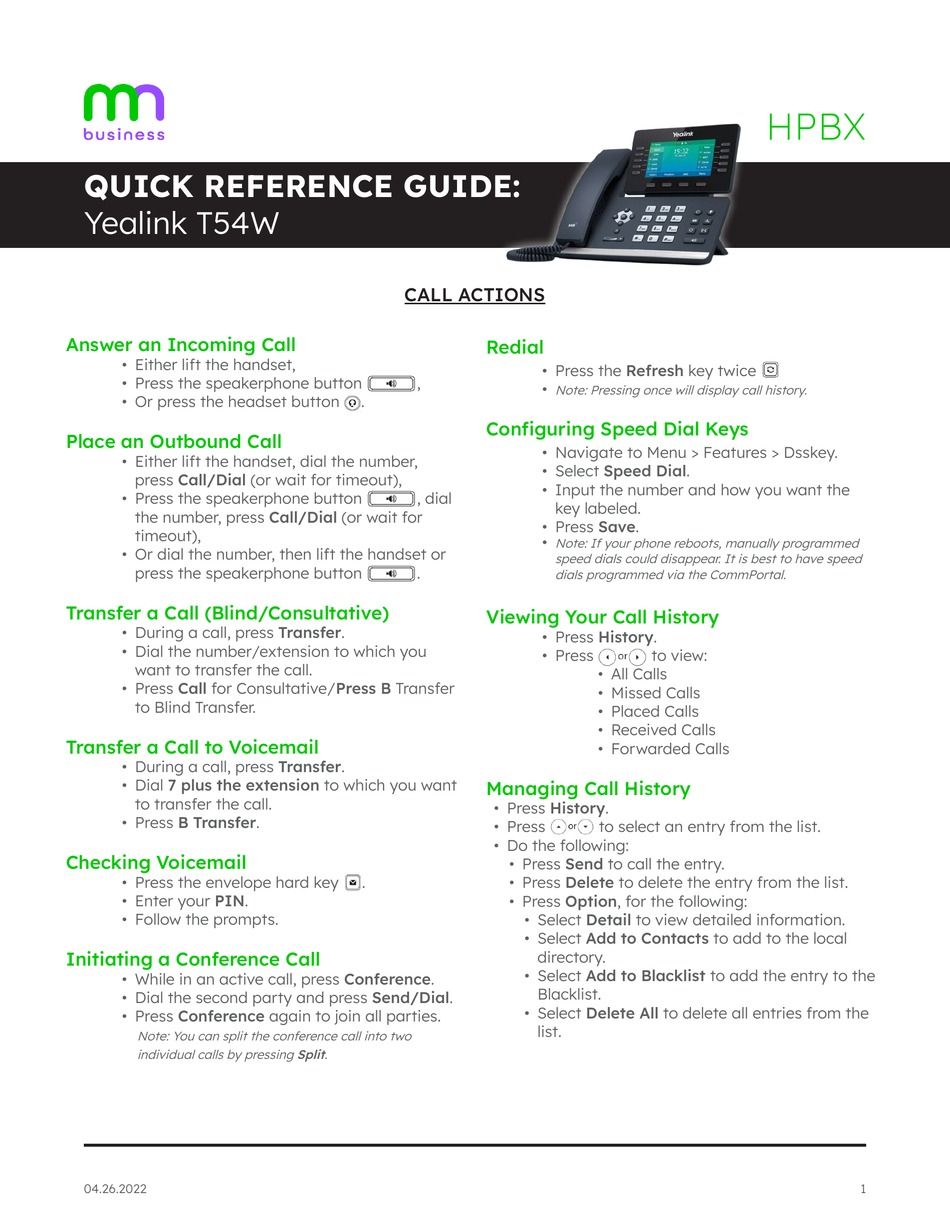 mn business

HPBX

QUICK REFERENCE GUIDE:
Yealink T54W

CALL ACTIONS

Answer an Incoming Call
• Either lift the handset,
• Press the speakerphone button ,
• Or press the headset button .

Place an Outbound Call
• Either lift the handset, dial the number, press Call/Dial (or wait for timeout),
• Press the speakerphone button , dial the number, press Call/Dial (or wait for timeout),
• Or dial the number, then lift the handset or press the speakerphone button .

Transfer a Call (Blind/Consultative)
• During a call, press Transfer.
• Dial the number/extension to which you want to transfer the call.
• Press Call for Consultative/Press B Transfer to Blind Transfer.

Transfer a Call to Voicemail
• During a call, press Transfer.
• Dial 7 plus the extension to which you want to transfer the call.
• Press B Transfer.

Checking Voicemail
• Press the envelope hard key .
• Enter your PIN.
• Follow the prompts.

Initiating a Conference Call
• While in an active call, press Conference.
• Dial the second party and press Send/Dial.
• Press Conference again to join all parties.
Note: You can split the conference call into two individual calls by pressing Split.

Redial
• Press the Refresh key twice
• Note: Pressing once will display call history.

Configuring Speed Dial Keys
• Navigate to Menu > Features > Dsskey.
• Select Speed Dial.
• Input the number and how you want the key labeled.
• Press Save.
• Note: If your phone reboots, manually programmed speed dials could disappear. It is best to have speed dials programmed via the CommPortal.

Viewing Your Call History
• Press History.
• Press or to view:
• All Calls
• Missed Calls
• Placed Calls
• Received Calls
• Forwarded Calls

Managing Call History
• Press History.
• Press or to select an entry from the list.
• Do the following:
• Press Send to call the entry.
• Press Delete to delete the entry from the list.
• Press Option, for the following:
• Select Detail to view detailed information.
• Select Add to Contacts to add to the local directory.
• Select Add to Blacklist to add the entry to the Blacklist.
• Select Delete All to delete all entries from the list.

04.26.2022

1