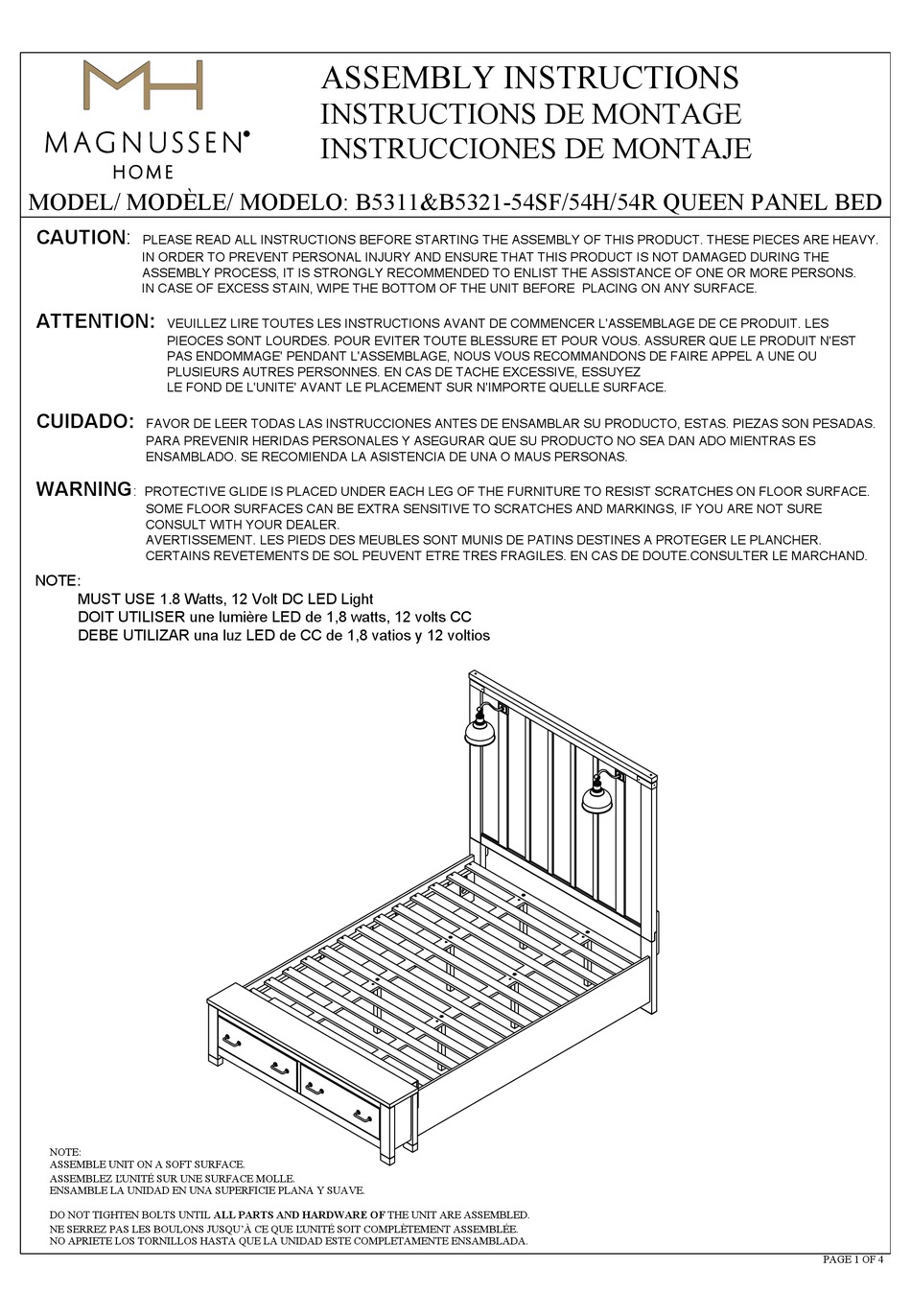 MH
MAGNUSSEN
HOME

ASSEMBLY INSTRUCTIONS
INSTRUCTIONS DE MONTAGE
INSTRUCCIONES DE MONTAJE

MODEL/ MODÈLE/ MODELO: B5311&B5321-54SF/54H/54R QUEEN PANEL BED

CAUTION: PLEASE READ ALL INSTRUCTIONS BEFORE STARTING THE ASSEMBLY OF THIS PRODUCT. THESE PIECES ARE HEAVY. IN ORDER TO PREVENT PERSONAL INJURY AND ENSURE THAT THIS PRODUCT IS NOT DAMAGED DURING THE ASSEMBLY PROCESS, IT IS STRONGLY RECOMMENDED TO ENLIST THE ASSISTANCE OF ONE OR MORE PERSONS. IN CASE OF EXCESS STAIN, WIPE THE BOTTOM OF THE UNIT BEFORE PLACING ON ANY SURFACE.

ATTENTION: VEUILLEZ LIRE TOUTES LES INSTRUCTIONS AVANT DE COMMENCER L'ASSEMBLAGE DE CE PRODUIT. LES PIEOCES SONT LOURDES. POUR EVITER TOUTE BLESSURE ET POUR VOUS. ASSURER QUE LE PRODUIT N'EST PAS ENDOMMAGE' PENDANT L'ASSEMBLAGE, NOUS VOUS RECOMMANDONS DE FAIRE APPEL A UNE OU PLUSIEURS AUTRES PERSONNES. EN CAS DE TACHE EXCESSIVE, ESSUYEZ LE FOND DE L'UNITE' AVANT LE PLACEMENT SUR N'IMPORTE QUELLE SURFACE.

CUIDADO: FAVOR DE LEER TODAS LAS INSTRUCCIONES ANTES DE ENSAMBLAR SU PRODUCTO, ESTAS. PIEZAS SON PESADAS. PARA PREVENIR HERIDAS PERSONALES Y ASEGURAR QUE SU PRODUCTO NO SEA DAN ADO MIENTRAS ES ENSAMBLADO. SE RECOMIENDA LA ASISTENCIA DE UNA O MAUS PERSONAS.

WARNING: PROTECTIVE GLIDE IS PLACED UNDER EACH LEG OF THE FURNITURE TO RESIST SCRATCHES ON FLOOR SURFACE. SOME FLOOR SURFACES CAN BE EXTRA SENSITIVE TO SCRATCHES AND MARKINGS, IF YOU ARE NOT SURE CONSULT WITH YOUR DEALER.
AVERTISSEMENT. LES PIEDS DES MEUBLES SONT MUNIS DE PATINS DESTINES A PROTEGER LE PLANCHER. CERTAINS REVETEMENTS DE SOL PEUVENT ETRE TRES FRAGILES. EN CAS DE DOUTE.CONSULTER LE MARCHAND.

NOTE:
MUST USE 1.8 Watts, 12 Volt DC LED Light
DOIT UTILISER une lumière LED de 1,8 watts, 12 volts CC
DEBE UTILIZAR una luz LED de CC de 1,8 vatios y 12 voltios

NOTE:
ASSEMBLE UNIT ON A SOFT SURFACE.
ASSEMBLEZ L'UNITÉ SUR UNE SURFACE MOLLE.
ENSAMBLE LA UNIDAD EN UNA SUPERFICIE PLANA Y SUAVE.

DO NOT TIGHTEN BOLTS UNTIL ALL PARTS AND HARDWARE OF THE UNIT ARE ASSEMBLED.
NE SERREZ PAS LES BOULONS JUSQU'À CE QUE L'UNITÉ SOIT COMPLÈTEMENT ASSEMBLÉE.
NO APRIETE LOS TORNILLOS HASTA QUE LA UNIDAD ESTE COMPLETAMENTE ENSAMBLADA.

PAGE 1 OF 4