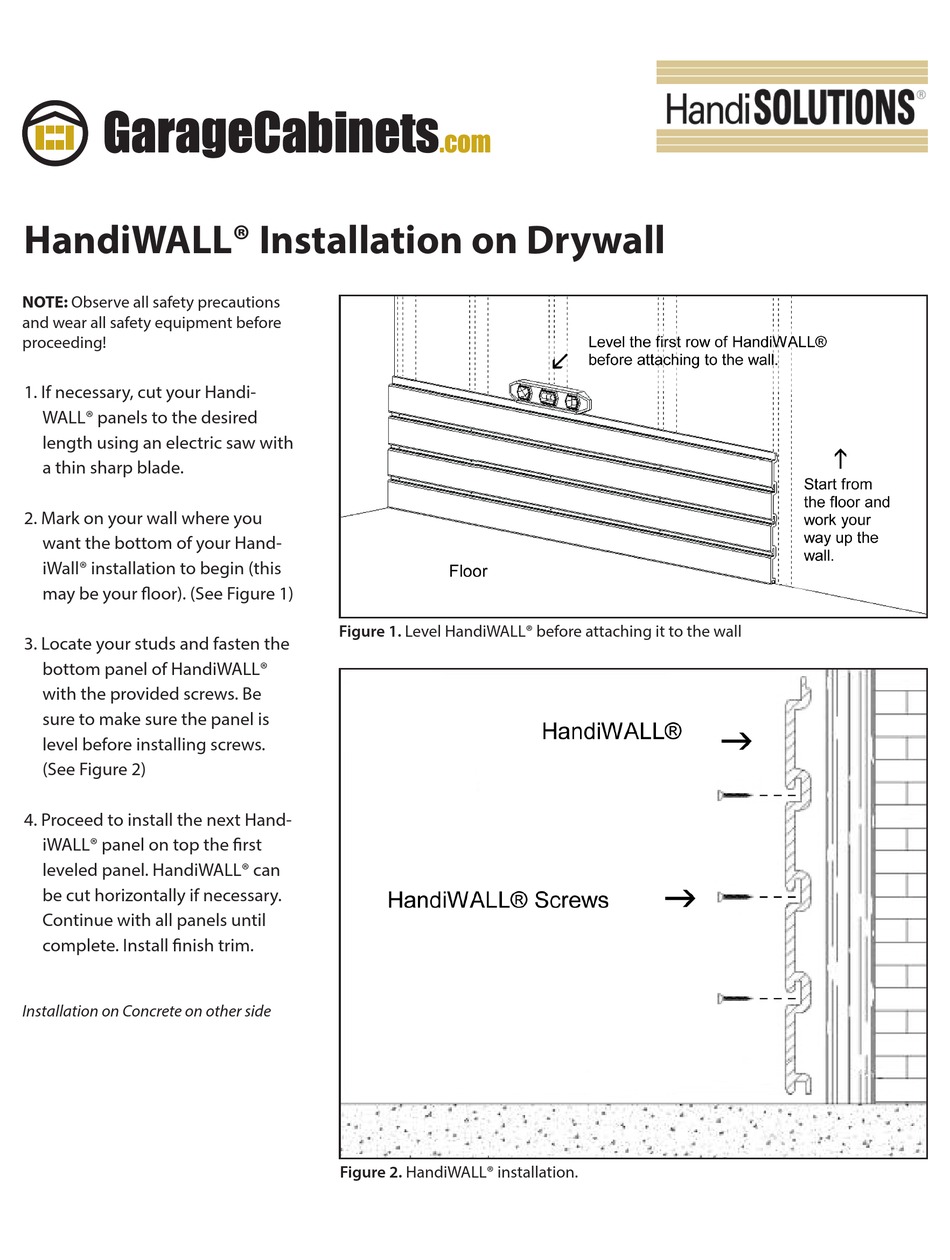 GarageCabinets.com

HandiSOLUTIONS®

HandiWALL® Installation on Drywall

NOTE: Observe all safety precautions and wear all safety equipment before proceeding!

1. If necessary, cut your HandiWALL® panels to the desired length using an electric saw with a thin sharp blade.

2. Mark on your wall where you want the bottom of your HandiWall® installation to begin (this may be your floor). (See Figure 1)

3. Locate your studs and fasten the bottom panel of HandiWALL® with the provided screws. Be sure to make sure the panel is level before installing screws. (See Figure 2)

4. Proceed to install the next HandiWALL® panel on top the first leveled panel. HandiWALL® can be cut horizontally if necessary. Continue with all panels until complete. Install finish trim.

Installation on Concrete on other side

Level the first row of HandiWALL® before attaching to the wall.

Start from the floor and work your way up the wall.

Floor

Figure 1. Level HandiWALL® before attaching it to the wall

HandiWALL®

HandiWALL® Screws

Figure 2. HandiWALL® installation.