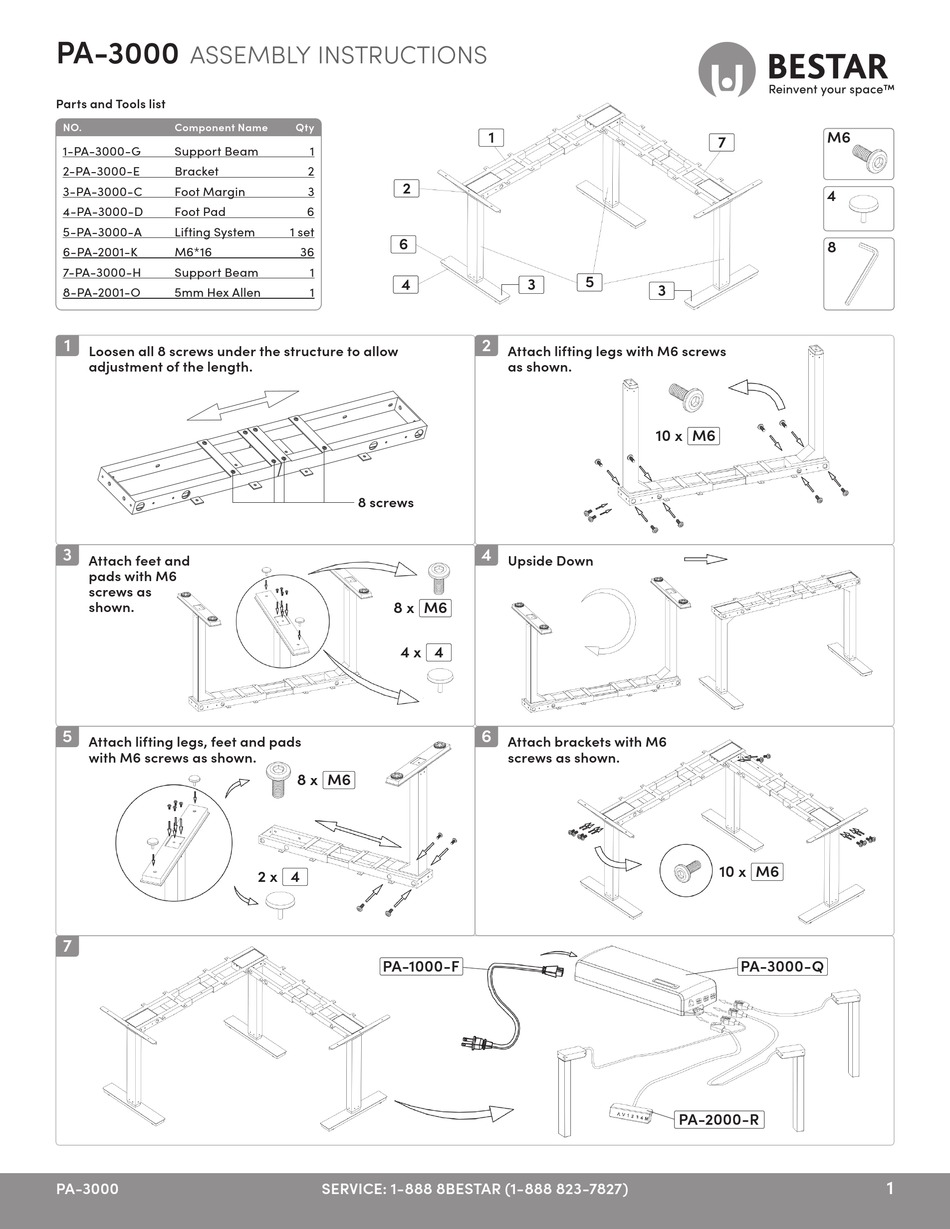 PA-3000 ASSEMBLY INSTRUCTIONS

BESTAR
Reinvent your space™

Parts and Tools list

| NO. | Component Name | Qty |
|---|---|---|
| 1-PA-3000-G | Support Beam | 1 |
| 2-PA-3000-E | Bracket | 2 |
| 3-PA-3000-C | Foot Margin | 3 |
| 4-PA-3000-D | Foot Pad | 6 |
| 5-PA-3000-A | Lifting System | 1 set |
| 6-PA-2001-K | M6*16 | 36 |
| 7-PA-3000-H | Support Beam | 1 |
| 8-PA-2001-O | 5mm Hex Allen | 1 |

1
7
2
6
4
3
5
3

M6
4
8

1 Loosen all 8 screws under the structure to allow adjustment of the length.

8 screws

2 Attach lifting legs with M6 screws as shown.

10 x M6

3 Attach feet and pads with M6 screws as shown.

8 x M6

4 x 4

4 Upside Down

5 Attach lifting legs, feet and pads with M6 screws as shown.

8 x M6

2 x 4

6 Attach brackets with M6 screws as shown.

10 x M6

7

PA-1000-F
PA-3000-Q
PA-2000-R

PA-3000
SERVICE: 1-888 8BESTAR (1-888 823-7827)
1