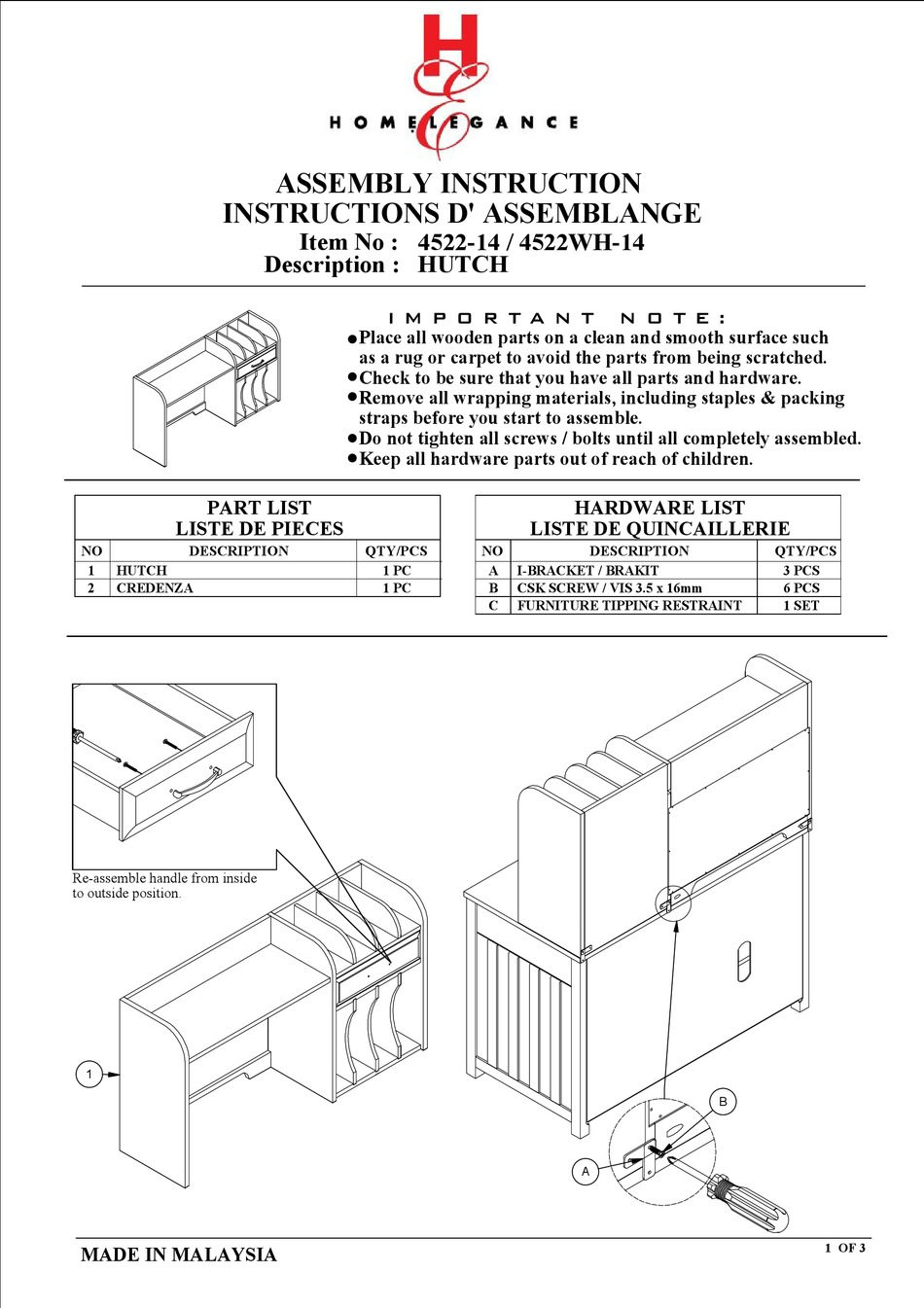 HOMELEGANCE

ASSEMBLY INSTRUCTION
INSTRUCTIONS D' ASSEMBLANGE
Item No : 4522-14 / 4522WH-14
Description : HUTCH

IMPORTANT NOTE:
●Place all wooden parts on a clean and smooth surface such as a rug or carpet to avoid the parts from being scratched.
●Check to be sure that you have all parts and hardware.
●Remove all wrapping materials, including staples & packing straps before you start to assemble.
●Do not tighten all screws / bolts until all completely assembled.
●Keep all hardware parts out of reach of children.

PART LIST
LISTE DE PIECES

| NO | DESCRIPTION | QTY/PCS |
|---|---|---|
| 1 | HUTCH | 1 PC |
| 2 | CREDENZA | 1 PC |

HARDWARE LIST
LISTE DE QUINCAILLERIE

| NO | DESCRIPTION | QTY/PCS |
|---|---|---|
| A | I-BRACKET / BRAKIT | 3 PCS |
| B | CSK SCREW / VIS 3.5 x 16mm | 6 PCS |
| C | FURNITURE TIPPING RESTRAINT | 1 SET |

Re-assemble handle from inside to outside position.

1

B

A

MADE IN MALAYSIA

1 OF 3