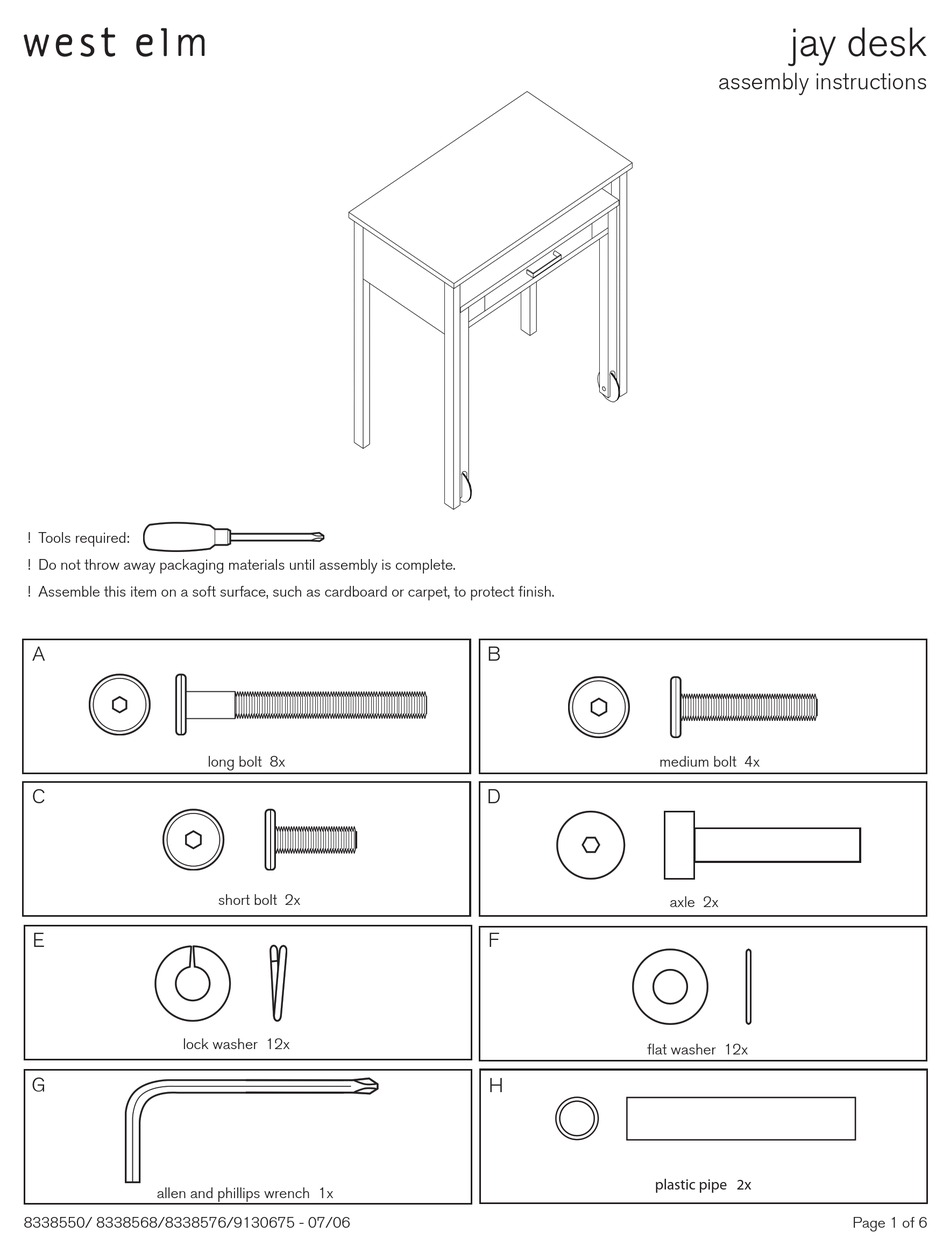 west elm

jay desk
assembly instructions

! Tools required:
! Do not throw away packaging materials until assembly is complete.
! Assemble this item on a soft surface, such as cardboard or carpet, to protect finish.

A
long bolt 8x

B
medium bolt 4x

C
short bolt 2x

D
axle 2x

E
lock washer 12x

F
flat washer 12x

G
allen and phillips wrench 1x

H
plastic pipe 2x

8338550/ 8338568/8338576/9130675 - 07/06

Page 1 of 6