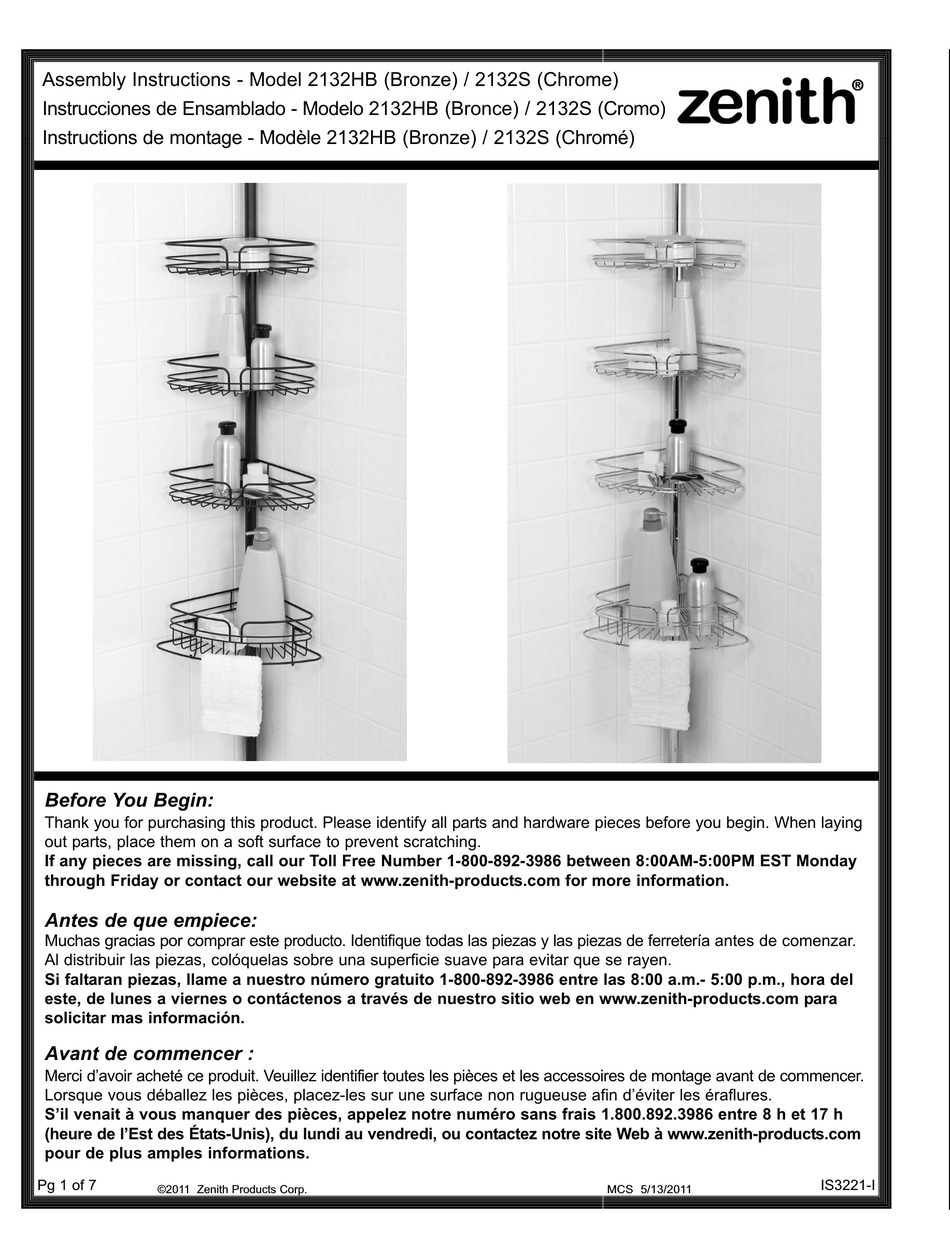 Assembly Instructions - Model 2132HB (Bronze) / 2132S (Chrome)
Instrucciones de Ensamblado - Modelo 2132HB (Bronce) / 2132S (Cromo)
Instructions de montage - Modèle 2132HB (Bronze) / 2132S (Chromé)

zenith®

Before You Begin:
Thank you for purchasing this product. Please identify all parts and hardware pieces before you begin. When laying out parts, place them on a soft surface to prevent scratching.
If any pieces are missing, call our Toll Free Number 1-800-892-3986 between 8:00AM-5:00PM EST Monday through Friday or contact our website at www.zenith-products.com for more information.

Antes de que empiece:
Muchas gracias por comprar este producto. Identifique todas las piezas y las piezas de ferretería antes de comenzar. Al distribuir las piezas, colóquelas sobre una superficie suave para evitar que se rayen.
Si faltaran piezas, llame a nuestro número gratuito 1-800-892-3986 entre las 8:00 a.m.- 5:00 p.m., hora del este, de lunes a viernes o contáctenos a través de nuestro sitio web en www.zenith-products.com para solicitar mas información.

Avant de commencer :
Merci d'avoir acheté ce produit. Veuillez identifier toutes les pièces et les accessoires de montage avant de commencer. Lorsque vous déballez les pièces, placez-les sur une surface non rugueuse afin d'éviter les éraflures.
S'il venait à vous manquer des pièces, appelez notre numéro sans frais 1.800.892.3986 entre 8 h et 17 h (heure de l'Est des États-Unis), du lundi au vendredi, ou contactez notre site Web à www.zenith-products.com pour de plus amples informations.

Pg 1 of 7 ©2011 Zenith Products Corp. MCS 5/13/2011 IS3221-I