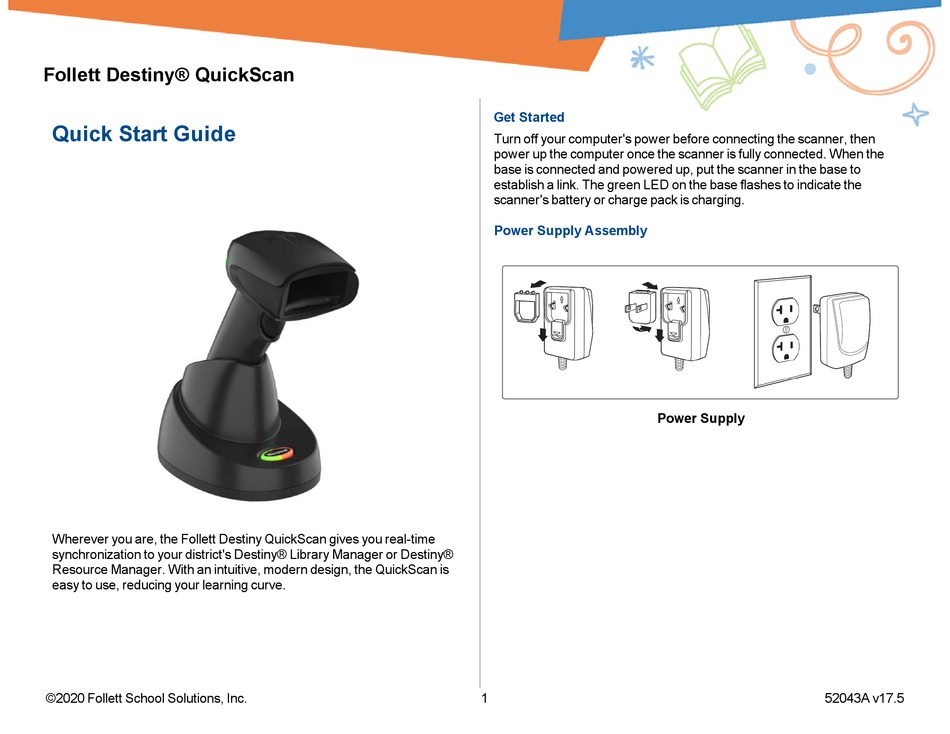 Follett Destiny® QuickScan

Quick Start Guide

Wherever you are, the Follett Destiny QuickScan gives you real-time synchronization to your district's Destiny® Library Manager or Destiny® Resource Manager. With an intuitive, modern design, the QuickScan is easy to use, reducing your learning curve.

Get Started

Turn off your computer's power before connecting the scanner, then power up the computer once the scanner is fully connected. When the base is connected and powered up, put the scanner in the base to establish a link. The green LED on the base flashes to indicate the scanner's battery or charge pack is charging.

Power Supply Assembly

Power Supply

©2020 Follett School Solutions, Inc.

1

52043A v17.5