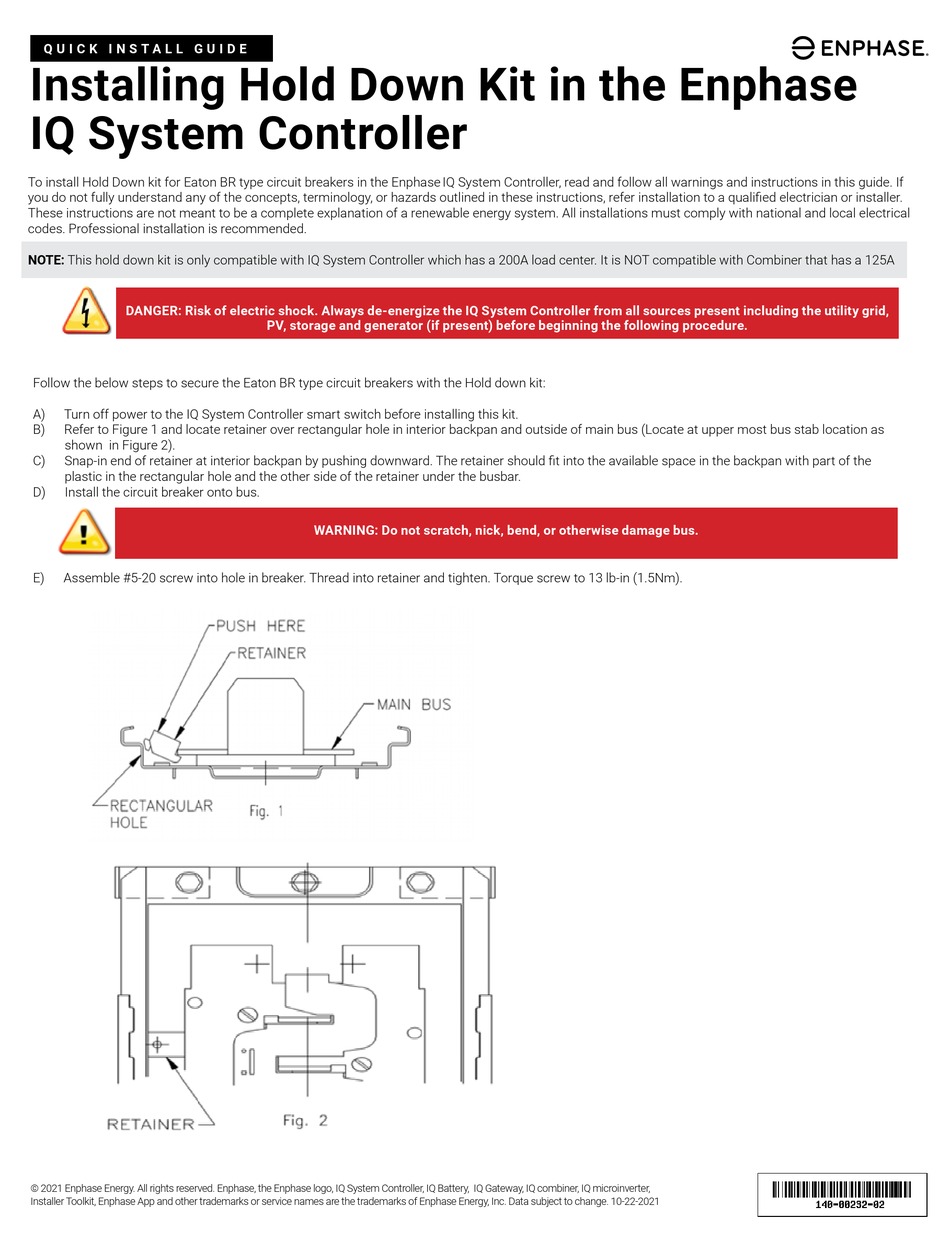 QUICK INSTALL GUIDE

ENPHASE.

Installing Hold Down Kit in the Enphase IQ System Controller

To install Hold Down kit for Eaton BR type circuit breakers in the Enphase IQ System Controller, read and follow all warnings and instructions in this guide. If you do not fully understand any of the concepts, terminology, or hazards outlined in these instructions, refer installation to a qualified electrician or installer. These instructions are not meant to be a complete explanation of a renewable energy system. All installations must comply with national and local electrical codes. Professional installation is recommended.

NOTE: This hold down kit is only compatible with IQ System Controller which has a 200A load center. It is NOT compatible with Combiner that has a 125A

DANGER: Risk of electric shock. Always de-energize the IQ System Controller from all sources present including the utility grid, PV, storage and generator (if present) before beginning the following procedure.

Follow the below steps to secure the Eaton BR type circuit breakers with the Hold down kit:

A) Turn off power to the IQ System Controller smart switch before installing this kit.
B) Refer to Figure 1 and locate retainer over rectangular hole in interior backpan and outside of main bus (Locate at upper most bus stab location as shown in Figure 2).
C) Snap-in end of retainer at interior backpan by pushing downward. The retainer should fit into the available space in the backpan with part of the plastic in the rectangular hole and the other side of the retainer under the busbar.
D) Install the circuit breaker onto bus.

WARNING: Do not scratch, nick, bend, or otherwise damage bus.

E) Assemble #5-20 screw into hole in breaker. Thread into retainer and tighten. Torque screw to 13 lb-in (1.5Nm).

PUSH HERE
RETAINER
MAIN BUS
RECTANGULAR HOLE
Fig. 1

RETAINER
Fig. 2

© 2021 Enphase Energy. All rights reserved. Enphase, the Enphase logo, IQ System Controller, IQ Battery, IQ Gateway, IQ combiner, IQ microinverter, Installer Toolkit, Enphase App and other trademarks or service names are the trademarks of Enphase Energy, Inc. Data subject to change. 10-22-2021

140-00232-02