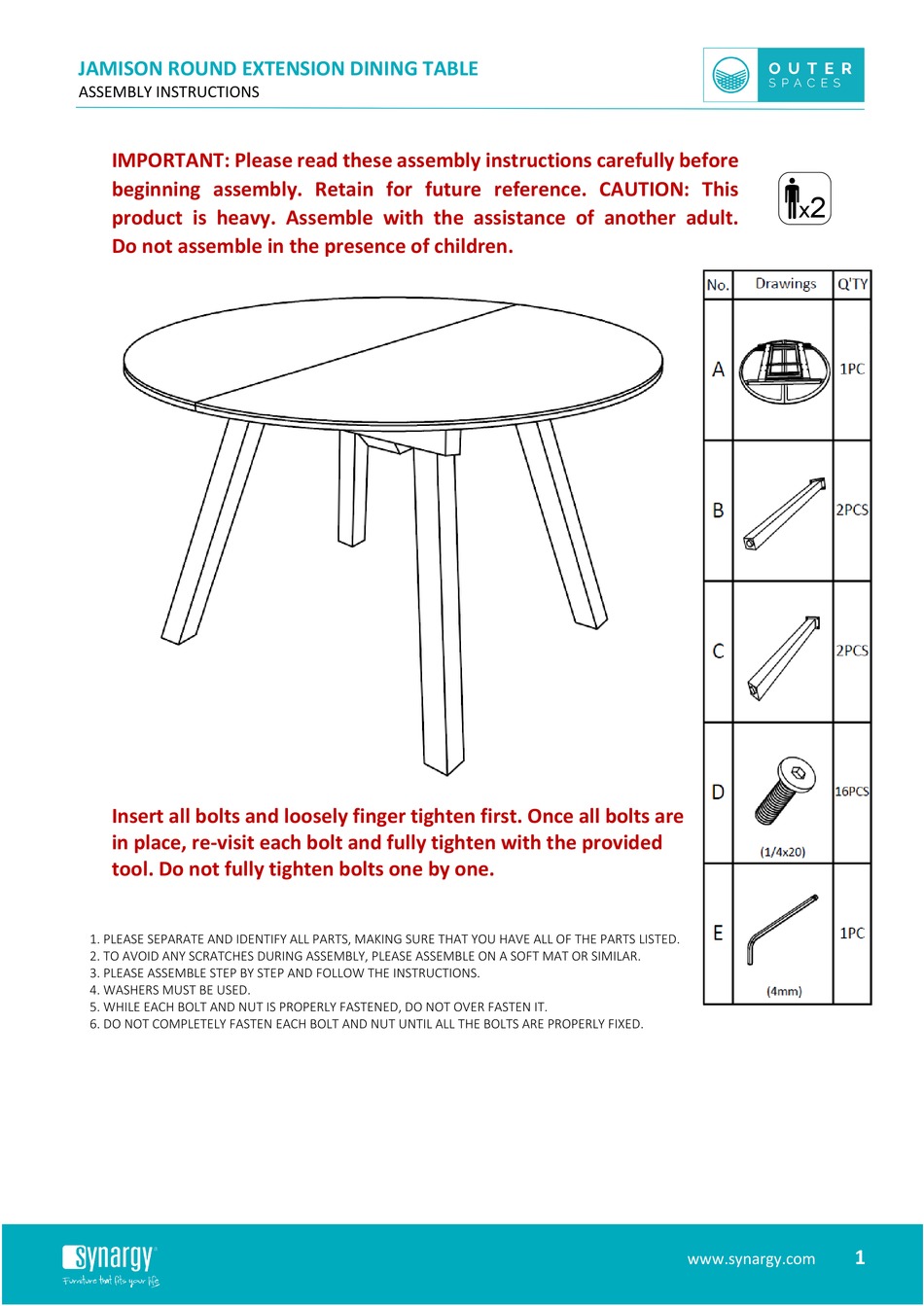 JAMISON ROUND EXTENSION DINING TABLE
ASSEMBLY INSTRUCTIONS

OUTER SPACES

IMPORTANT: Please read these assembly instructions carefully before beginning assembly. Retain for future reference. CAUTION: This product is heavy. Assemble with the assistance of another adult. Do not assemble in the presence of children.

x2

| No. | Drawings | Q'TY |
|---|---|---|
| A | | 1PC |
| B | | 2PCS |
| C | | 2PCS |
| D | (1/4x20) | 16PCS |
| E | (4mm) | 1PC |

Insert all bolts and loosely finger tighten first. Once all bolts are in place, re-visit each bolt and fully tighten with the provided tool. Do not fully tighten bolts one by one.

1. PLEASE SEPARATE AND IDENTIFY ALL PARTS, MAKING SURE THAT YOU HAVE ALL OF THE PARTS LISTED.
2. TO AVOID ANY SCRATCHES DURING ASSEMBLY, PLEASE ASSEMBLE ON A SOFT MAT OR SIMILAR.
3. PLEASE ASSEMBLE STEP BY STEP AND FOLLOW THE INSTRUCTIONS.
4. WASHERS MUST BE USED.
5. WHILE EACH BOLT AND NUT IS PROPERLY FASTENED, DO NOT OVER FASTEN IT.
6. DO NOT COMPLETELY FASTEN EACH BOLT AND NUT UNTIL ALL THE BOLTS ARE PROPERLY FIXED.

synargy
Furniture that fits your life

www.synargy.com 1