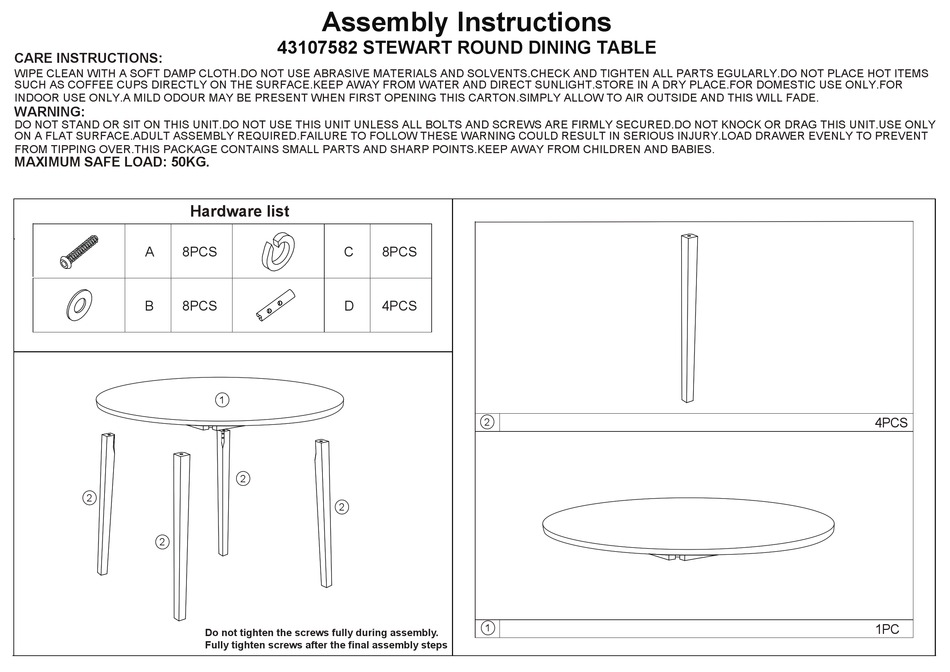 Assembly Instructions
43107582 STEWART ROUND DINING TABLE

CARE INSTRUCTIONS:
WIPE CLEAN WITH A SOFT DAMP CLOTH.DO NOT USE ABRASIVE MATERIALS AND SOLVENTS.CHECK AND TIGHTEN ALL PARTS EGULARLY.DO NOT PLACE HOT ITEMS SUCH AS COFFEE CUPS DIRECTLY ON THE SURFACE.KEEP AWAY FROM WATER AND DIRECT SUNLIGHT.STORE IN A DRY PLACE.FOR DOMESTIC USE ONLY.FOR INDOOR USE ONLY.A MILD ODOUR MAY BE PRESENT WHEN FIRST OPENING THIS CARTON.SIMPLY ALLOW TO AIR OUTSIDE AND THIS WILL FADE.
WARNING:
DO NOT STAND OR SIT ON THIS UNIT.DO NOT USE THIS UNIT UNLESS ALL BOLTS AND SCREWS ARE FIRMLY SECURED.DO NOT KNOCK OR DRAG THIS UNIT.USE ONLY ON A FLAT SURFACE.ADULT ASSEMBLY REQUIRED.FAILURE TO FOLLOW THESE WARNING COULD RESULT IN SERIOUS INJURY.LOAD DRAWER EVENLY TO PREVENT FROM TIPPING OVER.THIS PACKAGE CONTAINS SMALL PARTS AND SHARP POINTS.KEEP AWAY FROM CHILDREN AND BABIES.
MAXIMUM SAFE LOAD: 50KG.

Hardware list

| | A | 8PCS | | C | 8PCS |
|---|---|---|---|---|---|
| | B | 8PCS | | D | 4PCS |

1
2
2
2
2

Do not tighten the screws fully during assembly.
Fully tighten screws after the final assembly steps

2
4PCS

1
1PC