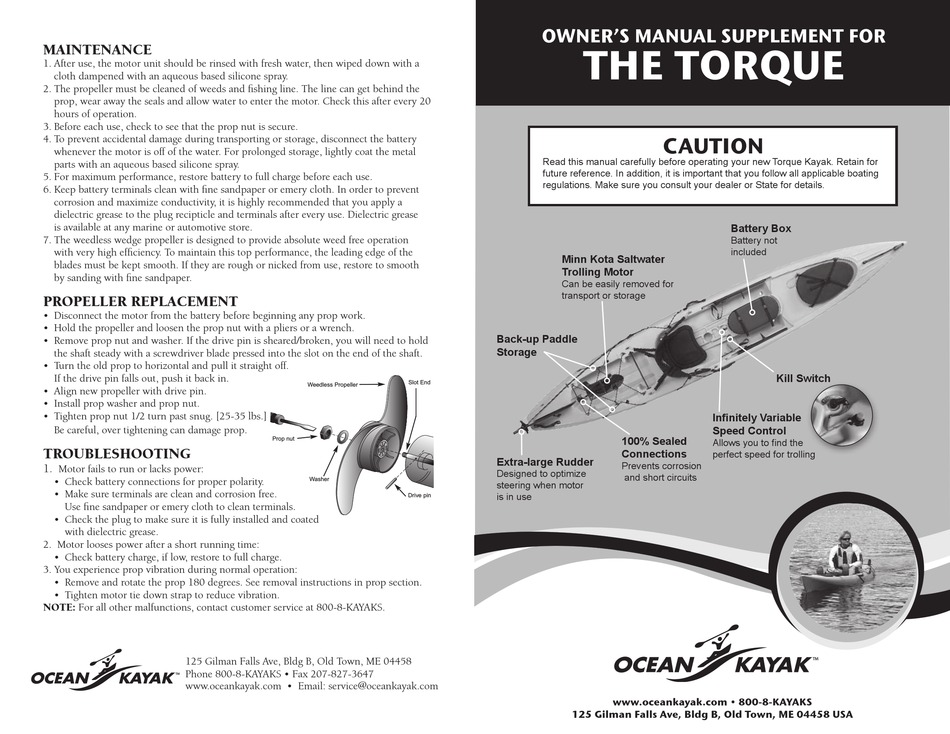 MAINTENANCE
1. After use, the motor unit should be rinsed with fresh water, then wiped down with a cloth dampened with an aqueous based silicone spray.
2. The propeller must be cleaned of weeds and fishing line. The line can get behind the prop, wear away the seals and allow water to enter the motor. Check this after every 20 hours of operation.
3. Before each use, check to see that the prop nut is secure.
4. To prevent accidental damage during transporting or storage, disconnect the battery whenever the motor is off of the water. For prolonged storage, lightly coat the metal parts with an aqueous based silicone spray.
5. For maximum performance, restore battery to full charge before each use.
6. Keep battery terminals clean with fine sandpaper or emery cloth. In order to prevent corrosion and maximize conductivity, it is highly recommended that you apply a dielectric grease to the plug recipticle and terminals after every use. Dielectric grease is available at any marine or automotive store.
7. The weedless wedge propeller is designed to provide absolute weed free operation with very high efficiency. To maintain this top performance, the leading edge of the blades must be kept smooth. If they are rough or nicked from use, restore to smooth by sanding with fine sandpaper.

PROPELLER REPLACEMENT
• Disconnect the motor from the battery before beginning any prop work.
• Hold the propeller and loosen the prop nut with a pliers or a wrench.
• Remove prop nut and washer. If the drive pin is sheared/broken, you will need to hold the shaft steady with a screwdriver blade pressed into the slot on the end of the shaft.
• Turn the old prop to horizontal and pull it straight off. If the drive pin falls out, push it back in.
• Align new propeller with drive pin.
• Install prop washer and prop nut.
• Tighten prop nut 1/2 turn past snug. [25-35 lbs.] Be careful, over tightening can damage prop.

Weedless Propeller
Slot End
Prop nut
Washer
Drive pin

TROUBLESHOOTING
1. Motor fails to run or lacks power:
• Check battery connections for proper polarity.
• Make sure terminals are clean and corrosion free. Use fine sandpaper or emery cloth to clean terminals.
• Check the plug to make sure it is fully installed and coated with dielectric grease.
2. Motor looses power after a short running time:
• Check battery charge, if low, restore to full charge.
3. You experience prop vibration during normal operation:
• Remove and rotate the prop 180 degrees. See removal instructions in prop section.
• Tighten motor tie down strap to reduce vibration.
NOTE: For all other malfunctions, contact customer service at 800-8-KAYAKS.

OCEAN KAYAK™
125 Gilman Falls Ave, Bldg B, Old Town, ME 04458
Phone 800-8-KAYAKS • Fax 207-827-3647
www.oceankayak.com • Email: service@oceankayak.com

OWNER'S MANUAL SUPPLEMENT FOR
THE TORQUE

CAUTION
Read this manual carefully before operating your new Torque Kayak. Retain for future reference. In addition, it is important that you follow all applicable boating regulations. Make sure you consult your dealer or State for details.

Battery Box
Battery not included

Minn Kota Saltwater Trolling Motor
Can be easily removed for transport or storage

Back-up Paddle Storage

Kill Switch

Infinitely Variable Speed Control
Allows you to find the perfect speed for trolling

100% Sealed Connections
Prevents corrosion and short circuits

Extra-large Rudder
Designed to optimize steering when motor is in use

OCEAN KAYAK™
www.oceankayak.com • 800-8-KAYAKS
125 Gilman Falls Ave, Bldg B, Old Town, ME 04458 USA