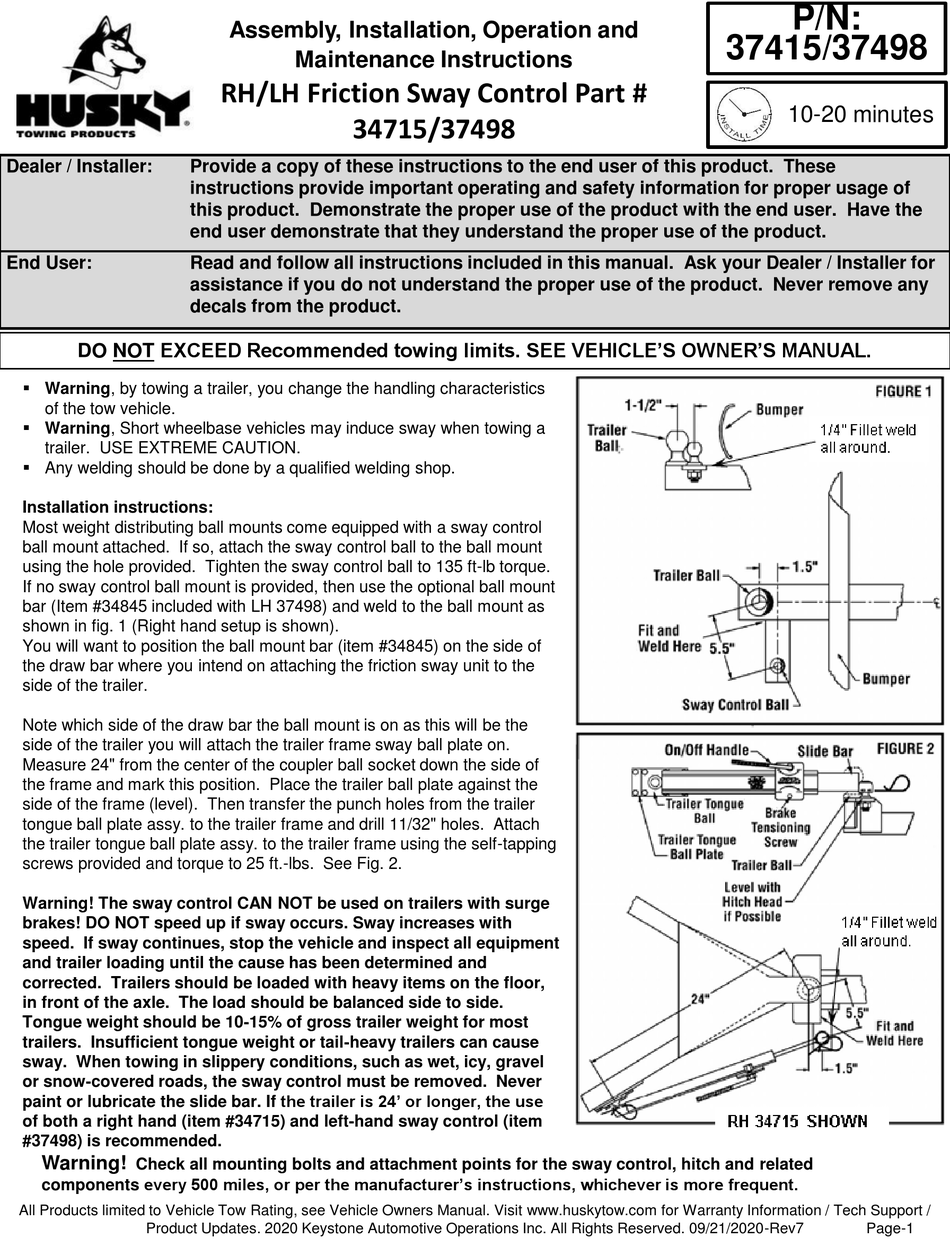 HUSKY
TOWING PRODUCTS

Assembly, Installation, Operation and Maintenance Instructions
RH/LH Friction Sway Control Part # 34715/37498

P/N: 37415/37498

INSTALL TIME
10-20 minutes

| Dealer / Installer: | Provide a copy of these instructions to the end user of this product. These instructions provide important operating and safety information for proper usage of this product. Demonstrate the proper use of the product with the end user. Have the end user demonstrate that they understand the proper use of the product. |
|---|---|
| End User: | Read and follow all instructions included in this manual. Ask your Dealer / Installer for assistance if you do not understand the proper use of the product. Never remove any decals from the product. |

DO NOT EXCEED Recommended towing limits. SEE VEHICLE'S OWNER'S MANUAL.

▪ Warning, by towing a trailer, you change the handling characteristics of the tow vehicle.
▪ Warning, Short wheelbase vehicles may induce sway when towing a trailer. USE EXTREME CAUTION.
▪ Any welding should be done by a qualified welding shop.

Installation instructions:
Most weight distributing ball mounts come equipped with a sway control ball mount attached. If so, attach the sway control ball to the ball mount using the hole provided. Tighten the sway control ball to 135 ft-lb torque. If no sway control ball mount is provided, then use the optional ball mount bar (Item #34845 included with LH 37498) and weld to the ball mount as shown in fig. 1 (Right hand setup is shown).
You will want to position the ball mount bar (item #34845) on the side of the draw bar where you intend on attaching the friction sway unit to the side of the trailer.

Note which side of the draw bar the ball mount is on as this will be the side of the trailer you will attach the trailer frame sway ball plate on. Measure 24" from the center of the coupler ball socket down the side of the frame and mark this position. Place the trailer ball plate against the side of the frame (level). Then transfer the punch holes from the trailer tongue ball plate assy. to the trailer frame and drill 11/32" holes. Attach the trailer tongue ball plate assy. to the trailer frame using the self-tapping screws provided and torque to 25 ft.-lbs. See Fig. 2.

Warning! The sway control CAN NOT be used on trailers with surge brakes! DO NOT speed up if sway occurs. Sway increases with speed. If sway continues, stop the vehicle and inspect all equipment and trailer loading until the cause has been determined and corrected. Trailers should be loaded with heavy items on the floor, in front of the axle. The load should be balanced side to side. Tongue weight should be 10-15% of gross trailer weight for most trailers. Insufficient tongue weight or tail-heavy trailers can cause sway. When towing in slippery conditions, such as wet, icy, gravel or snow-covered roads, the sway control must be removed. Never paint or lubricate the slide bar. If the trailer is 24' or longer, the use of both a right hand (item #34715) and left-hand sway control (item #37498) is recommended.

FIGURE 1
1-1/2"
Bumper
Trailer Ball
1/4" Fillet weld all around.
Trailer Ball
1.5"
Fit and Weld Here
5.5"
Bumper
Sway Control Ball

FIGURE 2
On/Off Handle
Slide Bar
Trailer Tongue Ball
Brake Tensioning Screw
Trailer Tongue Ball Plate
Trailer Ball
Level with Hitch Head if Possible
1/4" Fillet weld all around.
24"
5.5"
Fit and Weld Here
1.5"
RH 34715 SHOWN

Warning! Check all mounting bolts and attachment points for the sway control, hitch and related components every 500 miles, or per the manufacturer's instructions, whichever is more frequent.

All Products limited to Vehicle Tow Rating, see Vehicle Owners Manual. Visit www.huskytow.com for Warranty Information / Tech Support / Product Updates. 2020 Keystone Automotive Operations Inc. All Rights Reserved. 09/21/2020-Rev7 Page-1