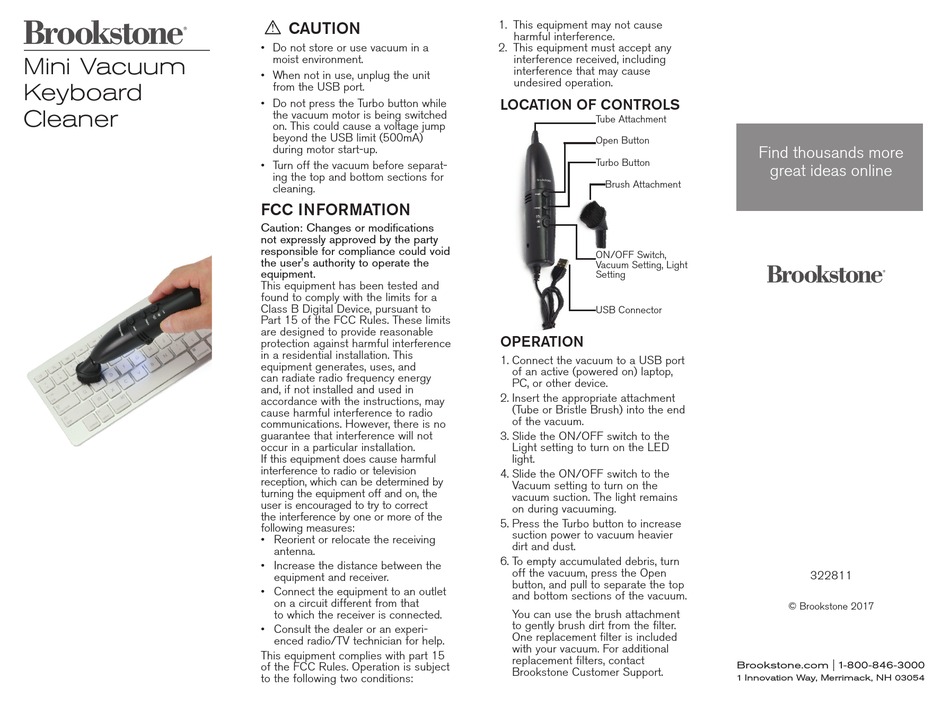 Brookstone®

Mini Vacuum Keyboard Cleaner

⚠ CAUTION

• Do not store or use vacuum in a moist environment.
• When not in use, unplug the unit from the USB port.
• Do not press the Turbo button while the vacuum motor is being switched on. This could cause a voltage jump beyond the USB limit (500mA) during motor start-up.
• Turn off the vacuum before separating the top and bottom sections for cleaning.

FCC INFORMATION

Caution: Changes or modifications not expressly approved by the party responsible for compliance could void the user's authority to operate the equipment.
This equipment has been tested and found to comply with the limits for a Class B Digital Device, pursuant to Part 15 of the FCC Rules. These limits are designed to provide reasonable protection against harmful interference in a residential installation. This equipment generates, uses, and can radiate radio frequency energy and, if not installed and used in accordance with the instructions, may cause harmful interference to radio communications. However, there is no guarantee that interference will not occur in a particular installation.
If this equipment does cause harmful interference to radio or television reception, which can be determined by turning the equipment off and on, the user is encouraged to try to correct the interference by one or more of the following measures:
• Reorient or relocate the receiving antenna.
• Increase the distance between the equipment and receiver.
• Connect the equipment to an outlet on a circuit different from that to which the receiver is connected.
• Consult the dealer or an experienced radio/TV technician for help.
This equipment complies with part 15 of the FCC Rules. Operation is subject to the following two conditions:

1. This equipment may not cause harmful interference.
2. This equipment must accept any interference received, including interference that may cause undesired operation.

LOCATION OF CONTROLS

Tube Attachment
Open Button
Turbo Button
Brush Attachment
ON/OFF Switch, Vacuum Setting, Light Setting
USB Connector

OPERATION

1. Connect the vacuum to a USB port of an active (powered on) laptop, PC, or other device.
2. Insert the appropriate attachment (Tube or Bristle Brush) into the end of the vacuum.
3. Slide the ON/OFF switch to the Light setting to turn on the LED light.
4. Slide the ON/OFF switch to the Vacuum setting to turn on the vacuum suction. The light remains on during vacuuming.
5. Press the Turbo button to increase suction power to vacuum heavier dirt and dust.
6. To empty accumulated debris, turn off the vacuum, press the Open button, and pull to separate the top and bottom sections of the vacuum.

You can use the brush attachment to gently brush dirt from the filter. One replacement filter is included with your vacuum. For additional replacement filters, contact Brookstone Customer Support.

Find thousands more great ideas online

Brookstone®

322811

© Brookstone 2017

Brookstone.com | 1-800-846-3000
1 Innovation Way, Merrimack, NH 03054