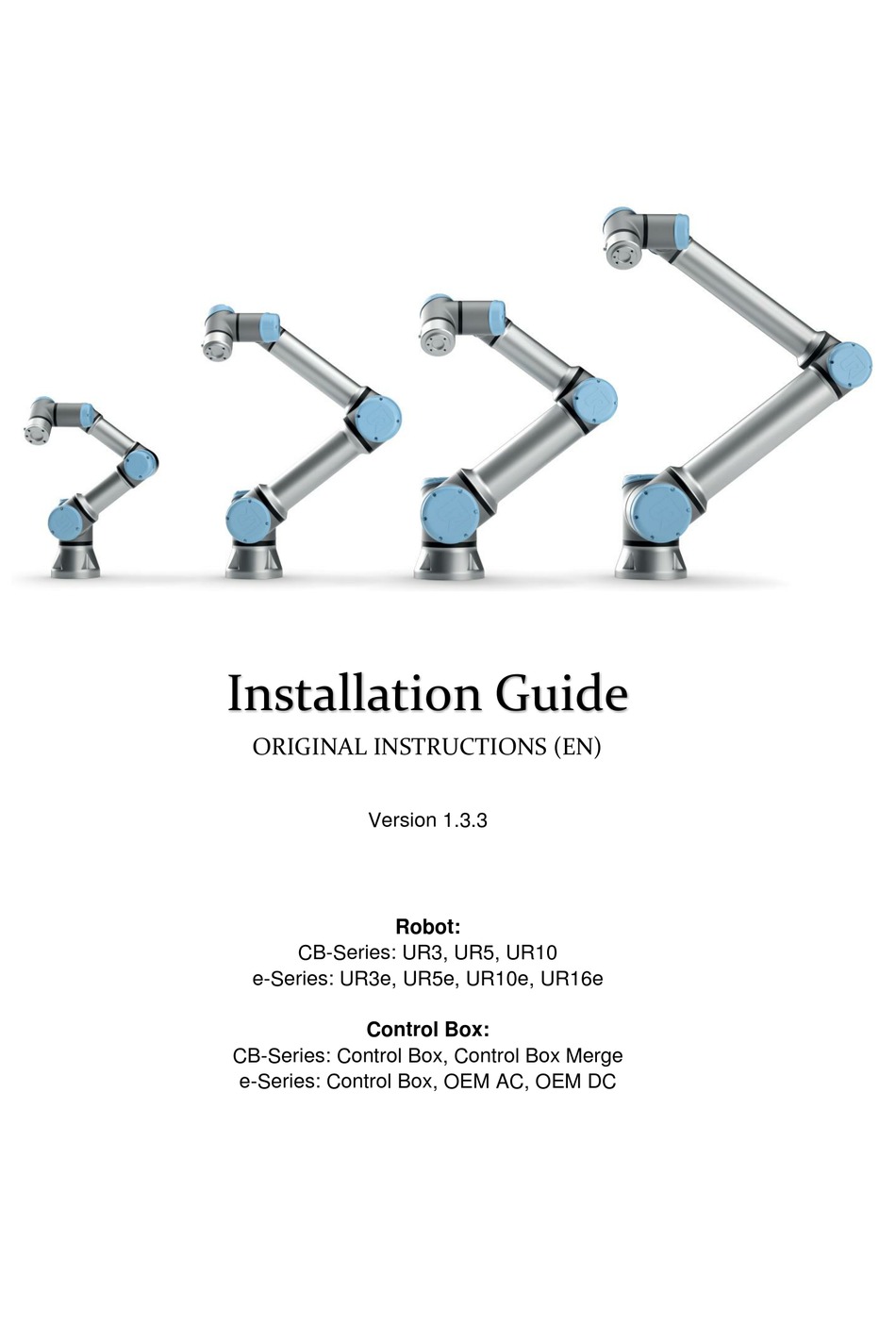 Installation Guide
ORIGINAL INSTRUCTIONS (EN)

Version 1.3.3

Robot:
CB-Series: UR3, UR5, UR10
e-Series: UR3e, UR5e, UR10e, UR16e

Control Box:
CB-Series: Control Box, Control Box Merge
e-Series: Control Box, OEM AC, OEM DC