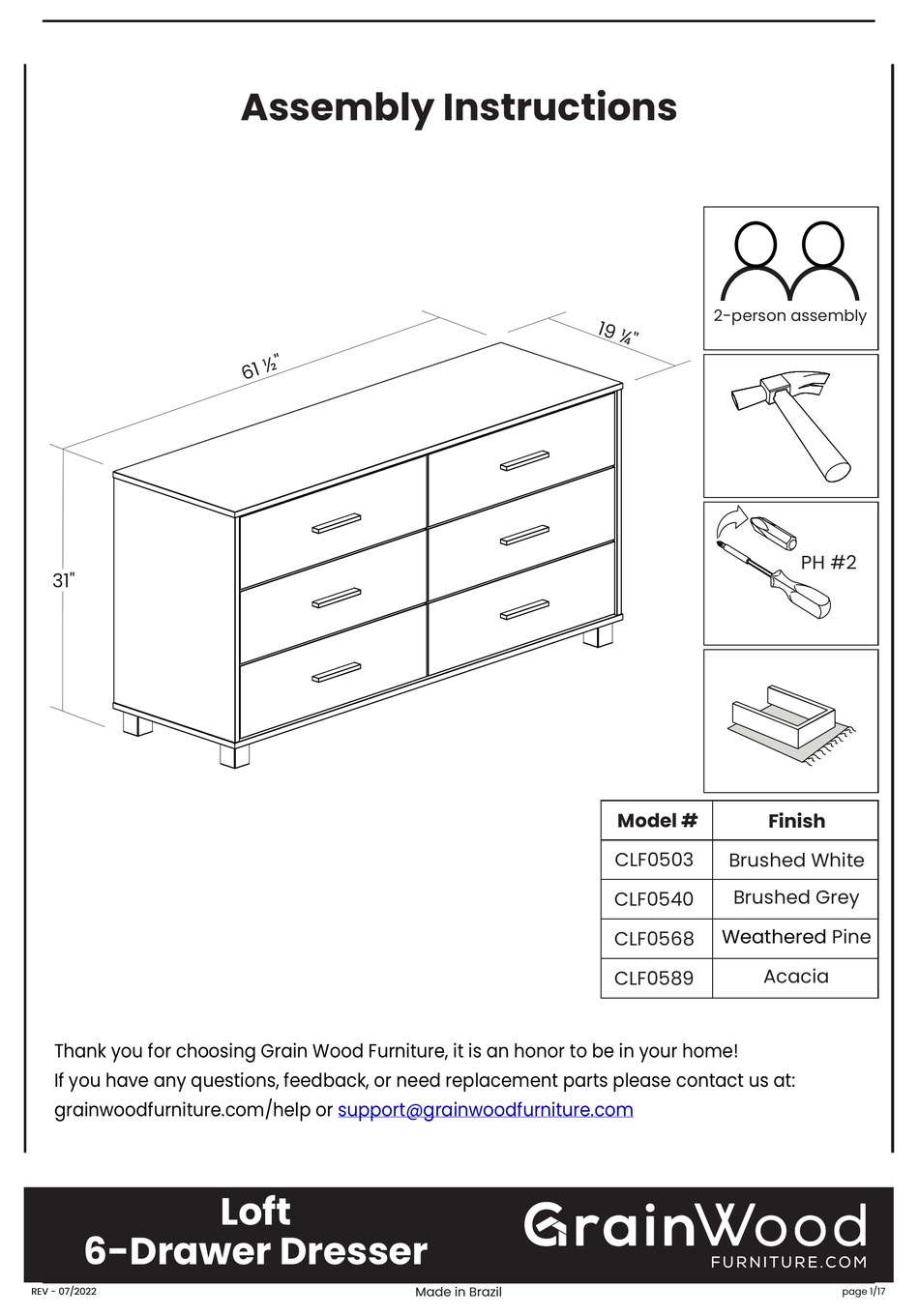 Assembly Instructions

61 ½"

19 ¼"

31"

2-person assembly

PH #2

| Model # | Finish |
|---|---|
| CLF0503 | Brushed White |
| CLF0540 | Brushed Grey |
| CLF0568 | Weathered Pine |
| CLF0589 | Acacia |

Thank you for choosing Grain Wood Furniture, it is an honor to be in your home!
If you have any questions, feedback, or need replacement parts please contact us at: grainwoodfurniture.com/help or support@grainwoodfurniture.com

Loft
6-Drawer Dresser

GrainWood
FURNITURE.COM

REV - 07/2022

Made in Brazil

page 1/17