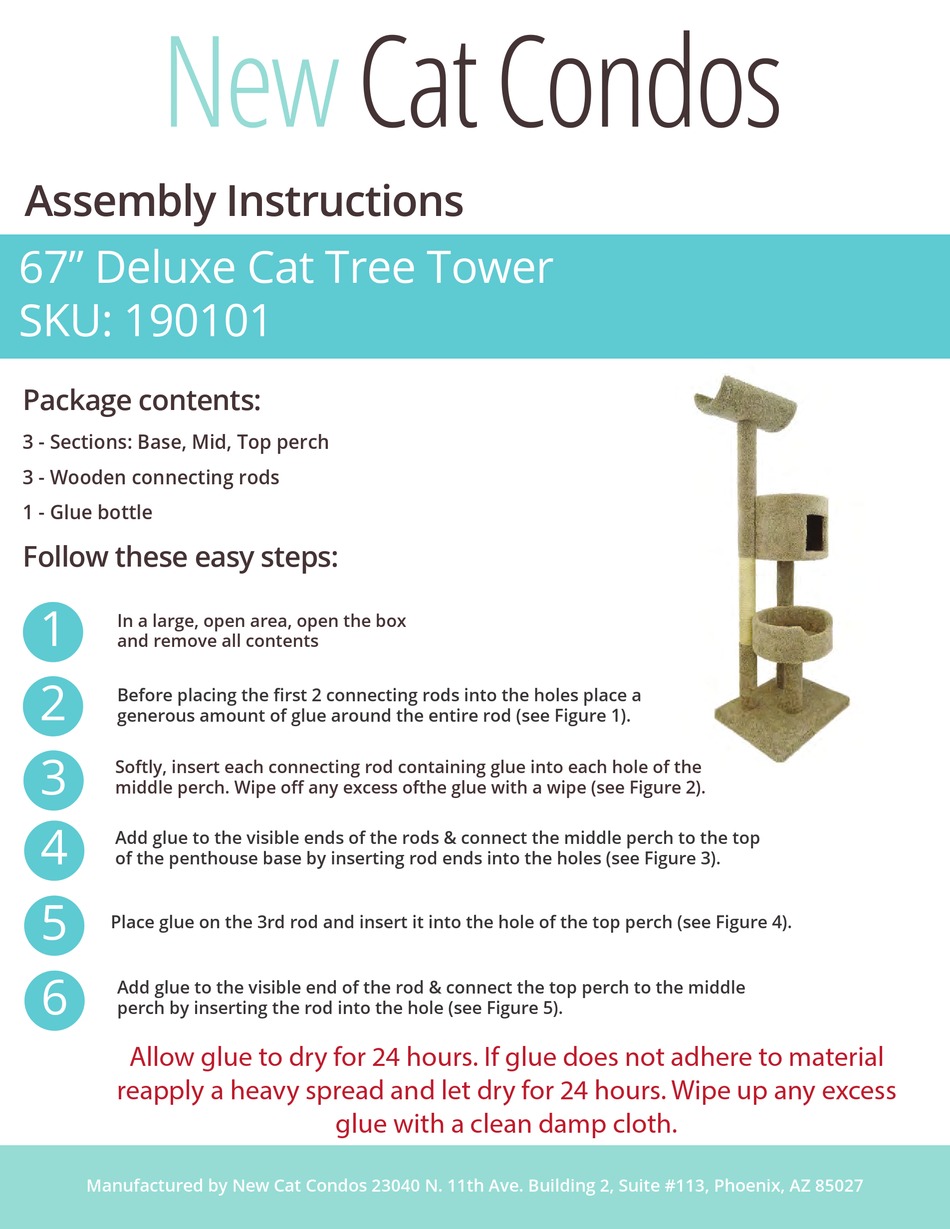 New Cat Condos

Assembly Instructions

67” Deluxe Cat Tree Tower
SKU: 190101

Package contents:

3 - Sections: Base, Mid, Top perch

3 - Wooden connecting rods

1 - Glue bottle

Follow these easy steps:

1 In a large, open area, open the box and remove all contents

2 Before placing the first 2 connecting rods into the holes place a generous amount of glue around the entire rod (see Figure 1).

3 Softly, insert each connecting rod containing glue into each hole of the middle perch. Wipe off any excess ofthe glue with a wipe (see Figure 2).

4 Add glue to the visible ends of the rods & connect the middle perch to the top of the penthouse base by inserting rod ends into the holes (see Figure 3).

5 Place glue on the 3rd rod and insert it into the hole of the top perch (see Figure 4).

6 Add glue to the visible end of the rod & connect the top perch to the middle perch by inserting the rod into the hole (see Figure 5).

Allow glue to dry for 24 hours. If glue does not adhere to material reapply a heavy spread and let dry for 24 hours. Wipe up any excess glue with a clean damp cloth.

Manufactured by New Cat Condos 23040 N. 11th Ave. Building 2, Suite #113, Phoenix, AZ 85027