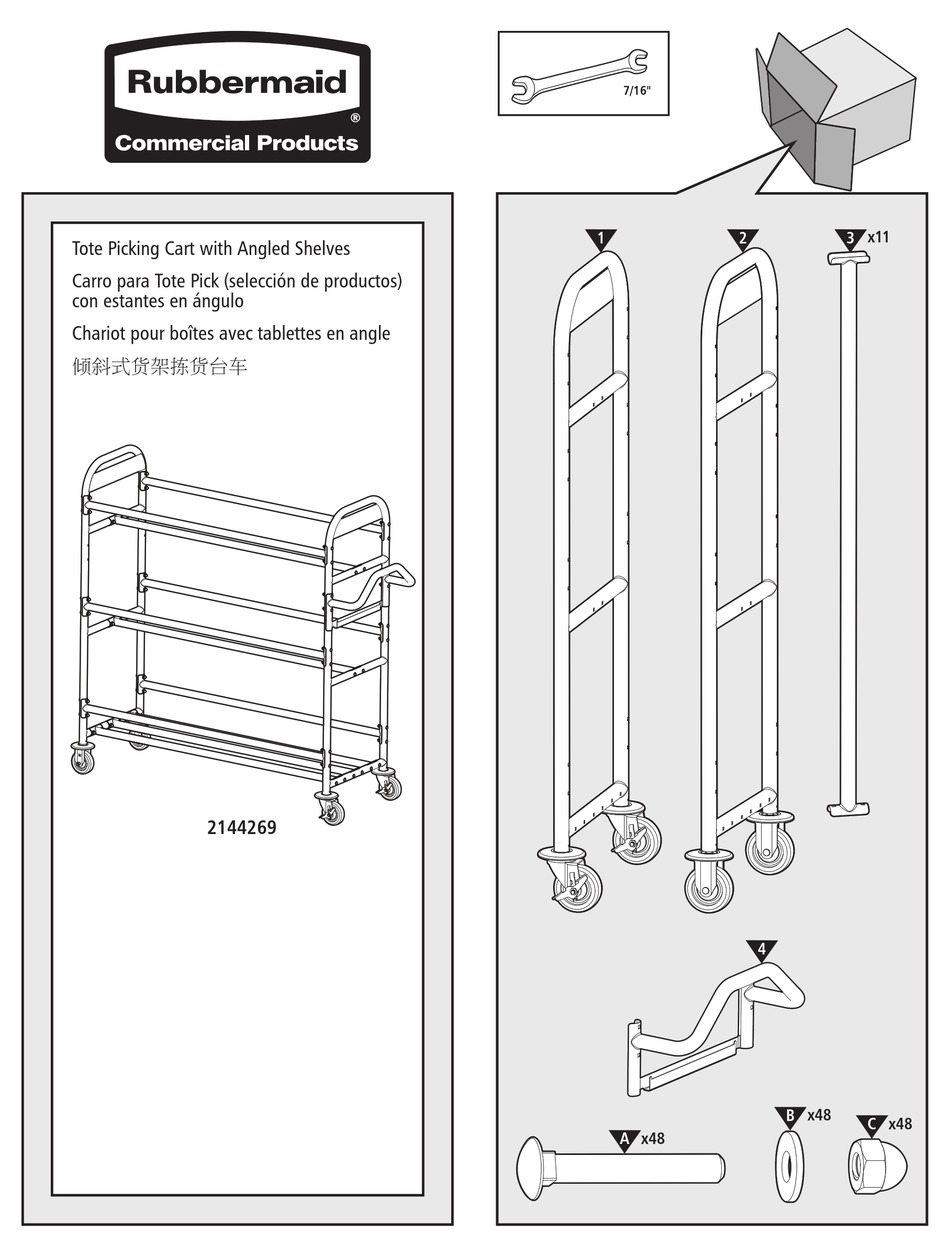 Rubbermaid®
Commercial Products

7/16"

Tote Picking Cart with Angled Shelves

Carro para Tote Pick (selección de productos) con estantes en ángulo

Chariot pour boîtes avec tablettes en angle

倾斜式货架拣货台车

2144269

1

2

3 x11

4

A x48

B x48

C x48