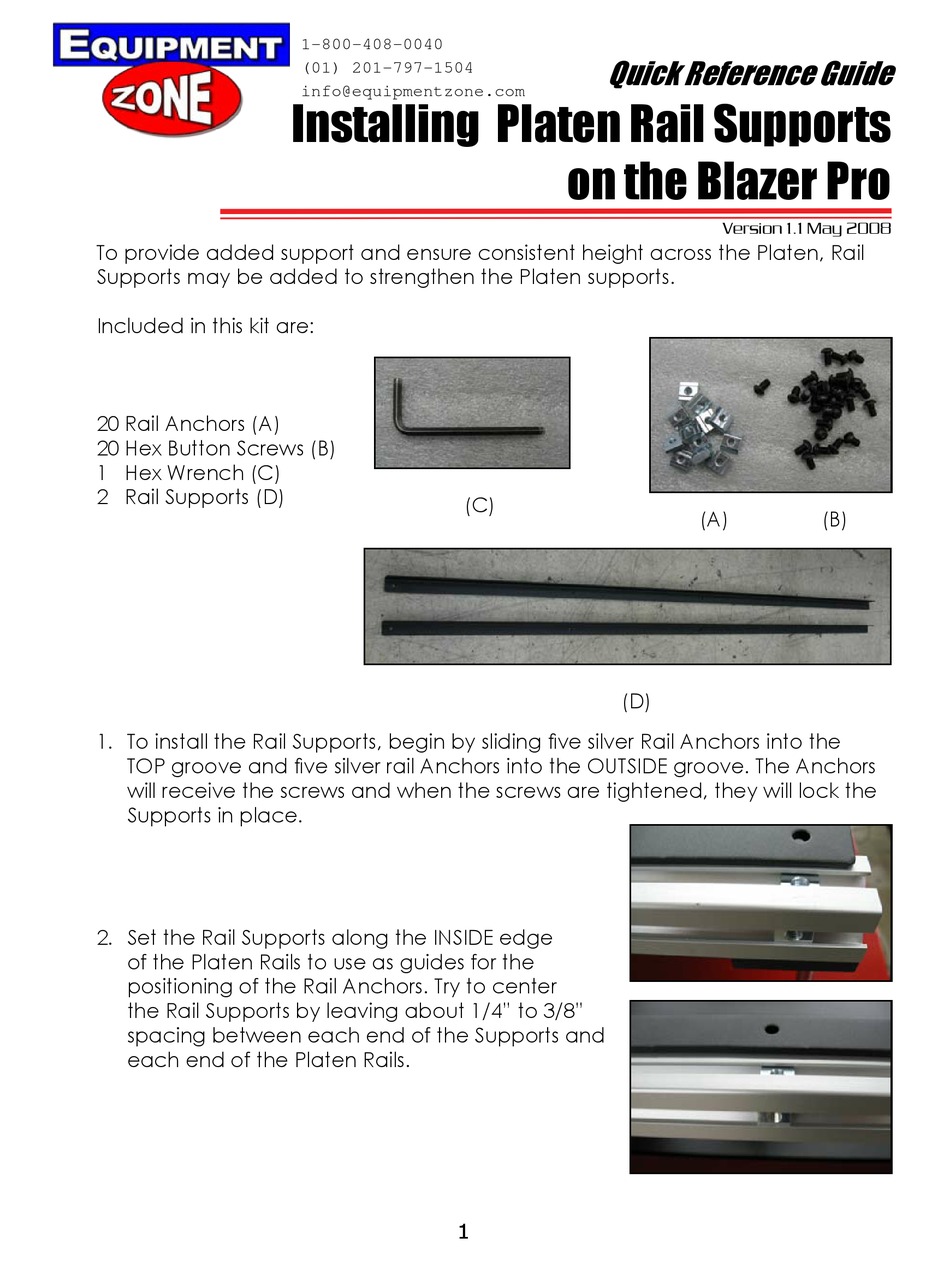 EQUIPMENT ZONE

1-800-408-0040
(01) 201-797-1504
info@equipmentzone.com

Quick Reference Guide

Installing Platen Rail Supports on the Blazer Pro

Version 1.1 May 2008

To provide added support and ensure consistent height across the Platen, Rail Supports may be added to strengthen the Platen supports.

Included in this kit are:

20 Rail Anchors (A)
20 Hex Button Screws (B)
1 Hex Wrench (C)
2 Rail Supports (D)

(C)

(A) (B)

(D)

1. To install the Rail Supports, begin by sliding five silver Rail Anchors into the TOP groove and five silver rail Anchors into the OUTSIDE groove. The Anchors will receive the screws and when the screws are tightened, they will lock the Supports in place.

2. Set the Rail Supports along the INSIDE edge of the Platen Rails to use as guides for the positioning of the Rail Anchors. Try to center the Rail Supports by leaving about 1/4" to 3/8" spacing between each end of the Supports and each end of the Platen Rails.

1