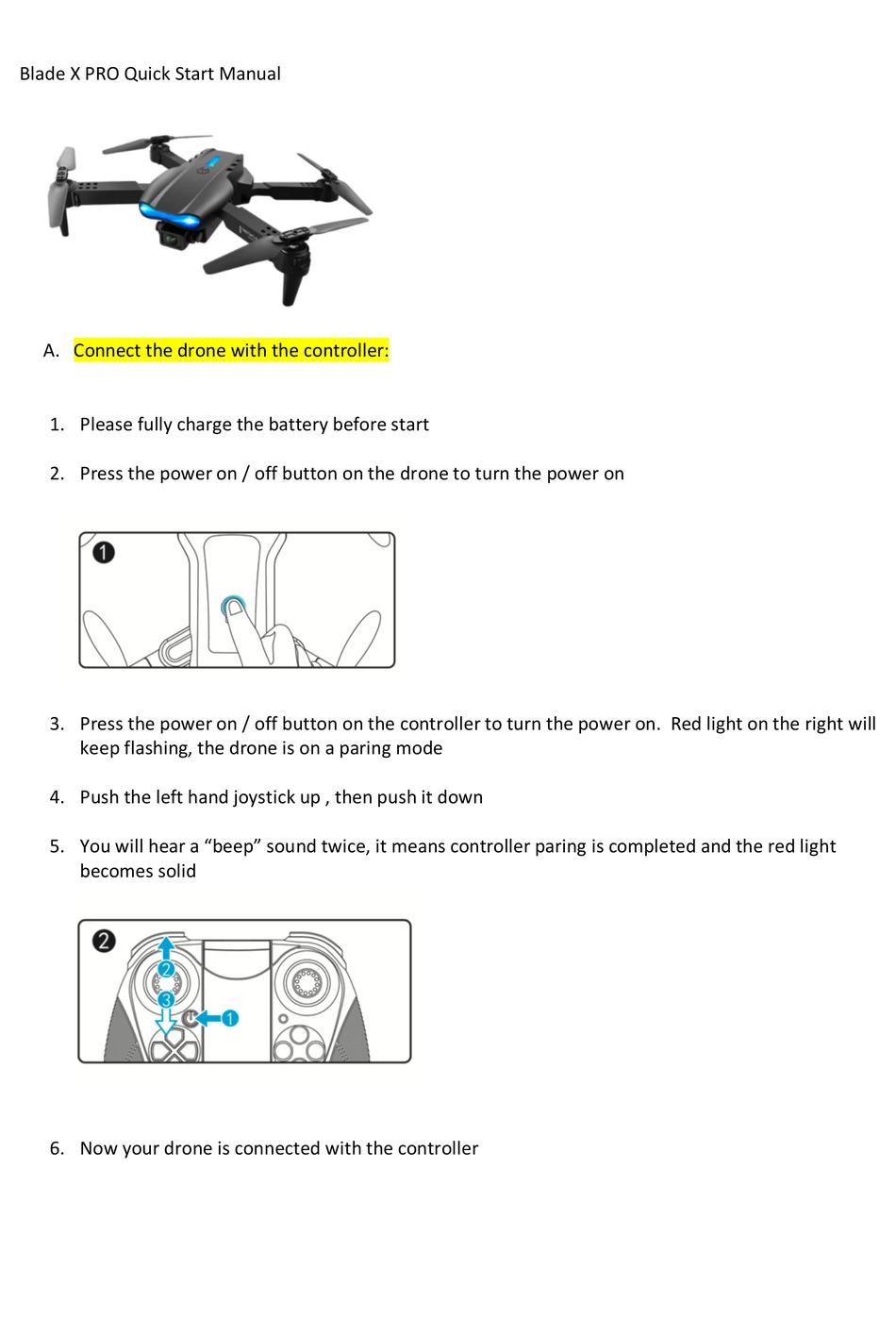 Blade X PRO Quick Start Manual

A. Connect the drone with the controller:

1. Please fully charge the battery before start

2. Press the power on / off button on the drone to turn the power on

1

3. Press the power on / off button on the controller to turn the power on. Red light on the right will keep flashing, the drone is on a paring mode

4. Push the left hand joystick up , then push it down

5. You will hear a “beep” sound twice, it means controller paring is completed and the red light becomes solid

2 2 3 1

6. Now your drone is connected with the controller