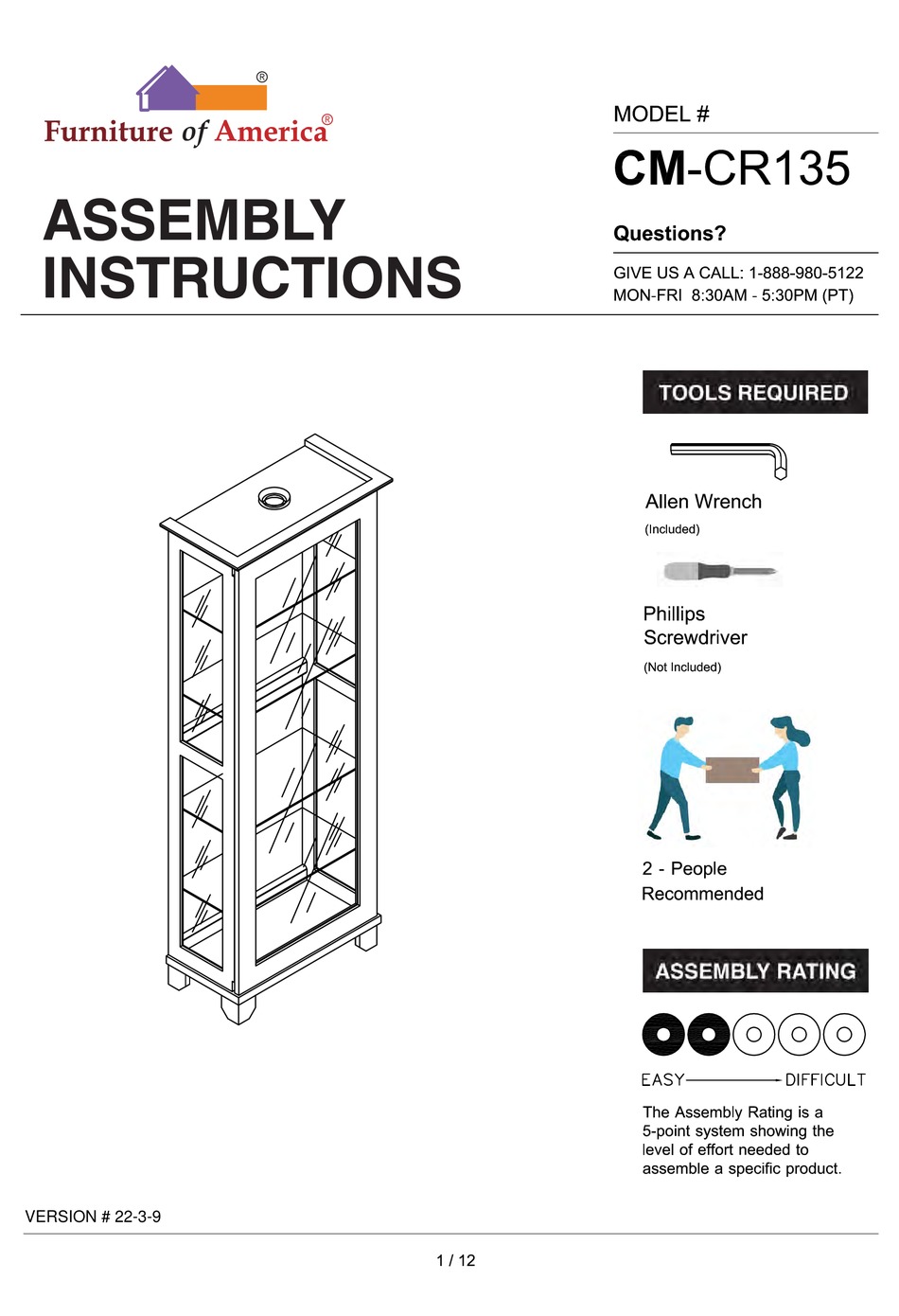 ®
Furniture of America®

ASSEMBLY INSTRUCTIONS

MODEL #
CM-CR135

Questions?
GIVE US A CALL: 1-888-980-5122
MON-FRI 8:30AM - 5:30PM (PT)

TOOLS REQUIRED

Allen Wrench
(Included)

Phillips Screwdriver
(Not Included)

2 - People Recommended

ASSEMBLY RATING

EASY DIFFICULT

The Assembly Rating is a 5-point system showing the level of effort needed to assemble a specific product.

VERSION # 22-3-9

1 / 12