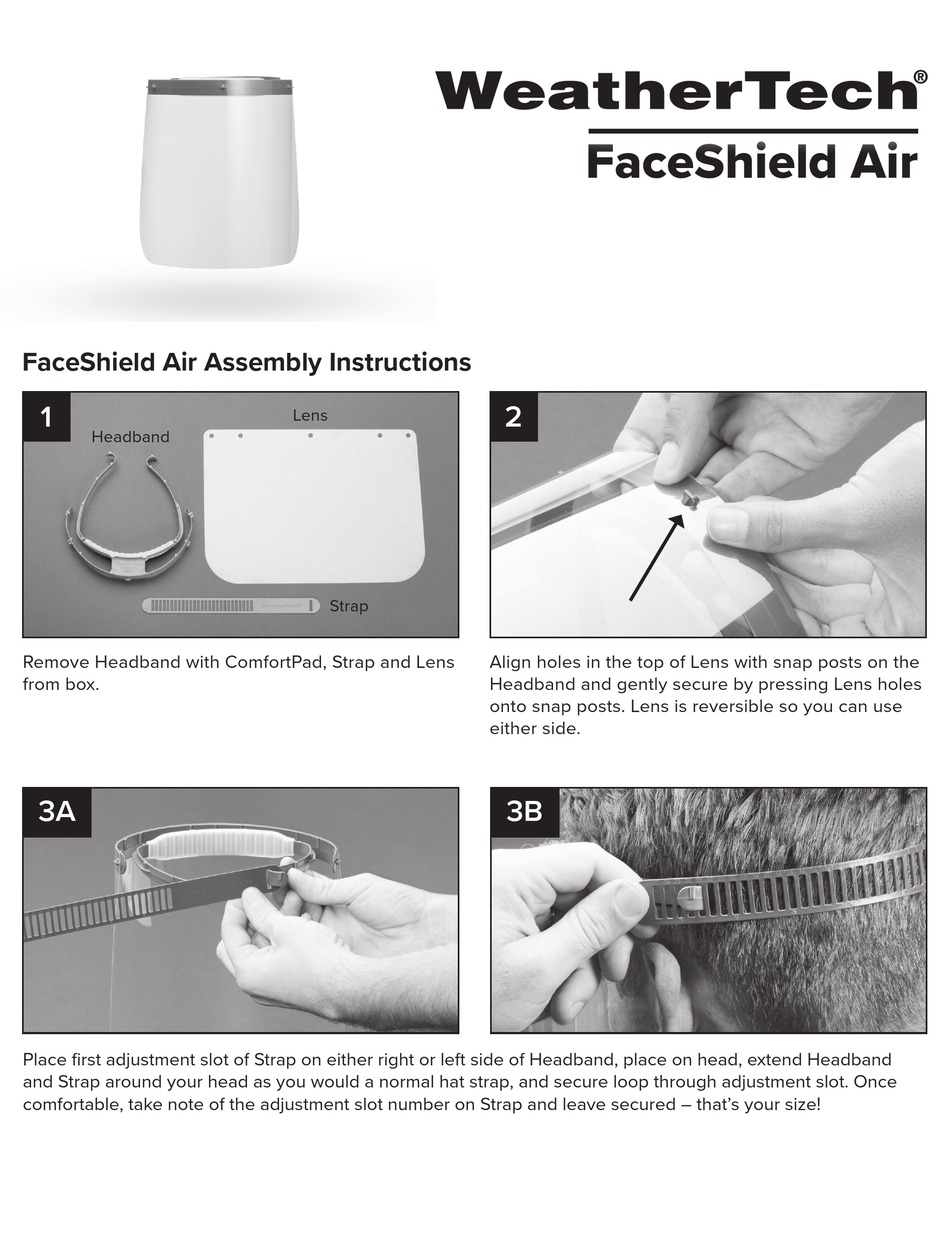 WeatherTech®
FaceShield Air

FaceShield Air Assembly Instructions

1
Headband
Lens
Strap

Remove Headband with ComfortPad, Strap and Lens from box.

2

Align holes in the top of Lens with snap posts on the Headband and gently secure by pressing Lens holes onto snap posts. Lens is reversible so you can use either side.

3A

3B

Place first adjustment slot of Strap on either right or left side of Headband, place on head, extend Headband and Strap around your head as you would a normal hat strap, and secure loop through adjustment slot. Once comfortable, take note of the adjustment slot number on Strap and leave secured – that's your size!