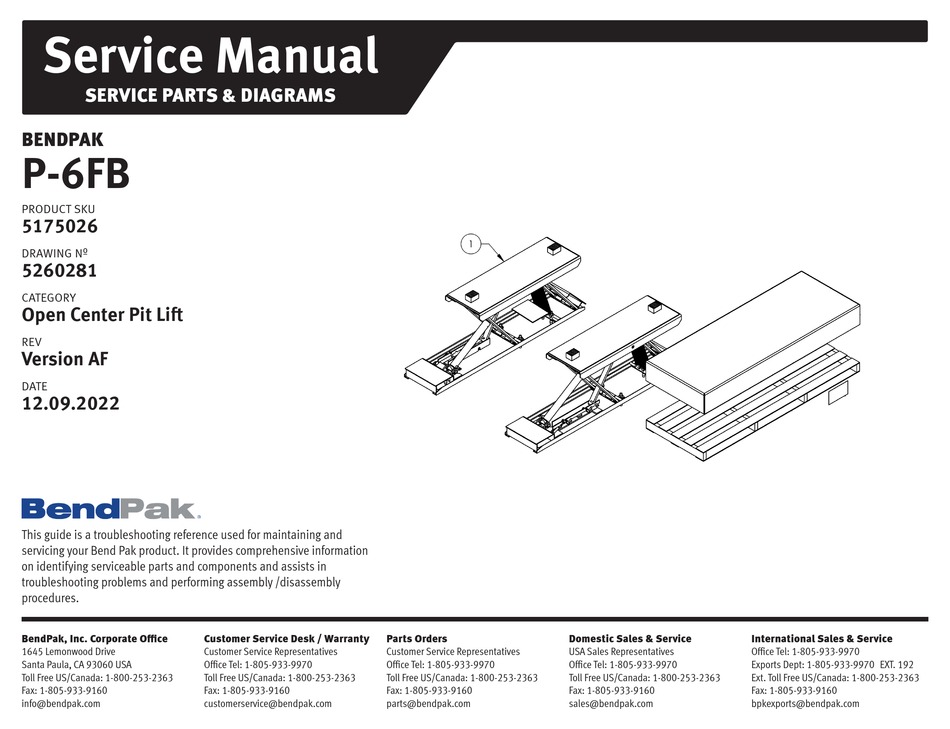 Service Manual
SERVICE PARTS & DIAGRAMS

BENDPAK
P-6FB

PRODUCT SKU
5175026

DRAWING Nº
5260281

CATEGORY
Open Center Pit Lift

REV
Version AF

DATE
12.09.2022

1

BendPak.

This guide is a troubleshooting reference used for maintaining and servicing your Bend Pak product. It provides comprehensive information on identifying serviceable parts and components and assists in troubleshooting problems and performing assembly /disassembly procedures.

BendPak, Inc. Corporate Office
1645 Lemonwood Drive
Santa Paula, CA 93060 USA
Toll Free US/Canada: 1-800-253-2363
Fax: 1-805-933-9160
info@bendpak.com

Customer Service Desk / Warranty
Customer Service Representatives
Office Tel: 1-805-933-9970
Toll Free US/Canada: 1-800-253-2363
Fax: 1-805-933-9160
customerservice@bendpak.com

Parts Orders
Customer Service Representatives
Office Tel: 1-805-933-9970
Toll Free US/Canada: 1-800-253-2363
Fax: 1-805-933-9160
parts@bendpak.com

Domestic Sales & Service
USA Sales Representatives
Office Tel: 1-805-933-9970
Toll Free US/Canada: 1-800-253-2363
Fax: 1-805-933-9160
sales@bendpak.com

International Sales & Service
Office Tel: 1-805-933-9970
Exports Dept: 1-805-933-9970 EXT. 192
Ext. Toll Free US/Canada: 1-800-253-2363
Fax: 1-805-933-9160
bpkexports@bendpak.com