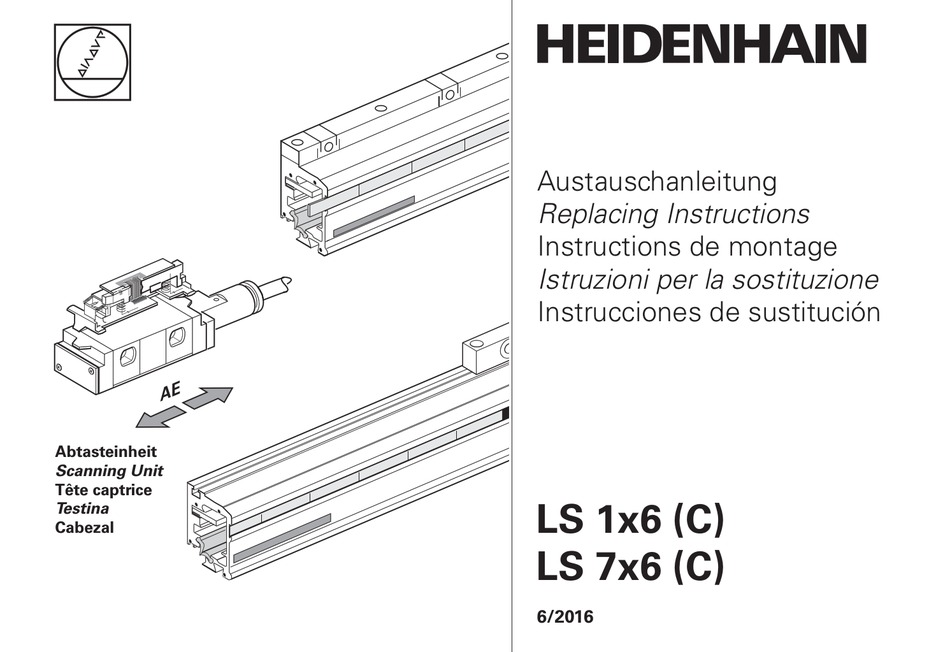 AE

Abtasteinheit
Scanning Unit
Tête captrice
Testina
Cabezal

HEIDENHAIN

Austauschanleitung
Replacing Instructions
Instructions de montage
Istruzioni per la sostituzione
Instrucciones de sustitución

LS 1x6 (C)
LS 7x6 (C)

6/2016