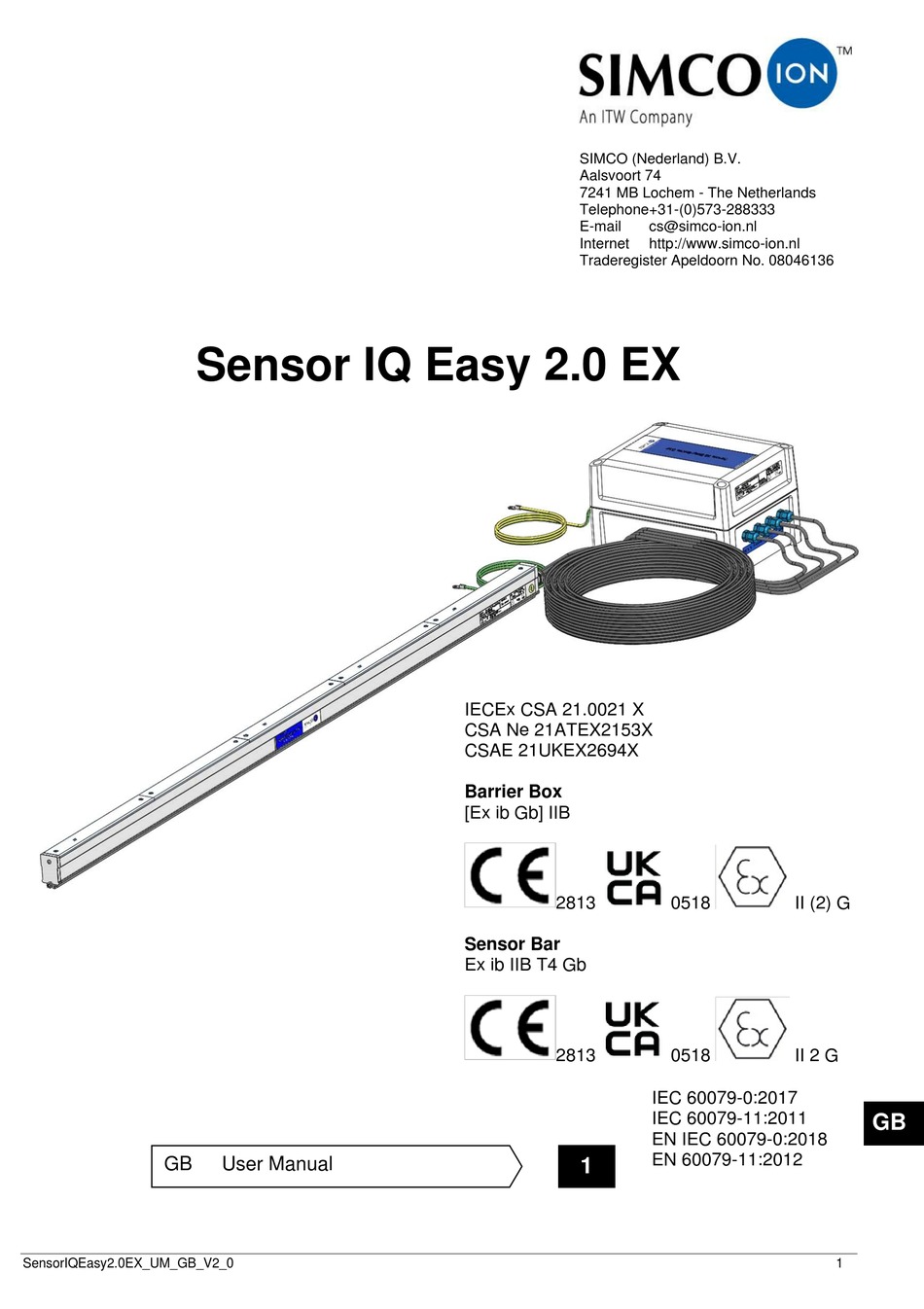 SIMCO ION™
An ITW Company

SIMCO (Nederland) B.V.
Aalsvoort 74
7241 MB Lochem - The Netherlands
Telephone+31-(0)573-288333
E-mail cs@simco-ion.nl
Internet http://www.simco-ion.nl
Traderegister Apeldoorn No. 08046136

Sensor IQ Easy 2.0 EX

IECEx CSA 21.0021 X
CSA Ne 21ATEX2153X
CSAE 21UKEX2694X

Barrier Box
[Ex ib Gb] IIB

CE 2813 UK CA 0518 Ex II (2) G

Sensor Bar
Ex ib IIB T4 Gb

CE 2813 UK CA 0518 Ex II 2 G

IEC 60079-0:2017
IEC 60079-11:2011
EN IEC 60079-0:2018
EN 60079-11:2012

GB

GB User Manual

1

SensorIQEasy2.0EX_UM_GB_V2_0

1